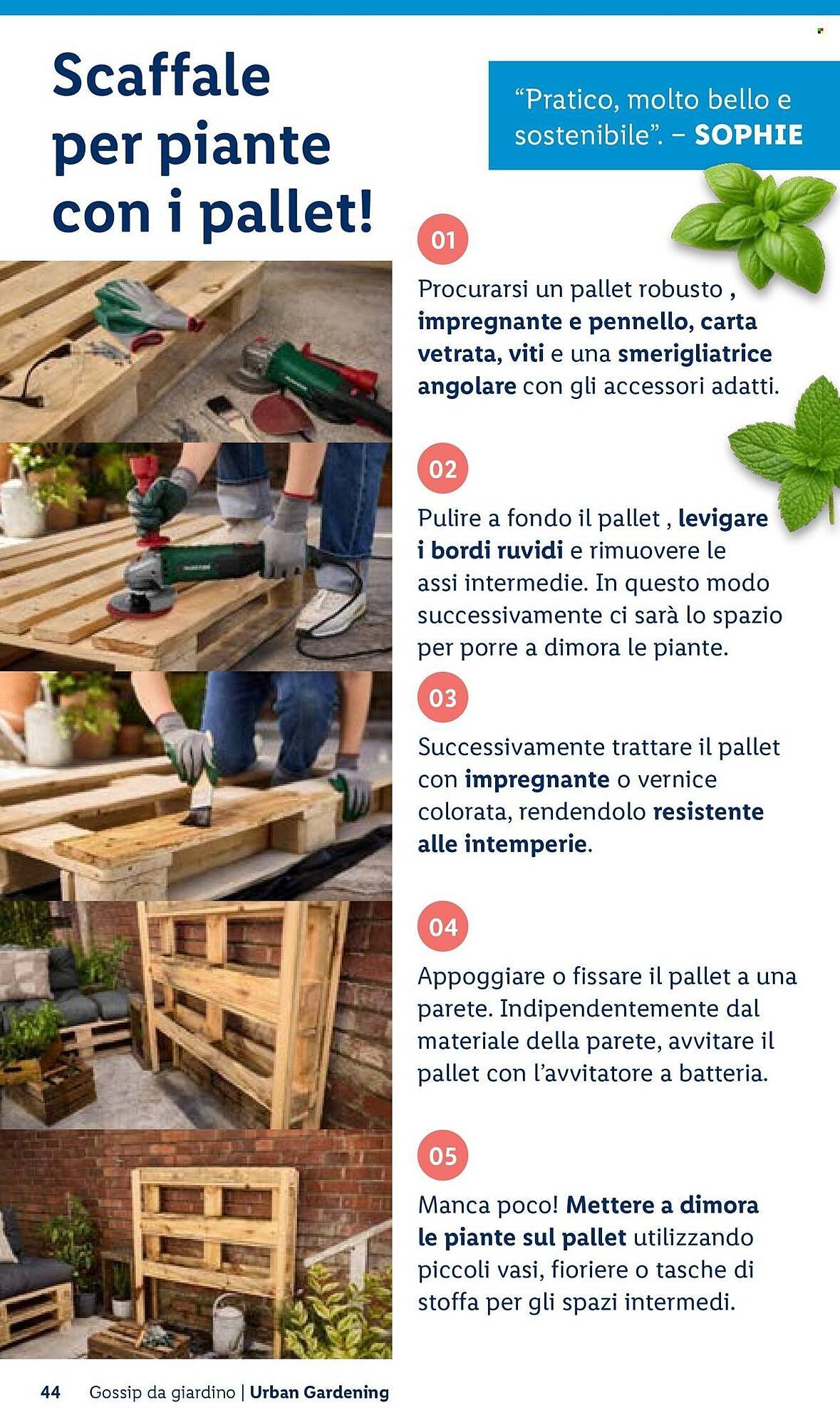 Scaffale per piante con i pallet!

“Pratico, molto bello e sostenibile”. – SOPHIE

01

Procurarsi un pallet robusto , impregnante e pennello, carta vetrata, viti e una smerigliatrice angolare con gli accessori adatti.

02

Pulire a fondo il pallet , levigare i bordi ruvidi e rimuovere le assi intermedie. In questo modo successivamente ci sarà lo spazio per porre a dimora le piante.

03

Successivamente trattare il pallet con impregnante o vernice colorata, rendendolo resistente alle intemperie.

04

Appoggiare o fissare il pallet a una parete. Indipendentemente dal materiale della parete, avvitare il pallet con l’avvitatore a batteria.

05

Manca poco! Mettere a dimora le piante sul pallet utilizzando piccoli vasi, fioriere o tasche di stoffa per gli spazi intermedi.

44 Gossip da giardino | Urban Gardening