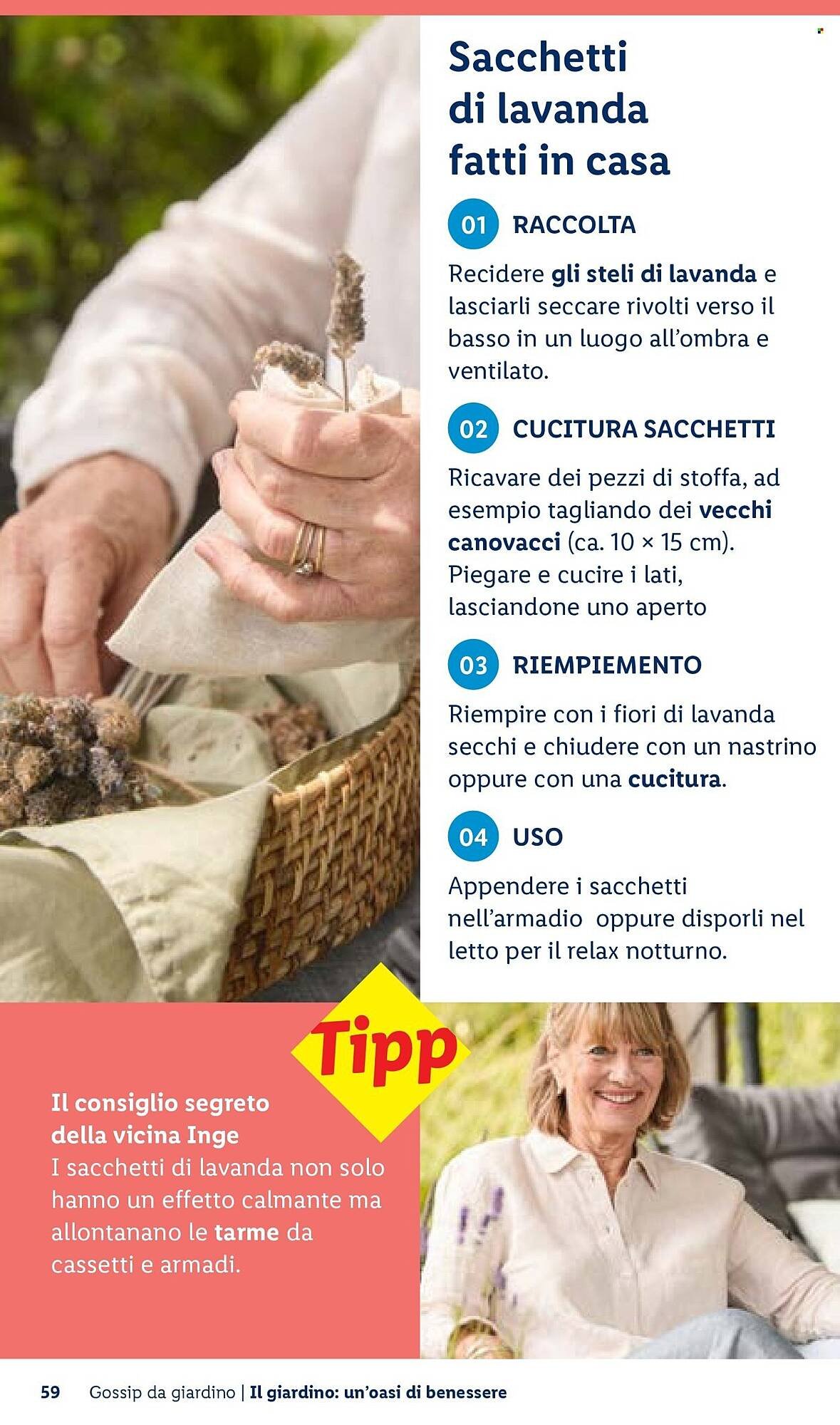 Sacchetti di lavanda fatti in casa

01 RACCOLTA

Recidere gli steli di lavanda e lasciarli seccare rivolti verso il basso in un luogo all'ombra e ventilato.

02 CUCITURA SACCHETTI

Ricavare dei pezzi di stoffa, ad esempio tagliando dei vecchi canovacci (ca. 10 × 15 cm). Piegare e cucire i lati, lasciandone uno aperto

03 RIEMPIEMENTO

Riempire con i fiori di lavanda secchi e chiudere con un nastrino oppure con una cucitura.

04 USO

Appendere i sacchetti nell'armadio oppure disporli nel letto per il relax notturno.

Tipp

Il consiglio segreto della vicina Inge
I sacchetti di lavanda non solo hanno un effetto calmante ma allontanano le tarme da cassetti e armadi.

59 Gossip da giardino | Il giardino: un'oasi di benessere