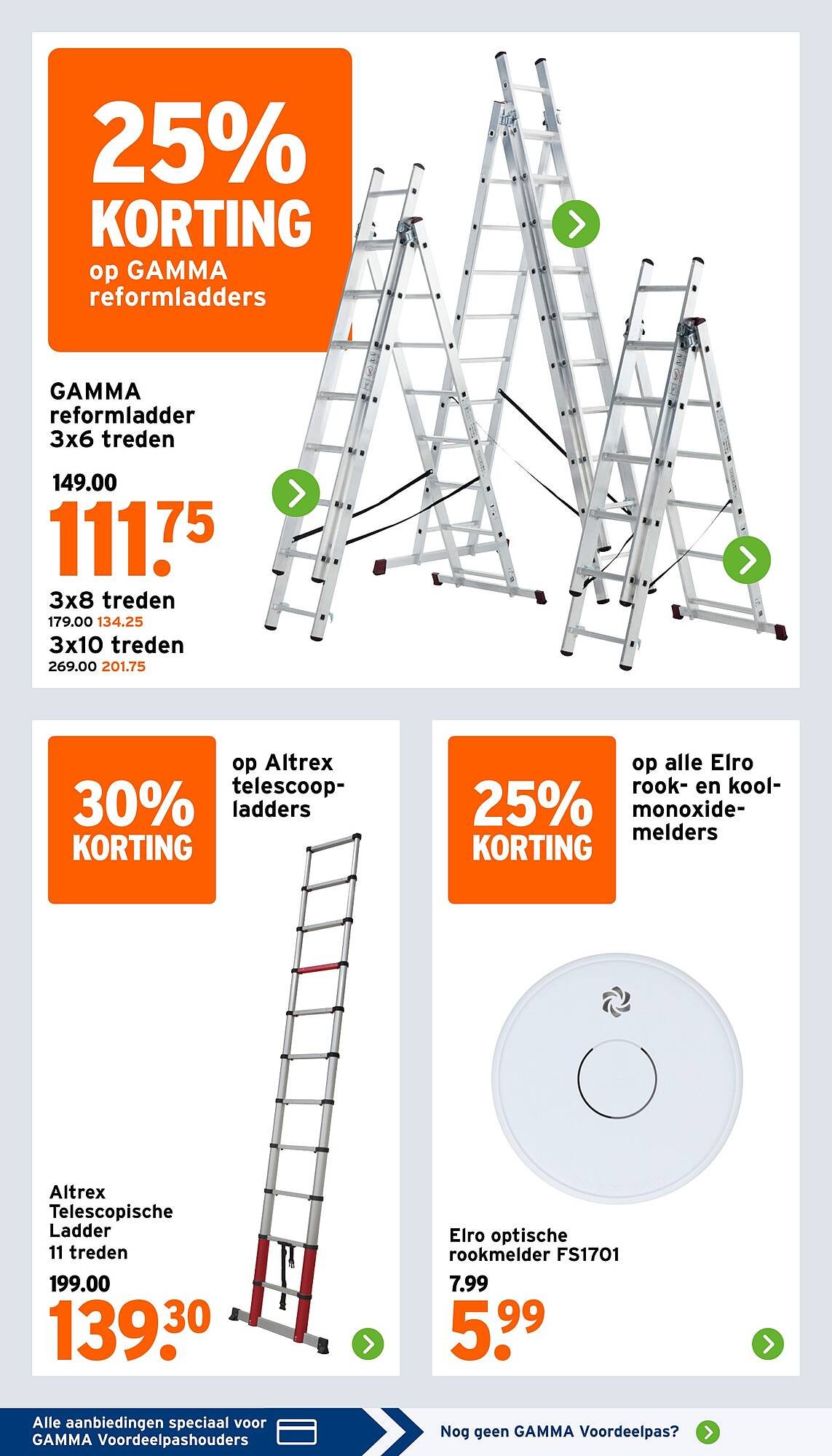 25% KORTING op GAMMA reformladders

GAMMA reformladder 3x6 treden

149.00

111.75

3x8 treden
179.00 134.25

3x10 treden
269.00 201.75

30% KORTING

op Altrex telescoopladders

Altrex Telescopische Ladder 11 treden

199.00

139.30

25% KORTING

op alle Elro rook- en koolmonoxidemelders

Elro optische rookmelder FS1701

7.99

5.99

Alle aanbiedingen speciaal voor GAMMA Voordeelpashouders

Nog geen GAMMA Voordeelpas?