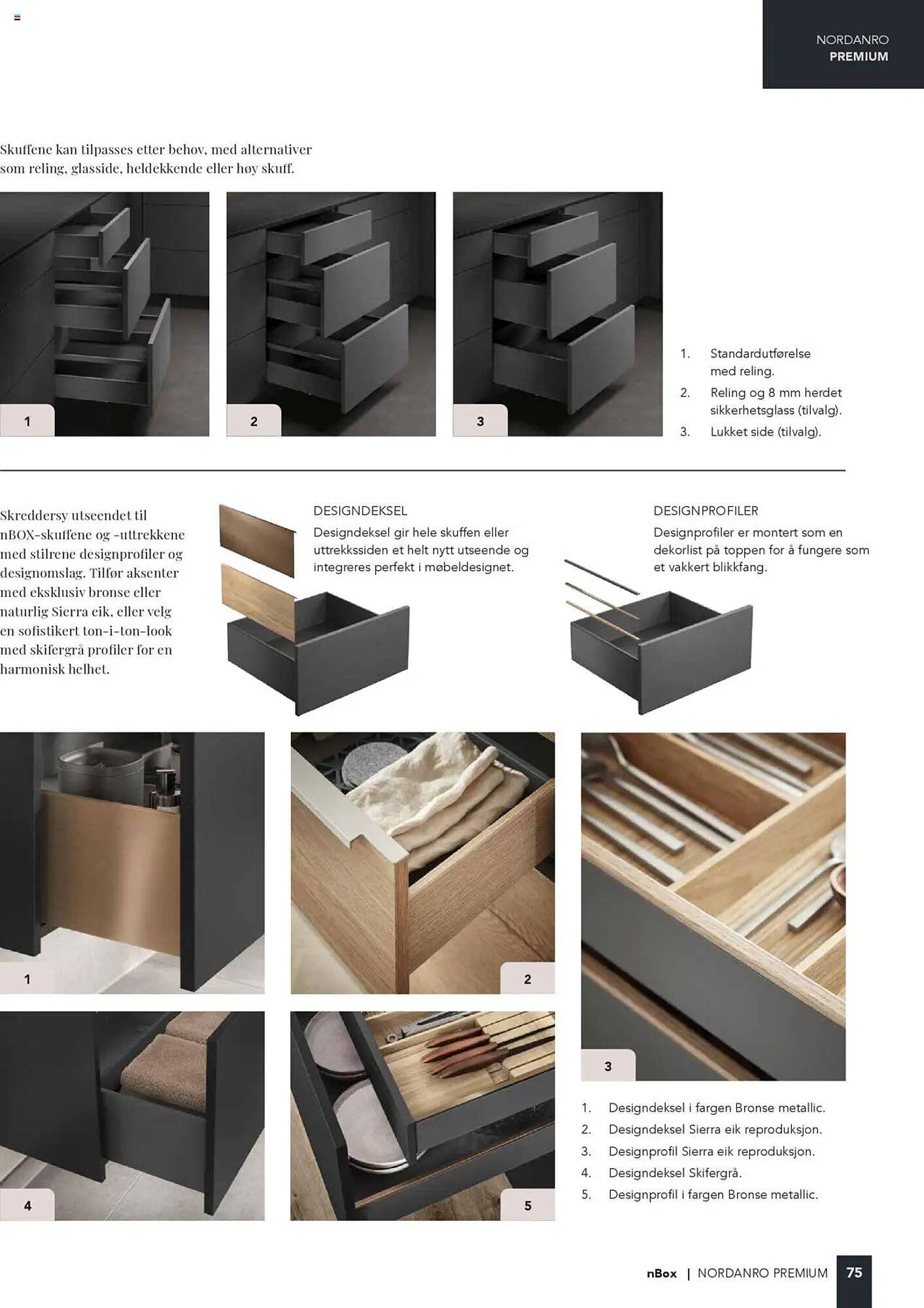 NORDANRO
PREMIUM

Skuffene kan tilpasses etter behov, med alternativer som reling, glasside, heldekkende eller høy skuff.

1

2

3

1. Standardutførelse med reling.
2. Reling og 8 mm herdet sikkerhetsglass (tilvalg).
3. Lukket side (tilvalg).

Skreddersy utseendet til nBOX-skuffene og -uttrekkene med stilrene designprofiler og designomslag. Tilfør aksenter med eksklusiv bronse eller naturlig Sierra eik, eller velg en sofistikert ton-i-ton-look med skifergrå profiler for en harmonisk helhet.

DESIGNDEKSEL
Designdeksel gir hele skuffen eller uttrekkssiden et helt nytt utseende og integreres perfekt i møbeldesignet.

DESIGNPROFILER
Designprofiler er montert som en dekorlist på toppen for å fungere som et vakkert blikkfang.

1

2

3

4

5

1. Designdeksel i fargen Bronse metallic.
2. Designdeksel Sierra eik reproduksjon.
3. Designprofil Sierra eik reproduksjon.
4. Designdeksel Skifergrå.
5. Designprofil i fargen Bronse metallic.

nBox | NORDANRO PREMIUM 75