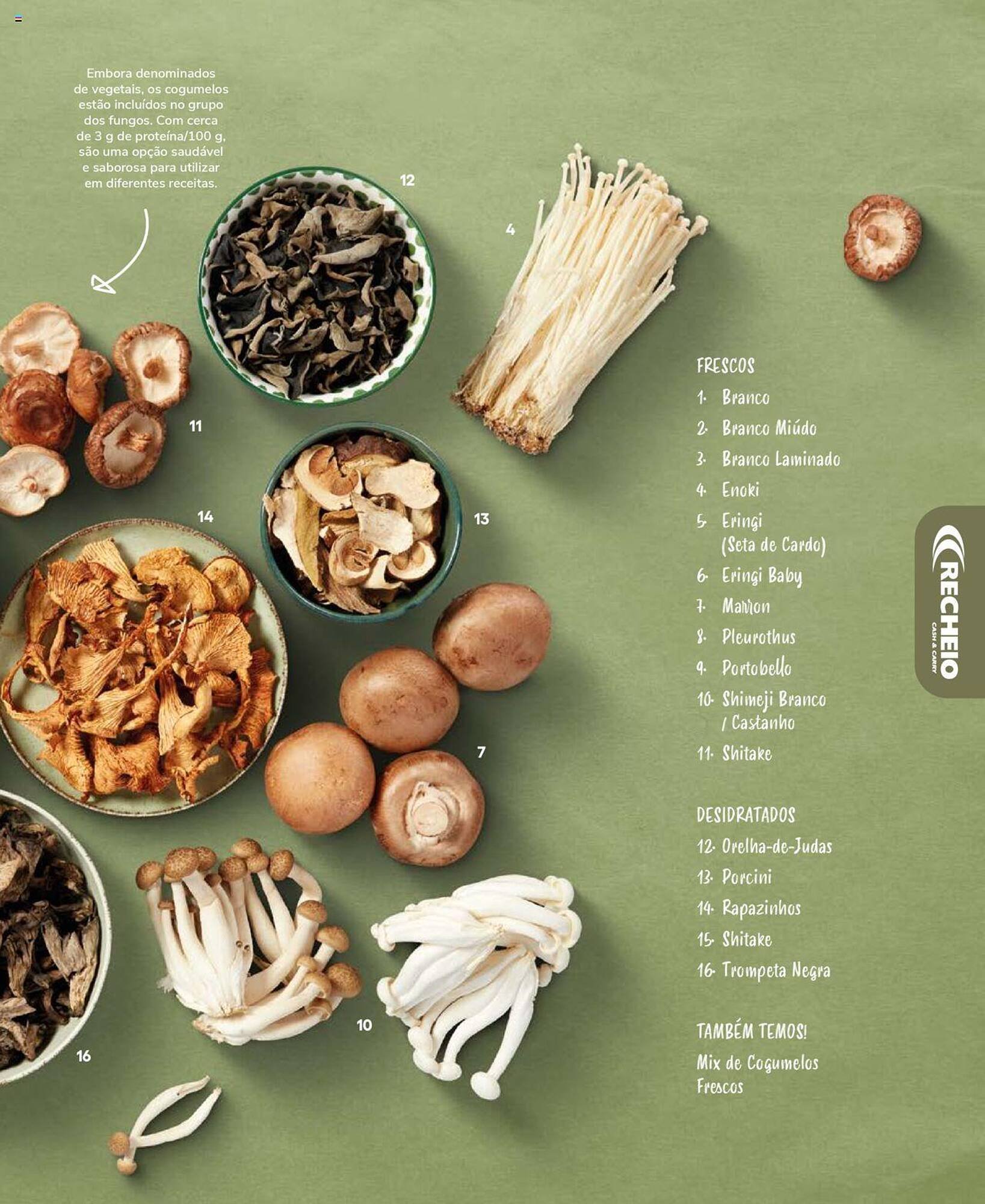 Embora denominados de vegetais, os cogumelos estão incluídos no grupo dos fungos. Com cerca de 3 g de proteína/100 g, são uma opção saudável e saborosa para utilizar em diferentes receitas.

12

4

11

14

13

7

10

16

FRESCOS
1. Branco
2. Branco Miúdo
3. Branco Laminado
4. Enoki
5. Eringi (Seta de Cardo)
6. Eringi Baby
7. Marron
8. Pleurothus
9. Portobello
10. Shimeji Branco / Castanho
11. Shitake

DESIDRATADOS
12. Orelha-de-Judas
13. Porcini
14. Rapazinhos
15. Shitake
16. Trompeta Negra

TAMBÉM TEMOS!
Mix de Cogumelos Frescos

RECHEIO
CASH & CARRY