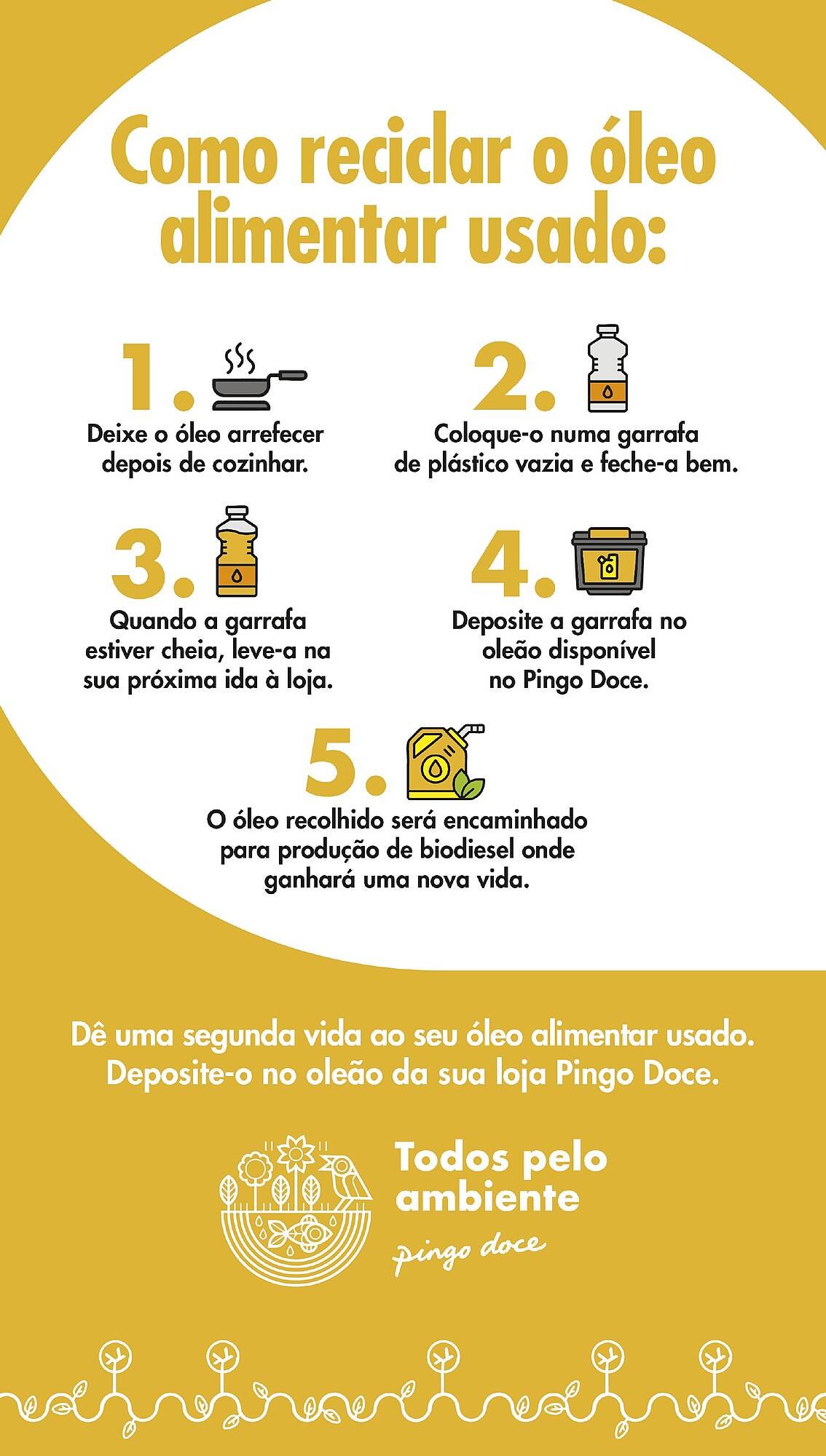 Como reciclar o óleo alimentar usado:

1.
Deixe o óleo arrefecer depois de cozinhar.

2.
Coloque-o numa garrafa de plástico vazia e feche-a bem.

3.
Quando a garrafa estiver cheia, leve-a na sua próxima ida à loja.

4.
Deposite a garrafa no oleão disponível no Pingo Doce.

5.
O óleo recolhido será encaminhado para produção de biodiesel onde ganhará uma nova vida.

Dê uma segunda vida ao seu óleo alimentar usado. Deposite-o no oleão da sua loja Pingo Doce.

Todos pelo ambiente
pingo doce