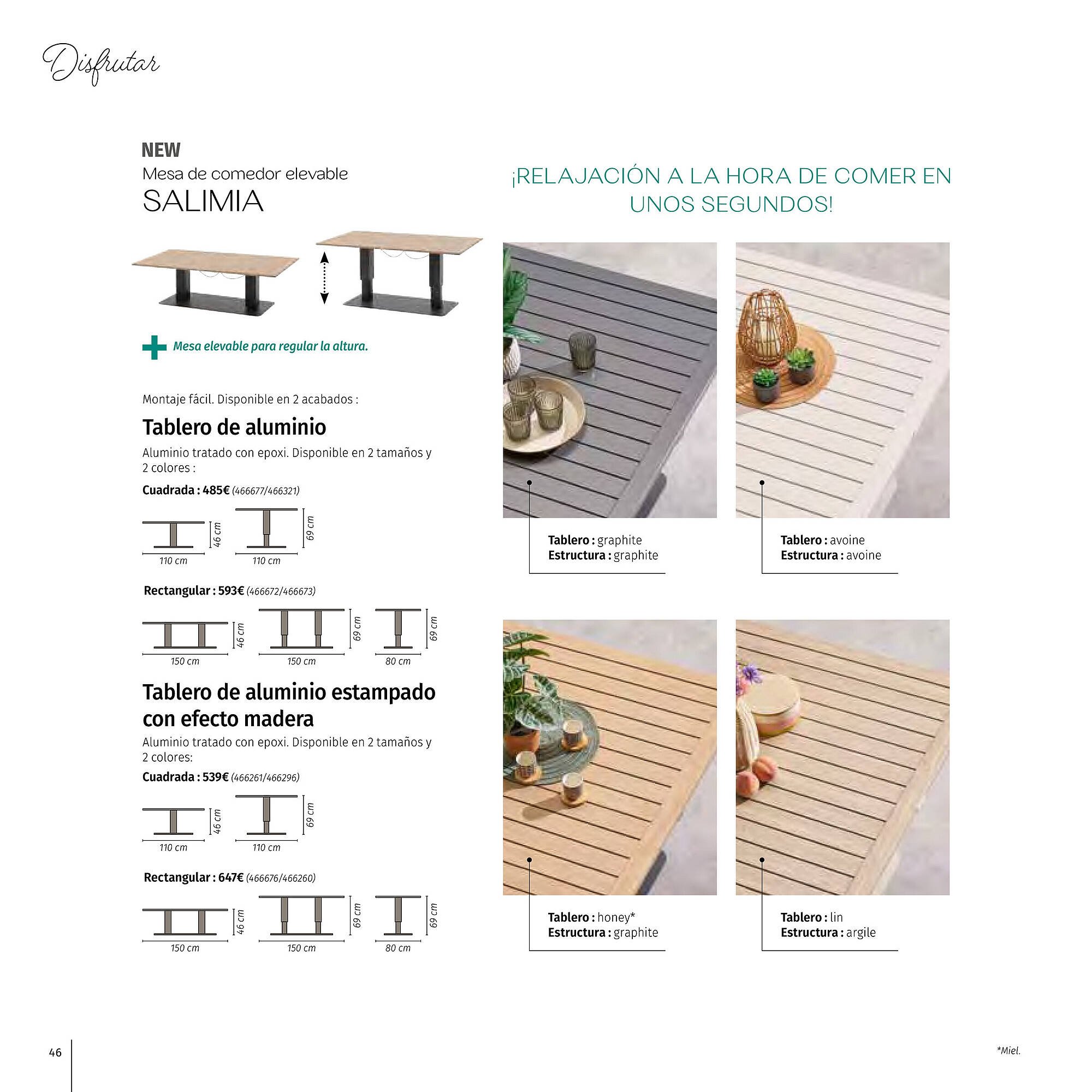 Disfrutar

NEW
Mesa de comedor elevable
SALIMIA

Mesa elevable para regular la altura.

Montaje fácil. Disponible en 2 acabados :

Tablero de aluminio
Aluminio tratado con epoxi. Disponible en 2 tamaños y 2 colores :

Cuadrada : 485€ (466677/466321)

46 cm
110 cm
69 cm
110 cm

Rectangular : 593€ (466672/466673)

46 cm
150 cm
69 cm
150 cm
69 cm
80 cm

Tablero de aluminio estampado con efecto madera
Aluminio tratado con epoxi. Disponible en 2 tamaños y 2 colores:

Cuadrada : 539€ (466261/466296)

46 cm
110 cm
69 cm
110 cm

Rectangular : 647€ (466676/466260)

46 cm
150 cm
69 cm
150 cm
69 cm
80 cm

¡RELAJACIÓN A LA HORA DE COMER EN UNOS SEGUNDOS!

Tablero : graphite
Estructura : graphite

Tablero : avoine
Estructura : avoine

Tablero : honey*
Estructura : graphite

Tablero : lin
Estructura : argile

46

*Miel.