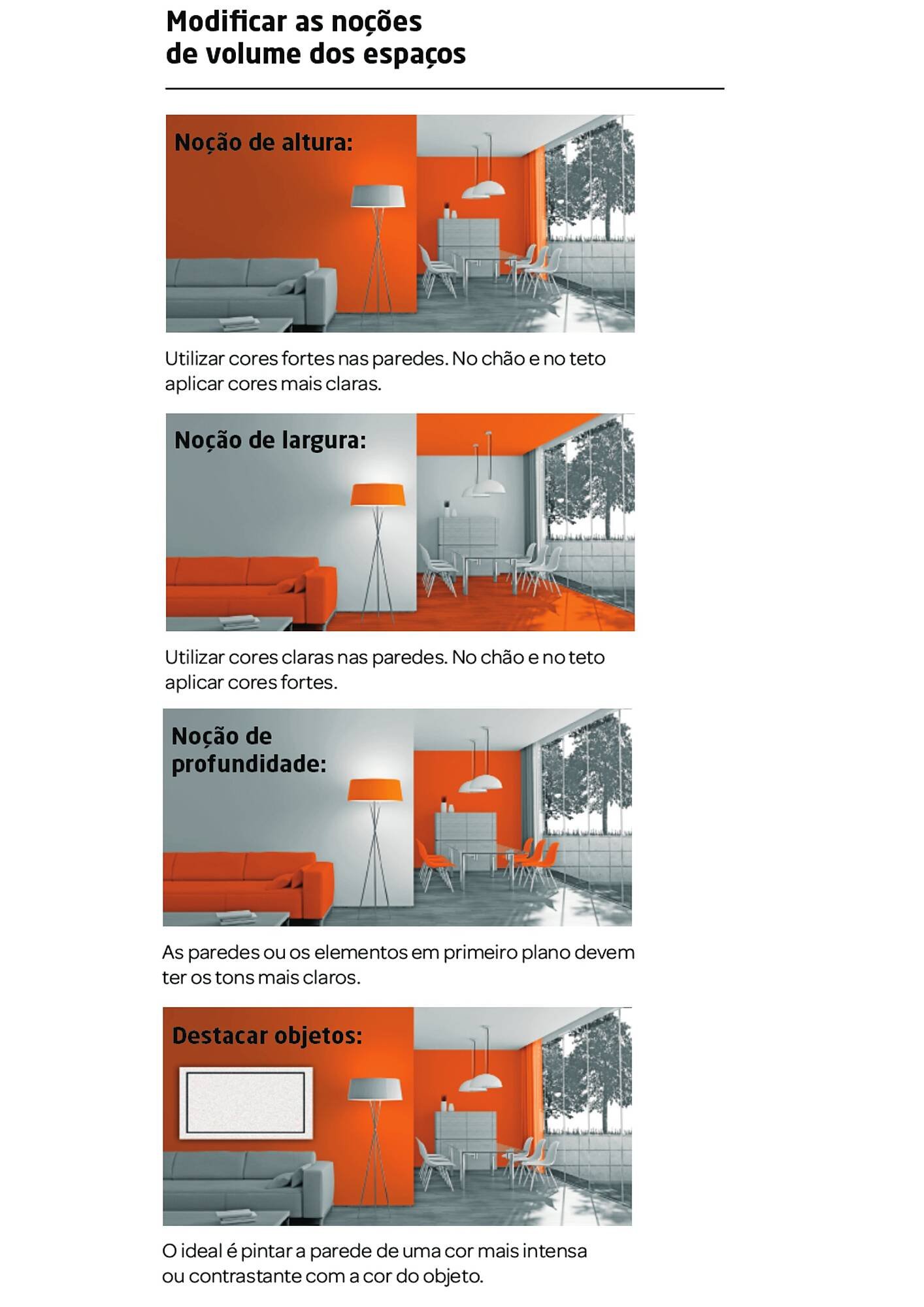 Modificar as noções de volume dos espaços

Noção de altura:

Utilizar cores fortes nas paredes. No chão e no teto aplicar cores mais claras.

Noção de largura:

Utilizar cores claras nas paredes. No chão e no teto aplicar cores fortes.

Noção de profundidade:

As paredes ou os elementos em primeiro plano devem ter os tons mais claros.

Destacar objetos:

O ideal é pintar a parede de uma cor mais intensa ou contrastante com a cor do objeto.