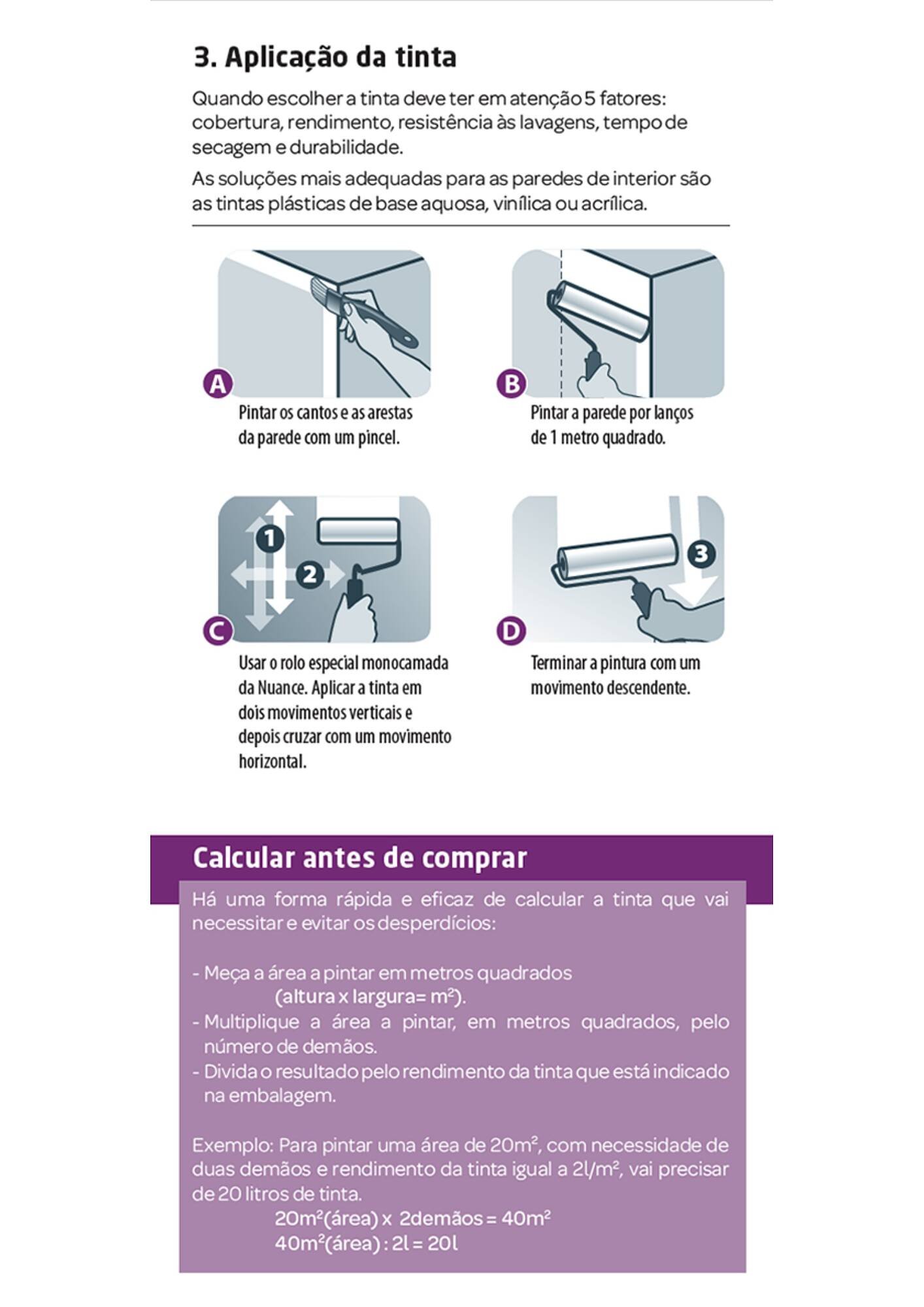 3. Aplicação da tinta

Quando escolher a tinta deve ter em atenção 5 fatores: cobertura, rendimento, resistência às lavagens, tempo de secagem e durabilidade.

As soluções mais adequadas para as paredes de interior são as tintas plásticas de base aquosa, vinílica ou acrílica.

A

Pintar os cantos e as arestas da parede com um pincel.

B

Pintar a parede por lanços de 1 metro quadrado.

1

2

C

Usar o rolo especial monocamada da Nuance. Aplicar a tinta em dois movimentos verticais e depois cruzar com um movimento horizontal.

3

D

Terminar a pintura com um movimento descendente.

Calcular antes de comprar

Há uma forma rápida e eficaz de calcular a tinta que vai necessitar e evitar os desperdícios:

- Meça a área a pintar em metros quadrados (altura x largura= $m^2$).
- Multiplique a área a pintar, em metros quadrados, pelo número de demãos.
- Divida o resultado pelo rendimento da tinta que está indicado na embalagem.

Exemplo: Para pintar uma área de $20m^2$, com necessidade de duas demãos e rendimento da tinta igual a $2l/m^2$, vai precisar de 20 litros de tinta.

$20m^2$(área) x 2demãos = $40m^2$
$40m^2$(área) : 2l = 20l