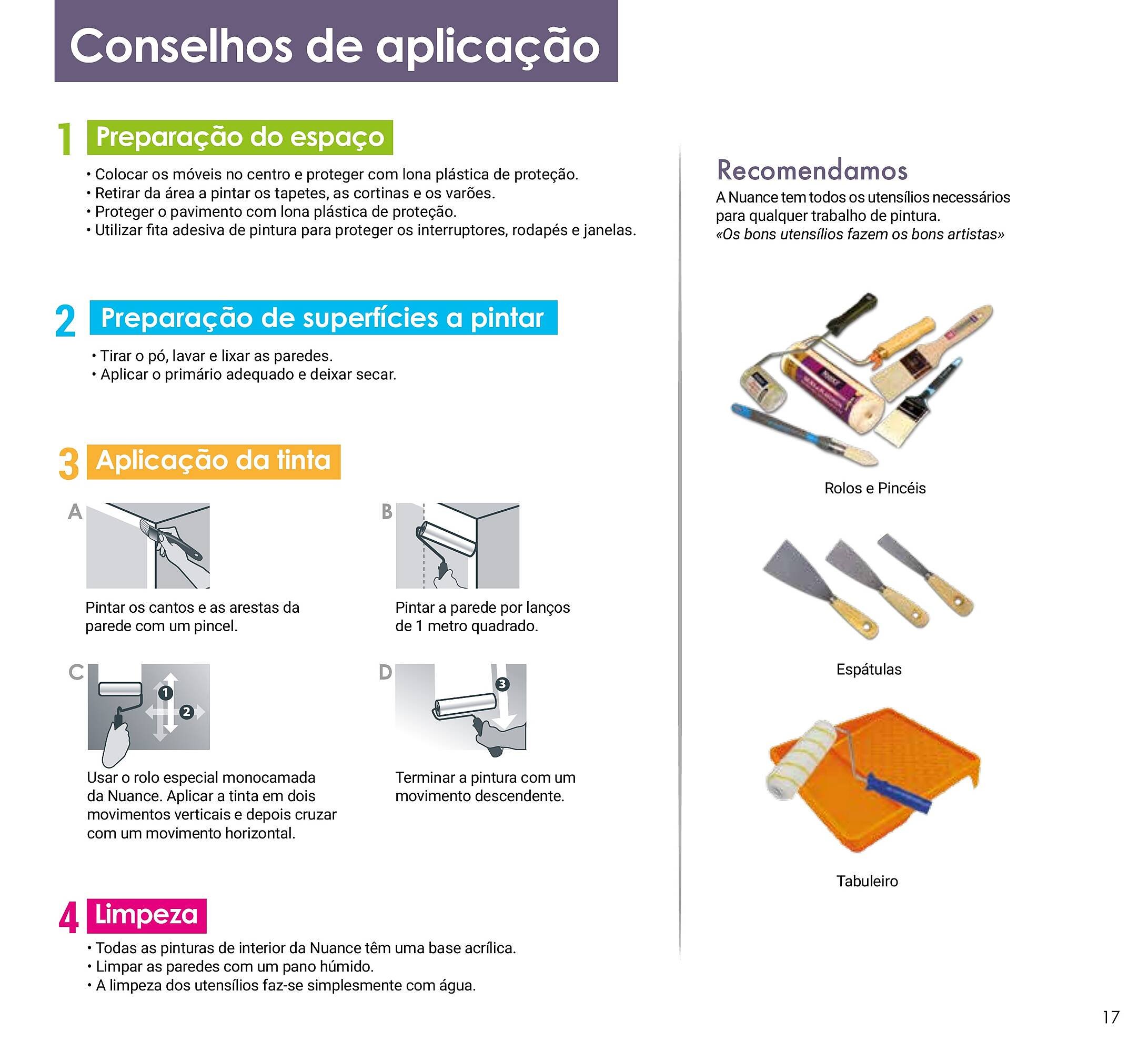 Conselhos de aplicação

1 Preparação do espaço

• Colocar os móveis no centro e proteger com lona plástica de proteção.
• Retirar da área a pintar os tapetes, as cortinas e os varões.
• Proteger o pavimento com lona plástica de proteção.
• Utilizar fita adesiva de pintura para proteger os interruptores, rodapés e janelas.

2 Preparação de superfícies a pintar

• Tirar o pó, lavar e lixar as paredes.
• Aplicar o primário adequado e deixar secar.

3 Aplicação da tinta

A

Pintar os cantos e as arestas da parede com um pincel.

B

Pintar a parede por lanços de 1 metro quadrado.

C

1 2

Usar o rolo especial monocamada da Nuance. Aplicar a tinta em dois movimentos verticais e depois cruzar com um movimento horizontal.

D

3

Terminar a pintura com um movimento descendente.

4 Limpeza

• Todas as pinturas de interior da Nuance têm uma base acrílica.
• Limpar as paredes com um pano húmido.
• A limpeza dos utensílios faz-se simplesmente com água.

Recomendamos
A Nuance tem todos os utensílios necessários para qualquer trabalho de pintura.
«Os bons utensílios fazem os bons artistas»

Rolos e Pincéis

Espátulas

Tabuleiro

17