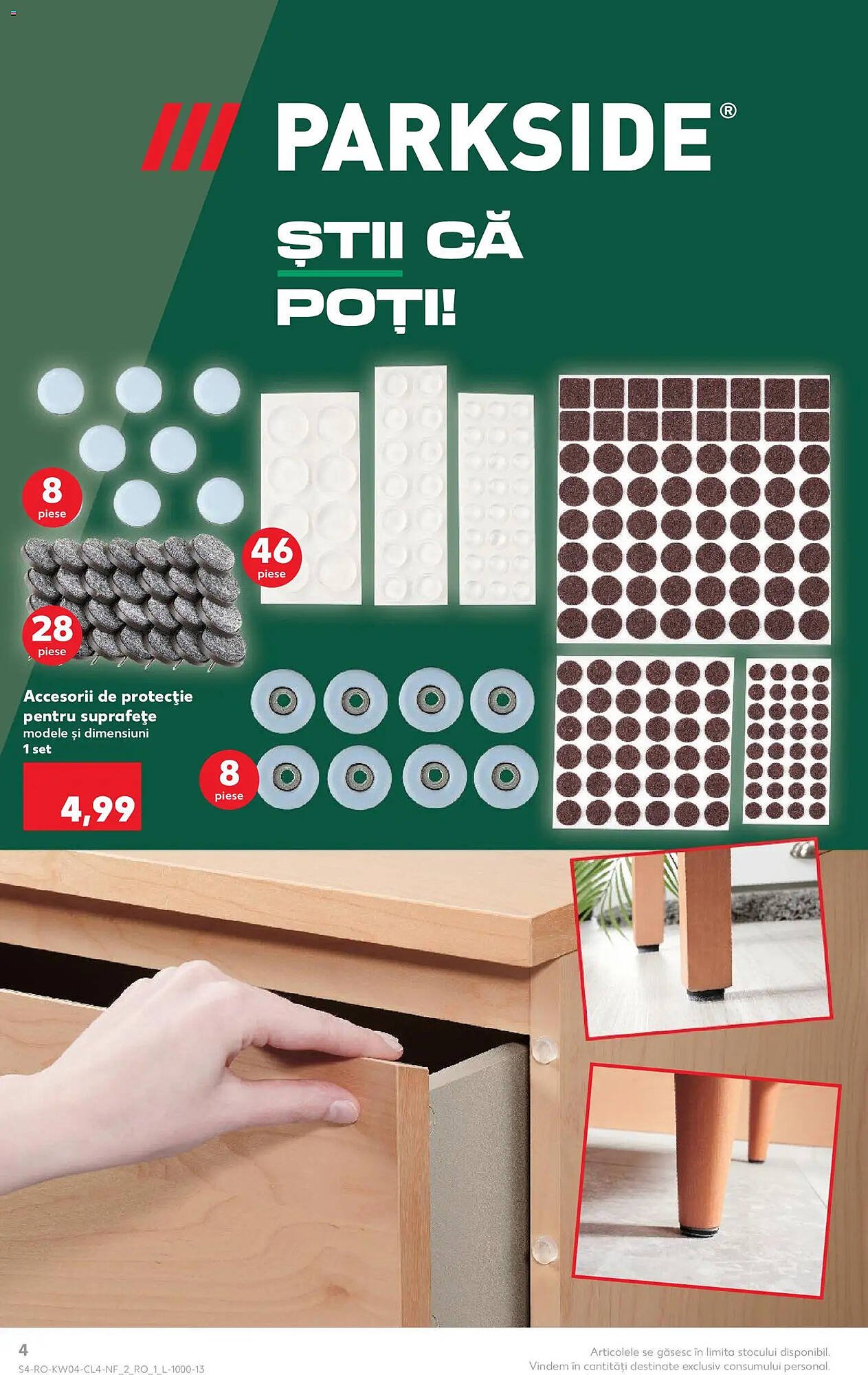 PARKSIDE®

ȘTII CĂ POȚI!

8 piese

46 piese

28 piese

Accesorii de protecţie pentru suprafeţe
modele și dimensiuni
1 set

4,99

8 piese

4
S4-RO-KW04-CL4-NF_2_RO_1_L-1000-13

Articolele se găsesc în limita stocului disponibil.
Vindem în cantități destinate exclusiv consumului personal.