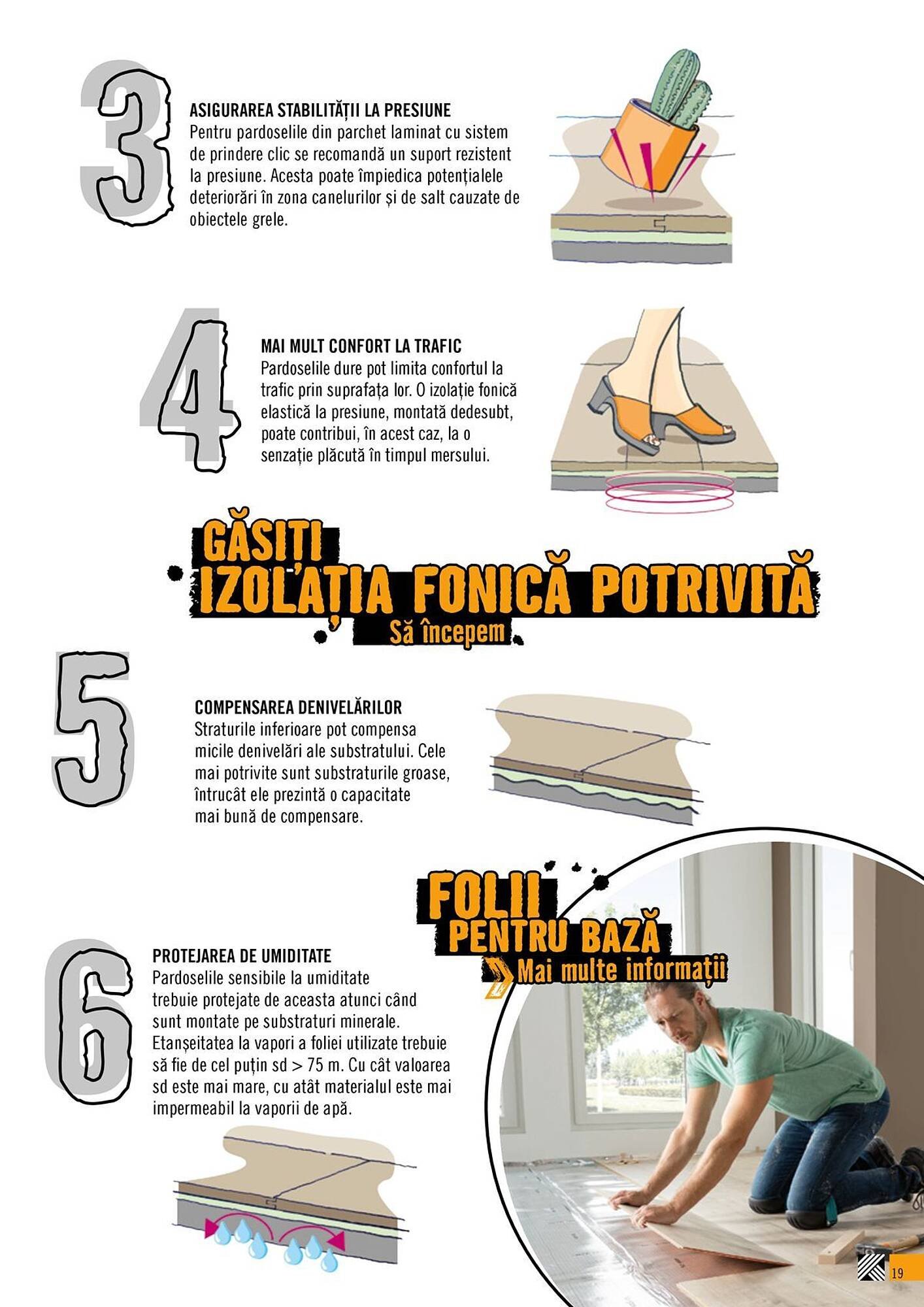 3

ASIGURAREA STABILITĂȚII LA PRESIUNE
Pentru pardoselile din parchet laminat cu sistem de prindere clic se recomandă un suport rezistent la presiune. Acesta poate împiedica potențialele deteriorări în zona canelurilor și de salt cauzate de obiectele grele.

4

MAI MULT CONFORT LA TRAFIC
Pardoselile dure pot limita confortul la trafic prin suprafața lor. O izolație fonică elastică la presiune, montată dedesubt, poate contribui, în acest caz, la o senzație plăcută în timpul mersului.

GĂSIȚI IZOLAȚIA FONICĂ POTRIVITĂ
Să începem

5

COMPENSAREA DENIVELĂRILOR
Straturile inferioare pot compensa micile denivelări ale substratului. Cele mai potrivite sunt substraturile groase, întrucât ele prezintă o capacitate mai bună de compensare.

FOLII PENTRU BAZĂ
Mai multe informații

6

PROTEJAREA DE UMIDITATE
Pardoselile sensibile la umiditate trebuie protejate de aceasta atunci când sunt montate pe substraturi minerale. Etanșeitatea la vapori a foliei utilizate trebuie să fie de cel puțin sd > 75 m. Cu cât valoarea sd este mai mare, cu atât materialul este mai impermeabil la vaporii de apă.

19