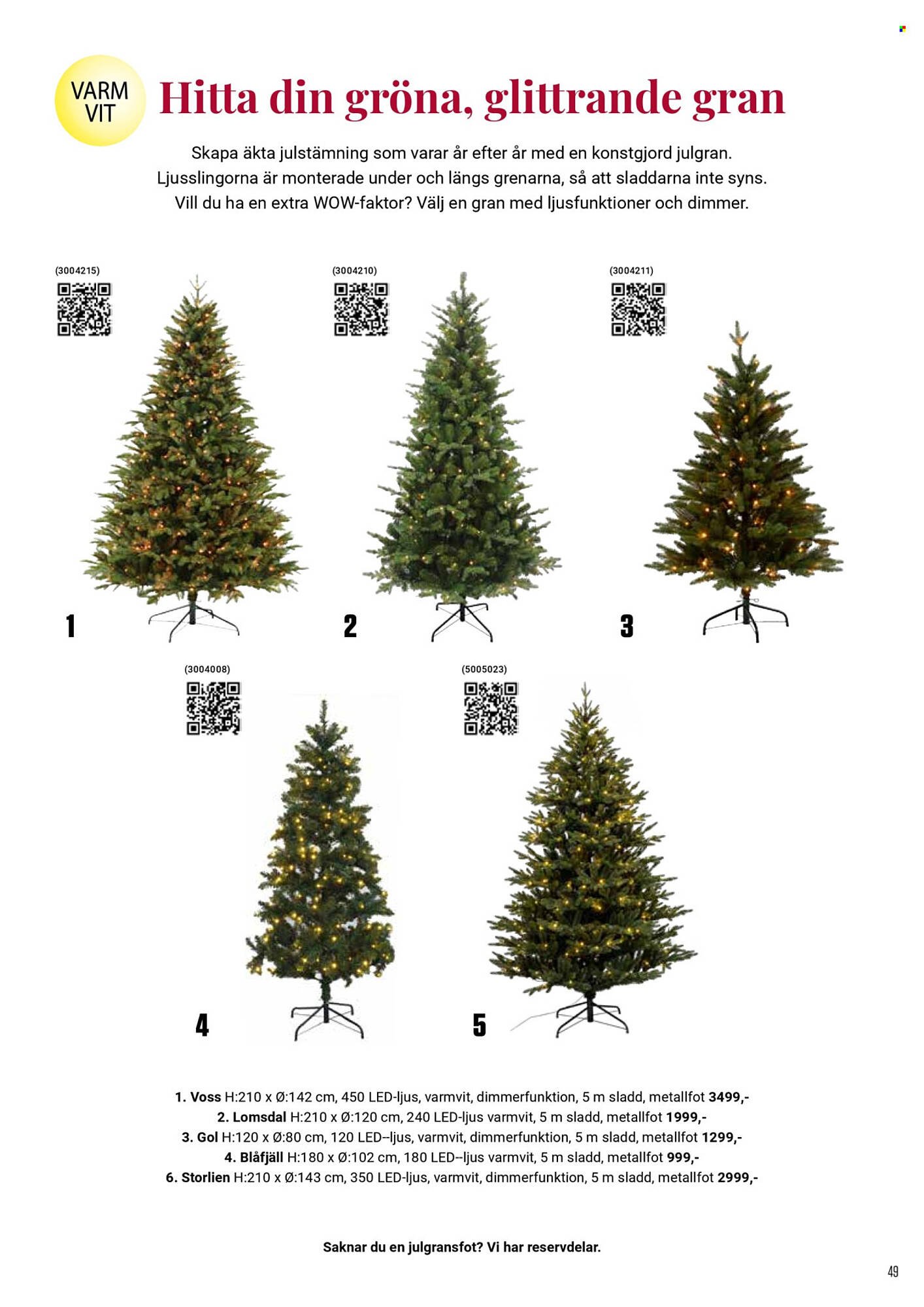 VARM VIT

Hitta din gröna, glittrande gran

Skapa äkta julstämning som varar år efter år med en konstgjord julgran. Ljusslingorna är monterade under och längs grenarna, så att sladdarna inte syns. Vill du ha en extra WOW-faktor? Välj en gran med ljusfunktioner och dimmer.

(3004215)

1

(3004210)

2

(3004211)

3

(3004008)

4

(5005023)

5

1. Voss H:210 x Ø:142 cm, 450 LED-ljus, varmvit, dimmerfunktion, 5 m sladd, metallfot 3499,-
2. Lomsdal H:210 x Ø:120 cm, 240 LED-ljus varmvit, 5 m sladd, metallfot 1999,-
3. Gol H:120 x Ø:80 cm, 120 LED--ljus, varmvit, dimmerfunktion, 5 m sladd, metallfot 1299,-
4. Blåfjäll H:180 x Ø:102 cm, 180 LED--ljus varmvit, 5 m sladd, metallfot 999,-
6. Storlien H:210 x Ø:143 cm, 350 LED-ljus, varmvit, dimmerfunktion, 5 m sladd, metallfot 2999,-

Saknar du en julgransfot? Vi har reservdelar.

49