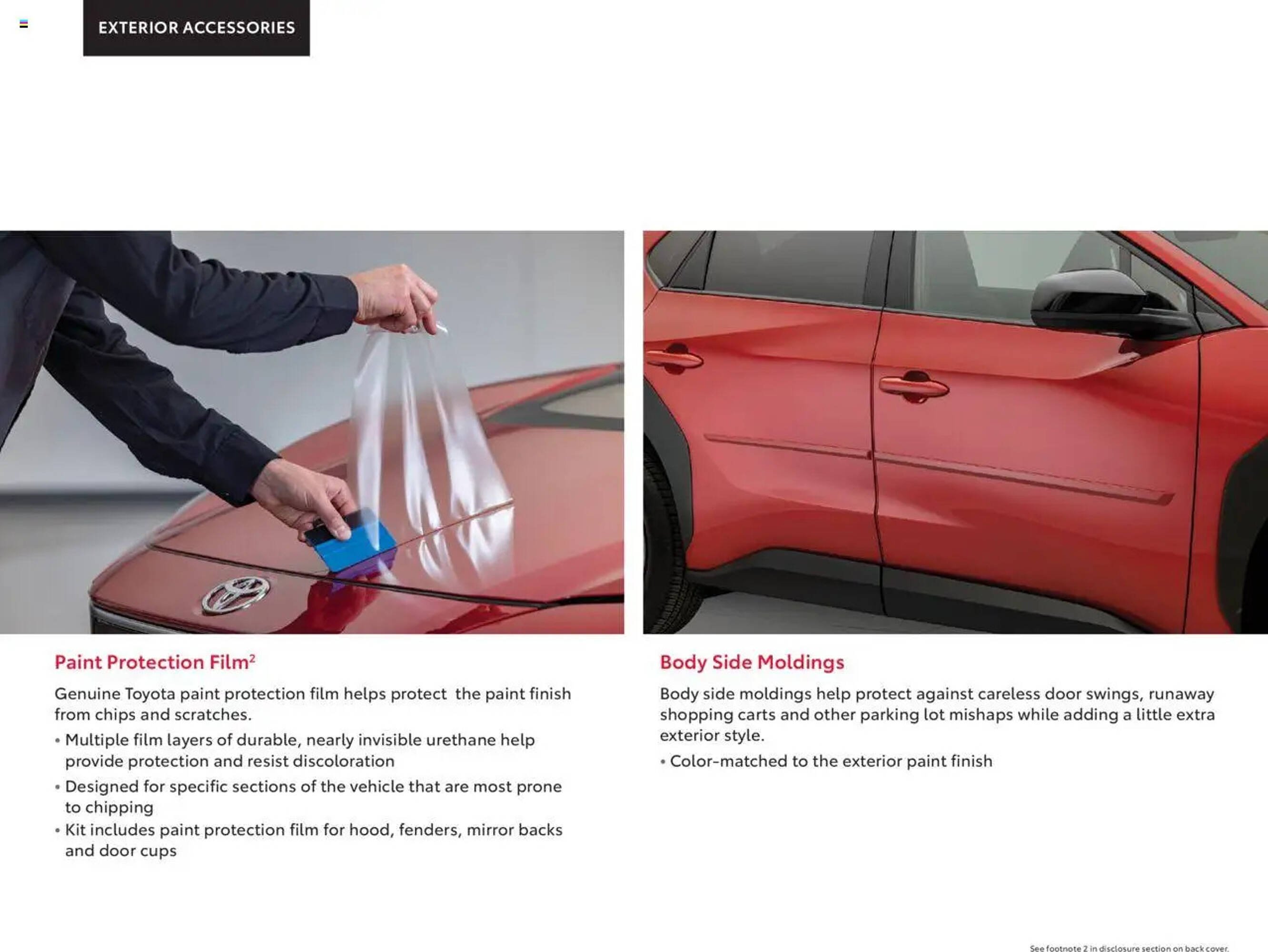 EXTERIOR ACCESSORIES

Paint Protection Film$^2$

Genuine Toyota paint protection film helps protect the paint finish from chips and scratches.

• Multiple film layers of durable, nearly invisible urethane help provide protection and resist discoloration

• Designed for specific sections of the vehicle that are most prone to chipping

• Kit includes paint protection film for hood, fenders, mirror backs and door cups

Body Side Moldings

Body side moldings help protect against careless door swings, runaway shopping carts and other parking lot mishaps while adding a little extra exterior style.

• Color-matched to the exterior paint finish

See footnote 2 in disclosure section on back cover.