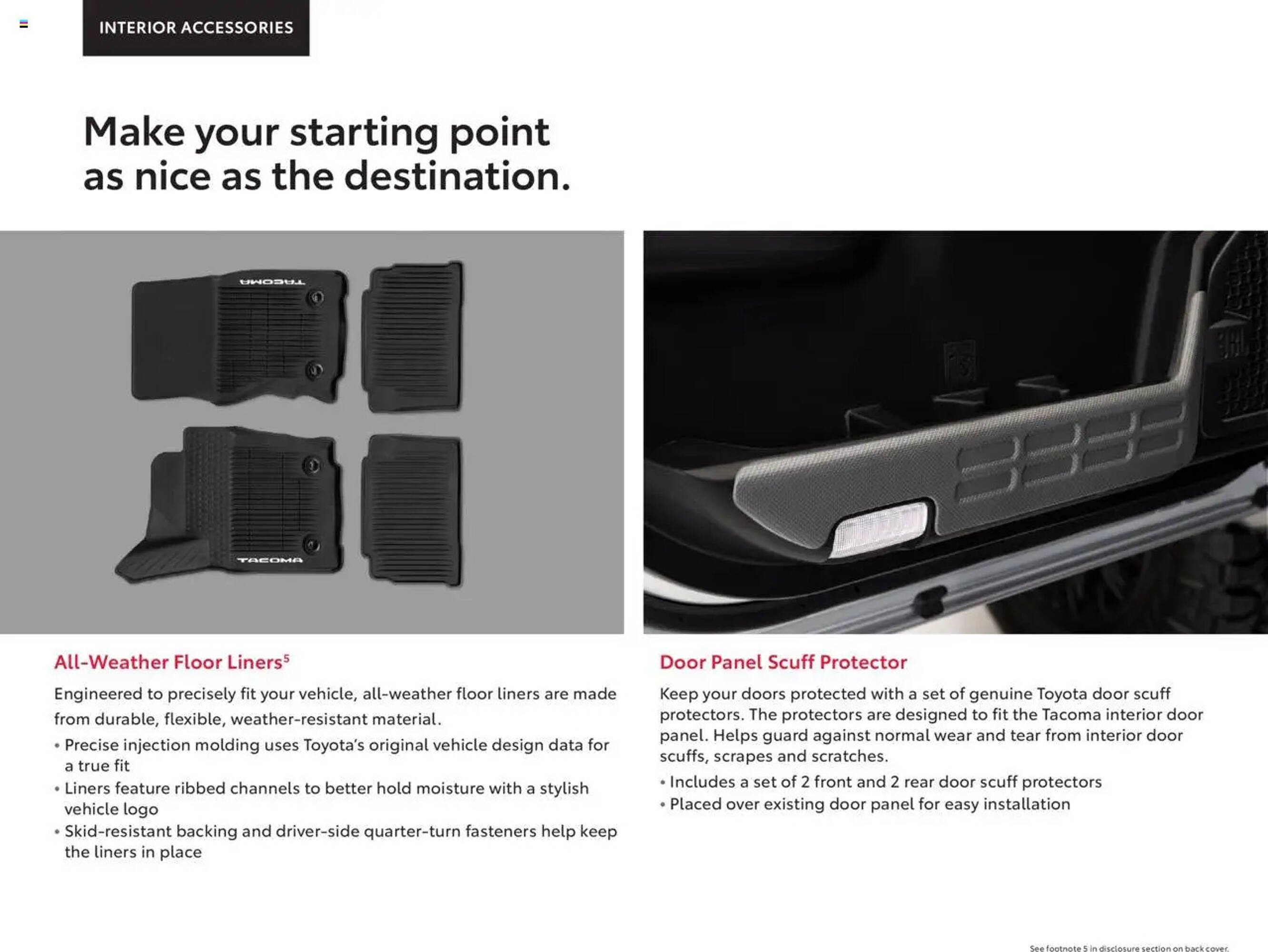 INTERIOR ACCESSORIES

Make your starting point as nice as the destination.

TACOMA

TACOMA

All-Weather Floor Liners$^5$

Engineered to precisely fit your vehicle, all-weather floor liners are made from durable, flexible, weather-resistant material.

• Precise injection molding uses Toyota's original vehicle design data for a true fit
• Liners feature ribbed channels to better hold moisture with a stylish vehicle logo
• Skid-resistant backing and driver-side quarter-turn fasteners help keep the liners in place

Door Panel Scuff Protector

Keep your doors protected with a set of genuine Toyota door scuff protectors. The protectors are designed to fit the Tacoma interior door panel. Helps guard against normal wear and tear from interior door scuffs, scrapes and scratches.

• Includes a set of 2 front and 2 rear door scuff protectors
• Placed over existing door panel for easy installation

See footnote 5 in disclosure section on back cover.