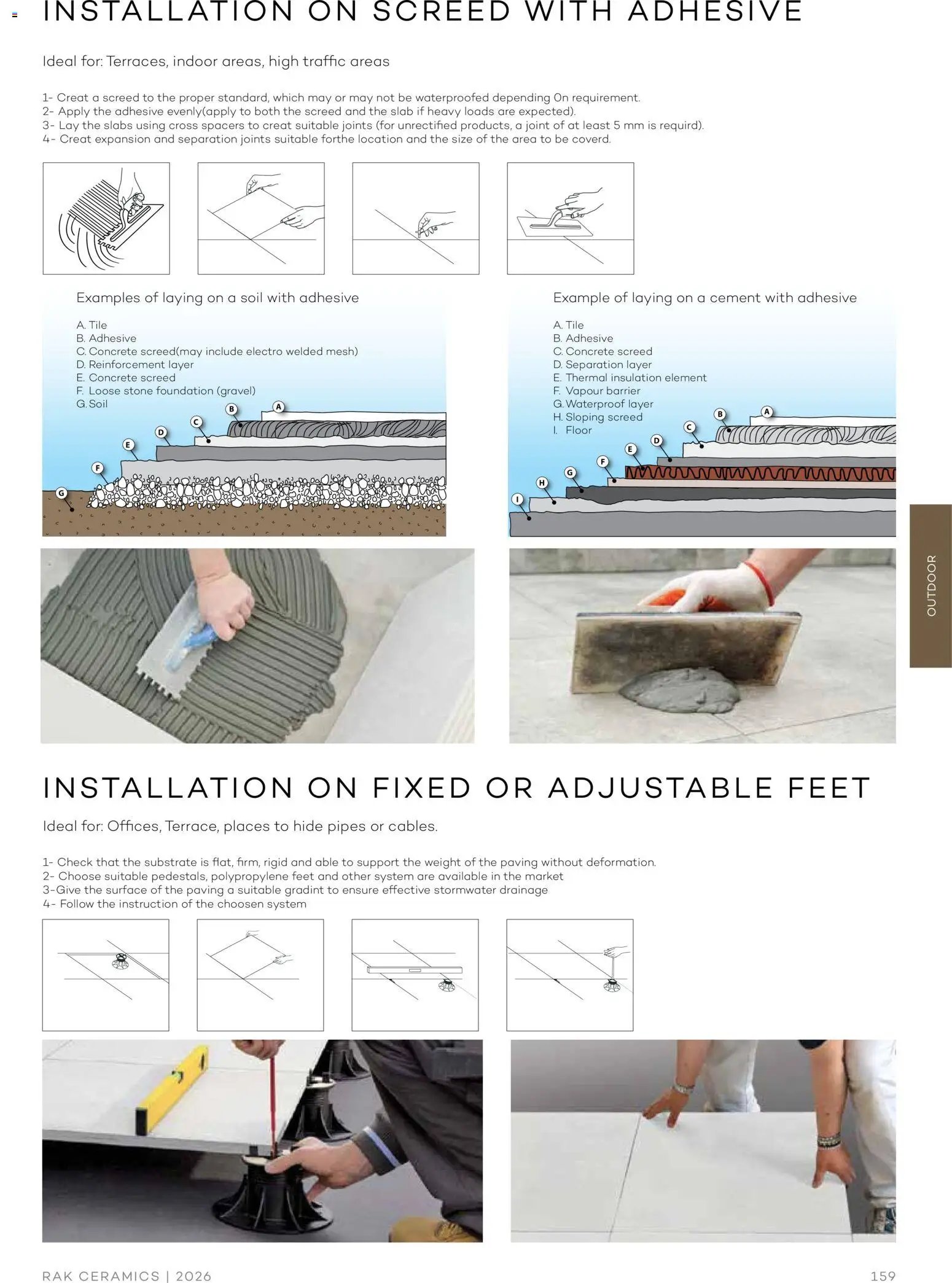 INSTALLATION ON SCREED WITH ADHESIVE

Ideal for: Terraces, indoor areas, high traffic areas

1- Creat a screed to the proper standard, which may or may not be waterproofed depending On requirement.
2- Apply the adhesive evenly(apply to both the screed and the slab if heavy loads are expected).
3- Lay the slabs using cross spacers to creat suitable joints (for unrectified products, a joint of at least 5 mm is requird).
4- Creat expansion and separation joints suitable forthe location and the size of the area to be coverd.

Examples of laying on a soil with adhesive

A. Tile
B. Adhesive
C. Concrete screed(may include electro welded mesh)
D. Reinforcement layer
E. Concrete screed
F. Loose stone foundation (gravel)
G. Soil

A B C D E F G

Example of laying on a cement with adhesive

A. Tile
B. Adhesive
C. Concrete screed
D. Separation layer
E. Thermal insulation element
F. Vapour barrier
G. Waterproof layer
H. Sloping screed
I. Floor

A B C D E F G H I

OUTDOOR

INSTALLATION ON FIXED OR ADJUSTABLE FEET

Ideal for: Offices, Terrace, places to hide pipes or cables.

1- Check that the substrate is flat, firm, rigid and able to support the weight of the paving without deformation.
2- Choose suitable pedestals, polypropylene feet and other system are available in the market
3-Give the surface of the paving a suitable gradint to ensure effective stormwater drainage
4- Follow the instruction of the choosen system

RAK CERAMICS | 2026

159