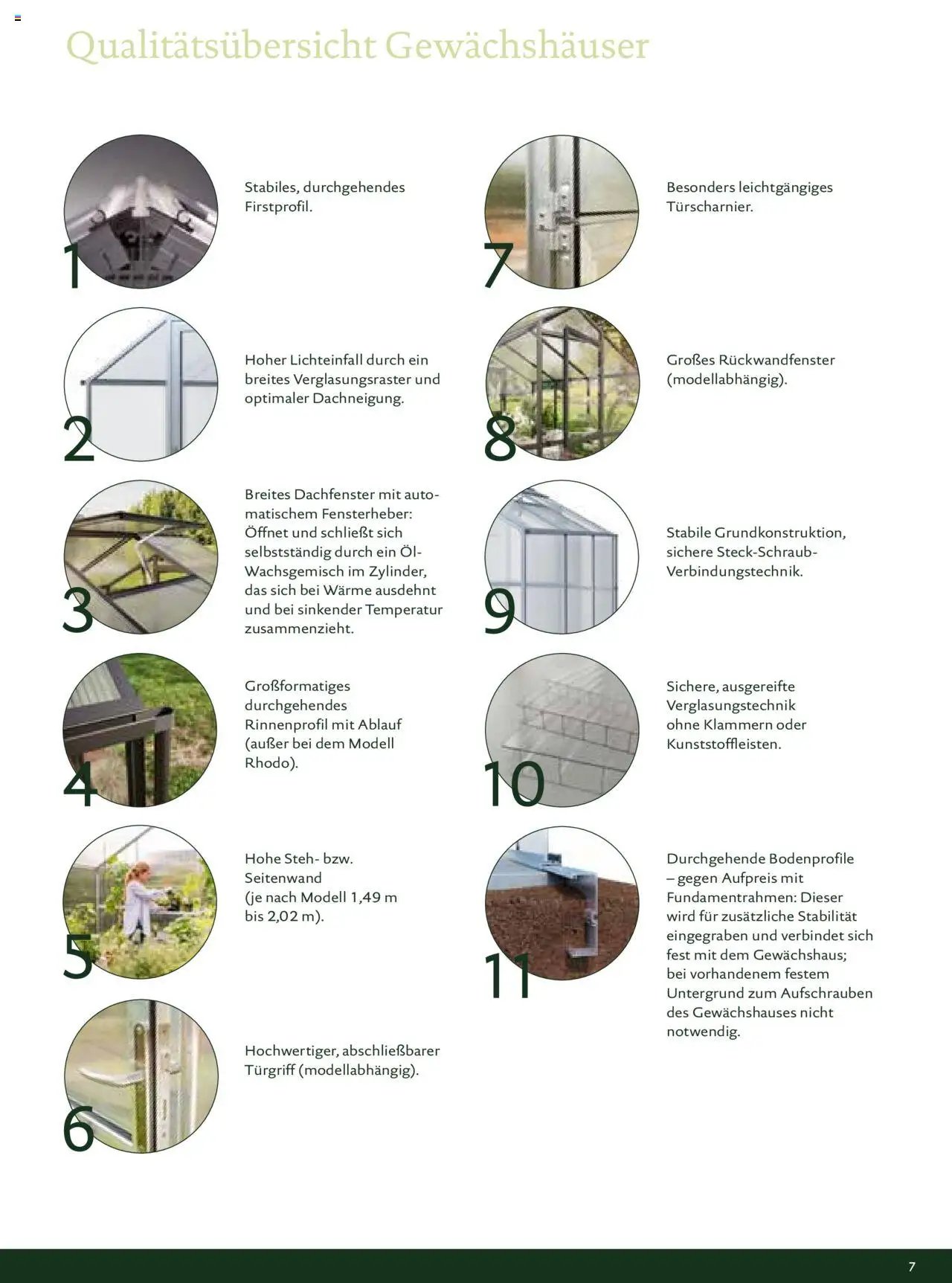 Qualitätsübersicht Gewächshäuser

1
Stabiles, durchgehendes Firstprofil.

2
Hoher Lichteinfall durch ein breites Verglasungsraster und optimaler Dachneigung.

3
Breites Dachfenster mit automatischem Fensterheber: Öffnet und schließt sich selbstständig durch ein Öl-Wachsgemisch im Zylinder, das sich bei Wärme ausdehnt und bei sinkender Temperatur zusammenzieht.

4
Großformatiges durchgehendes Rinnenprofil mit Ablauf (außer bei dem Modell Rhodo).

5
Hohe Steh- bzw. Seitenwand (je nach Modell 1,49 m bis 2,02 m).

6
Hochwertiger, abschließbarer Türgriff (modellabhängig).

7
Besonders leichtgängiges Türscharnier.

8
Großes Rückwandfenster (modellabhängig).

9
Stabile Grundkonstruktion, sichere Steck-Schraub-Verbindungstechnik.

10
Sichere, ausgereifte Verglasungstechnik ohne Klammern oder Kunststoffleisten.

11
Durchgehende Bodenprofile – gegen Aufpreis mit Fundamentrahmen: Dieser wird für zusätzliche Stabilität eingegraben und verbindet sich fest mit dem Gewächshaus; bei vorhandenem festem Untergrund zum Aufschrauben des Gewächshauses nicht notwendig.

7