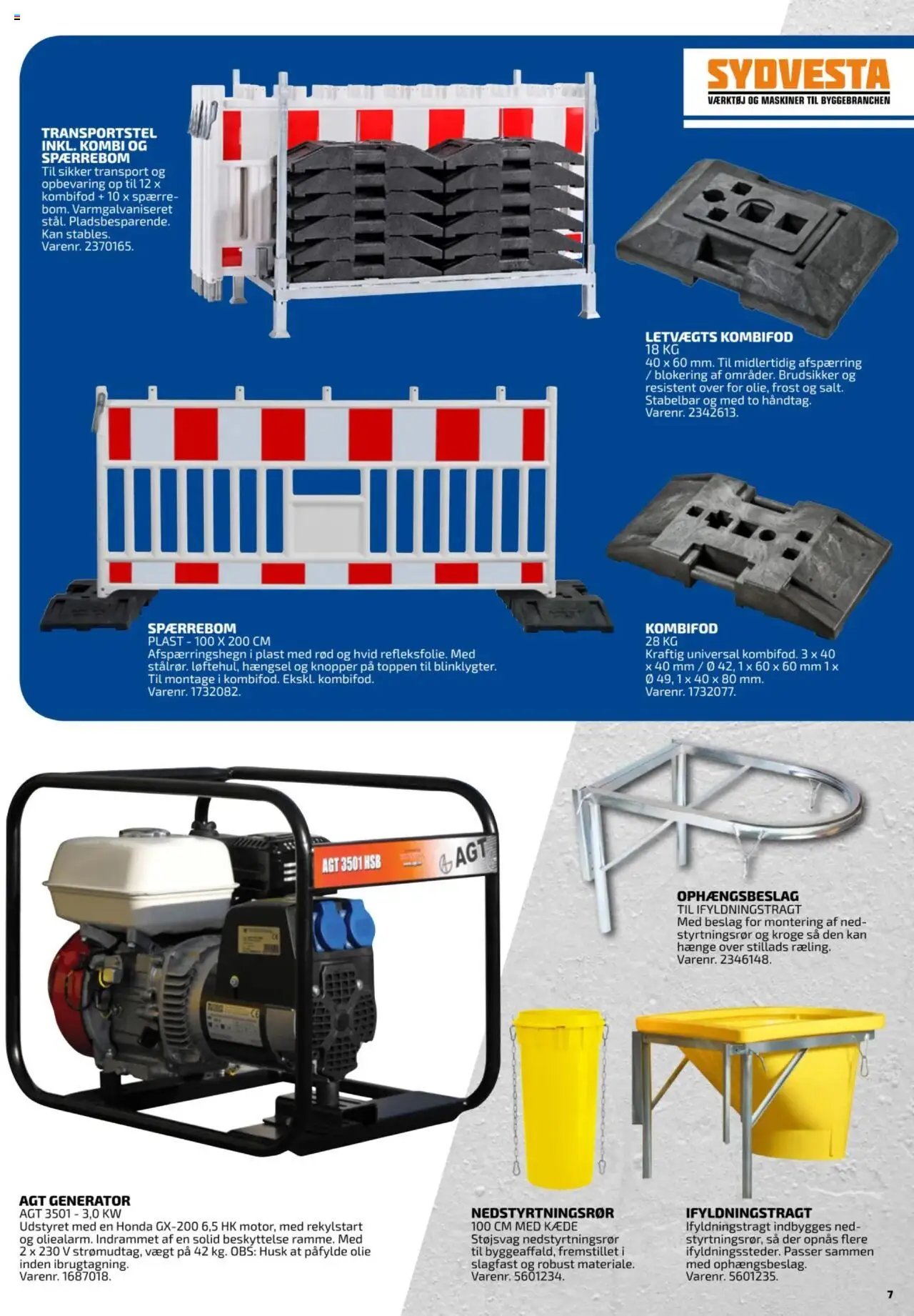 SYDVESTA
VÆRKTØJ OG MASKINER TIL BYGGEBRANCHEN

TRANSPORTSTEL INKL. KOMBI OG SPÆRREBOM
Til sikker transport og opbevaring op til 12 x kombifod + 10 x spærrebom. Varmgalvaniseret stål. Pladsbesparende. Kan stables.
Varenr. 2370165.

LETVÆGTS KOMBIFOD
18 KG
40 x 60 mm. Til midlertidig afspærring / blokering af områder. Brudsikker og resistent over for olie, frost og salt. Stabelbar og med to håndtag.
Varenr. 2342613.

SPÆRREBOM
PLAST - 100 X 200 CM
Afspærringshegn i plast med rød og hvid refleksfolie. Med stålrør. løftehul, hængsel og knopper på toppen til blinklygter. Til montage i kombifod. Ekskl. kombifod.
Varenr. 1732082.

KOMBIFOD
28 KG
Kraftig universal kombifod. 3 x 40 x 40 mm / Ø 42, 1 x 60 x 60 mm 1 x Ø 49, 1 x 40 x 80 mm.
Varenr. 1732077.

AGT 3501 HSB
AGT

OPHÆNGSBESLAG
TIL IFYLDNINGSTRAGT
Med beslag for montering af nedstyrtningsrør og kroge så den kan hænge over stillads ræling.
Varenr. 2346148.

AGT GENERATOR
AGT 3501 - 3,0 KW
Udstyret med en Honda GX-200 6,5 HK motor, med rekylstart og oliealarm. Indrammet af en solid beskyttelse ramme. Med 2 x 230 V strømudtag, vægt på 42 kg. OBS: Husk at påfylde olie inden ibrugtagning.
Varenr. 1687018.

NEDSTYRTNINGSRØR
100 CM MED KÆDE
Støjsvag nedstyrtningsrør til byggeaffald, fremstillet i slagfast og robust materiale.
Varenr. 5601234.

IFYLDNINGSTRAGT
Ifyldningstragt indbygges nedstyrtningsrør, så der opnås flere ifyldningssteder. Passer sammen med ophængsbeslag.
Varenr. 5601235.

7