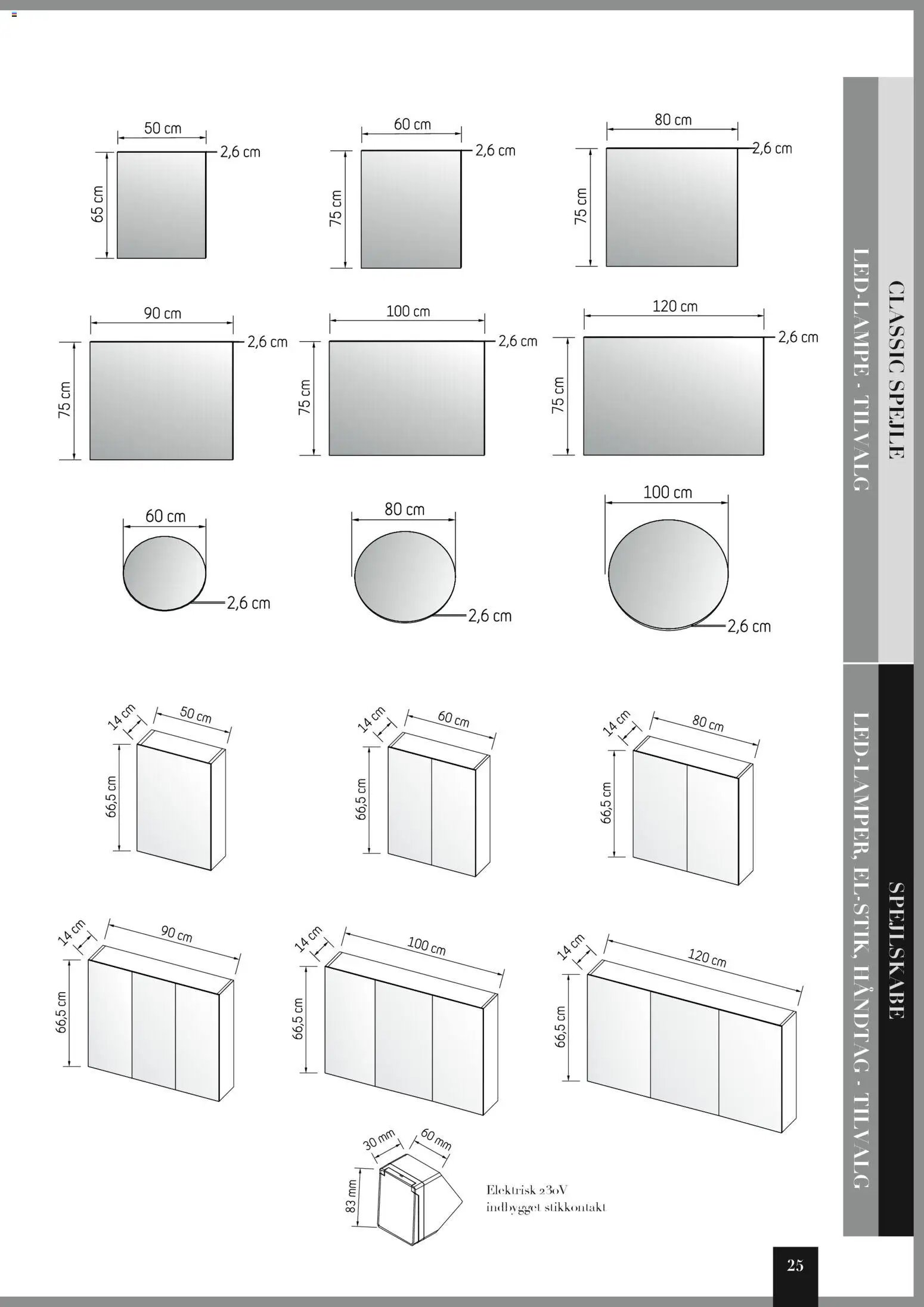 50 cm
2,6 cm
65 cm

60 cm
2,6 cm
75 cm

80 cm
2,6 cm
75 cm

90 cm
2,6 cm
75 cm

100 cm
2,6 cm
75 cm

120 cm
2,6 cm
75 cm

60 cm
2,6 cm

80 cm
2,6 cm

100 cm
2,6 cm

14 cm
50 cm
66,5 cm

14 cm
60 cm
66,5 cm

14 cm
80 cm
66,5 cm

14 cm
90 cm
66,5 cm

14 cm
100 cm
66,5 cm

14 cm
120 cm
66,5 cm

30 mm
60 mm
83 mm
Elektrisk 230V
indbygget stikkontakt

CLASSIC SPEJLE
LED-LAMPE - TILVALG

SPEJLSKABE
LED-LAMPER, EL-STIK, HÅNDTAG - TILVALG

25