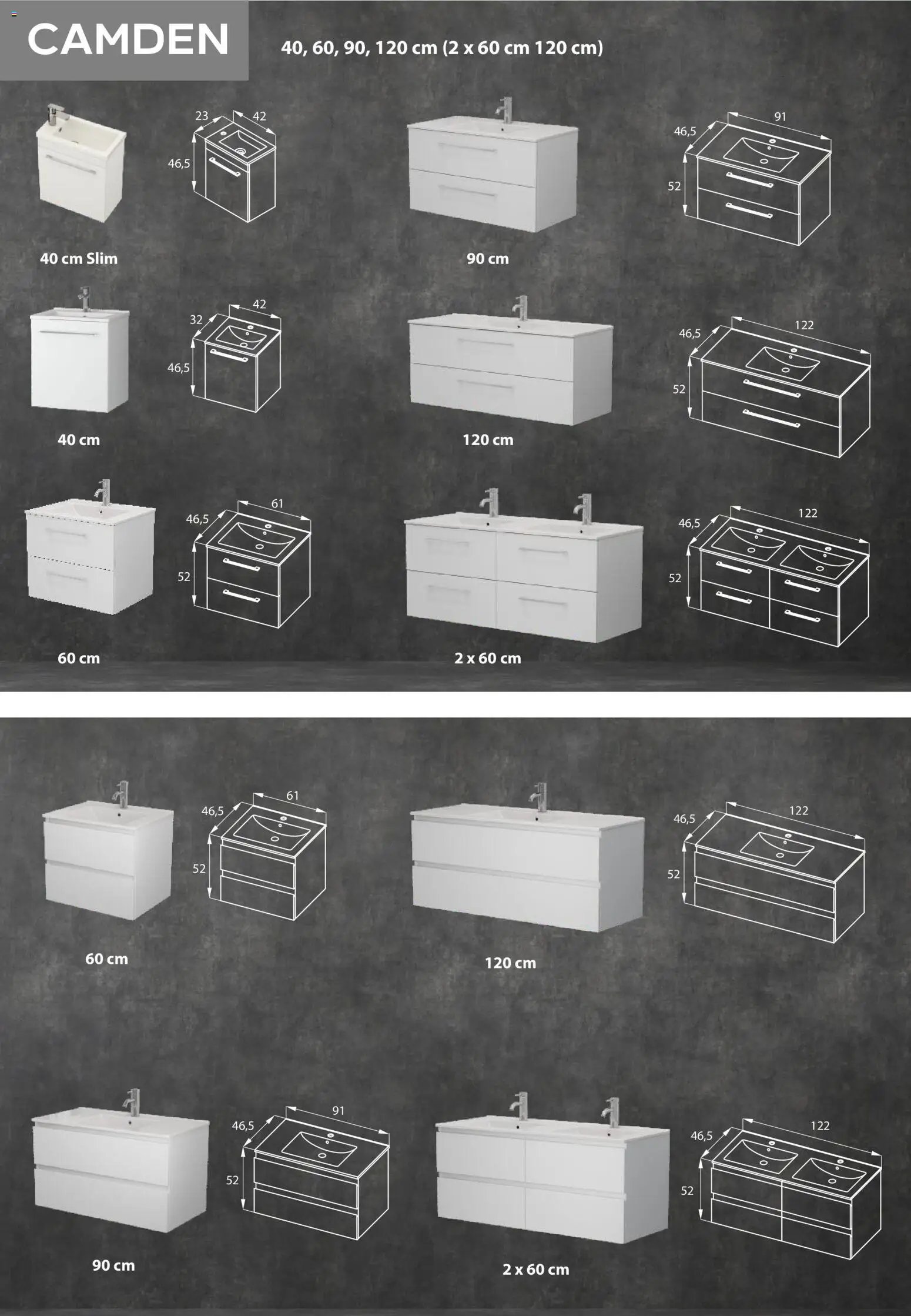 CAMDEN

40, 60, 90, 120 cm (2 x 60 cm 120 cm)

23
42
46,5

40 cm Slim

46,5
91
52

90 cm

32
42
46,5

40 cm

46,5
122
52

120 cm

46,5
61
52

60 cm

46,5
122
52

2 x 60 cm

46,5
61
52

60 cm

46,5
122
52

120 cm

46,5
91
52

90 cm

46,5
122
52

2 x 60 cm