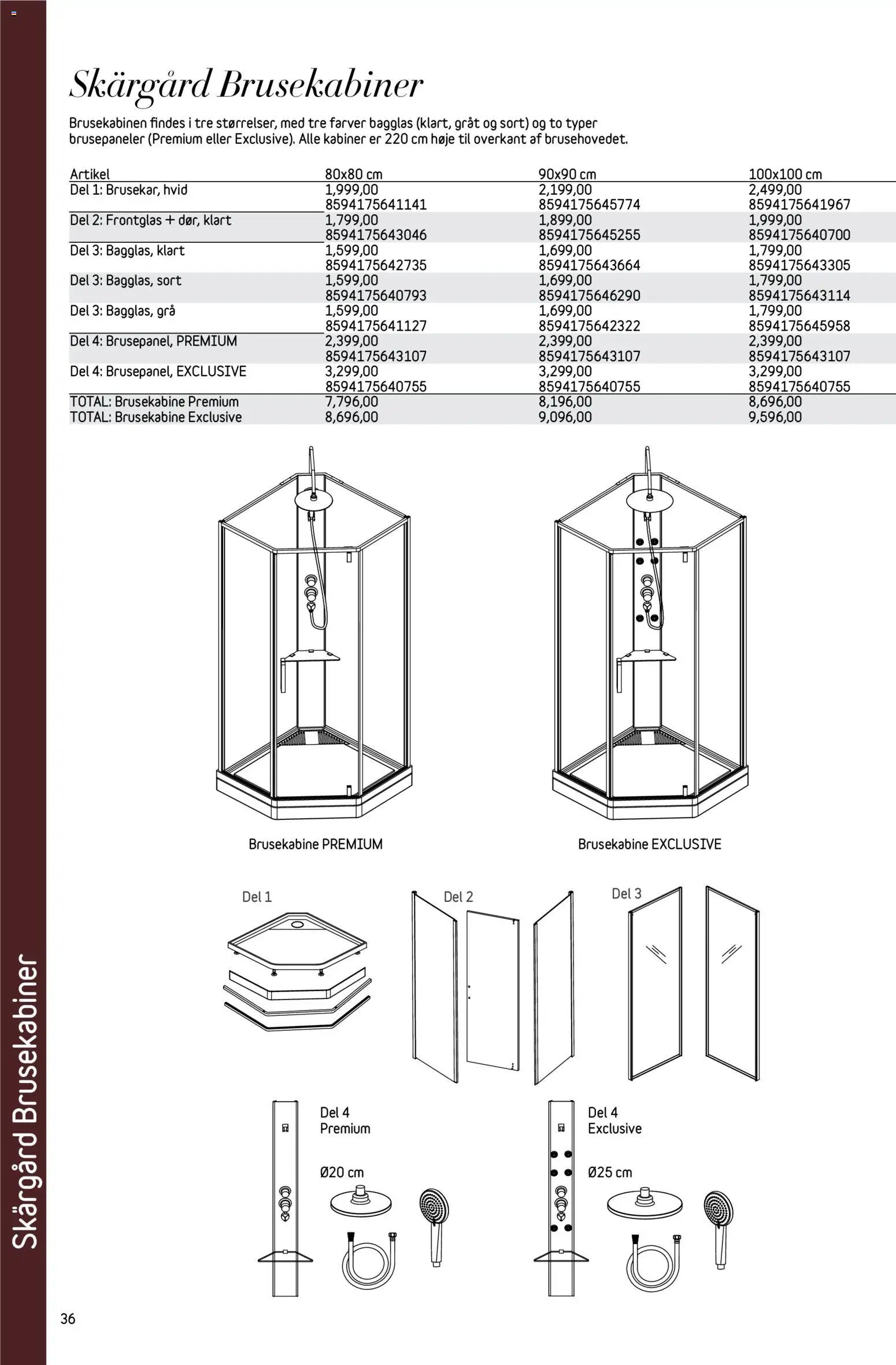 Skärgård Brusekabiner

Brusekabinen findes i tre størrelser, med tre farver bagglas (klart, gråt og sort) og to typer brusepaneler (Premium eller Exclusive). Alle kabiner er 220 cm høje til overkant af brusehovedet.

| Artikel | 80x80 cm | 90x90 cm | 100x100 cm |
|---|---|---|---|
| Del 1: Brusekar, hvid | 1,999,00 8594175641141 | 2,199,00 8594175645774 | 2,499,00 8594175641967 |
| Del 2: Frontglas + dør, klart | 1,799,00 8594175643046 | 1,899,00 8594175645255 | 1,999,00 8594175640700 |
| Del 3: Bagglas, klart | 1,599,00 8594175642735 | 1,699,00 8594175643664 | 1,799,00 8594175643305 |
| Del 3: Bagglas, sort | 1,599,00 8594175640793 | 1,699,00 8594175646290 | 1,799,00 8594175643114 |
| Del 3: Bagglas, grå | 1,599,00 8594175641127 | 1,699,00 8594175642322 | 1,799,00 8594175645958 |
| Del 4: Brusepanel, PREMIUM | 2,399,00 8594175643107 | 2,399,00 8594175643107 | 2,399,00 8594175643107 |
| Del 4: Brusepanel, EXCLUSIVE | 3,299,00 8594175640755 | 3,299,00 8594175640755 | 3,299,00 8594175640755 |
| TOTAL: Brusekabine Premium | 7,796,00 | 8,196,00 | 8,696,00 |
| TOTAL: Brusekabine Exclusive | 8,696,00 | 9,096,00 | 9,596,00 |

Brusekabine PREMIUM

Brusekabine EXCLUSIVE

Del 1

Del 2

Del 3

Del 4
Premium

Ø20 cm

Del 4
Exclusive

Ø25 cm

Skärgård Brusekabiner

36