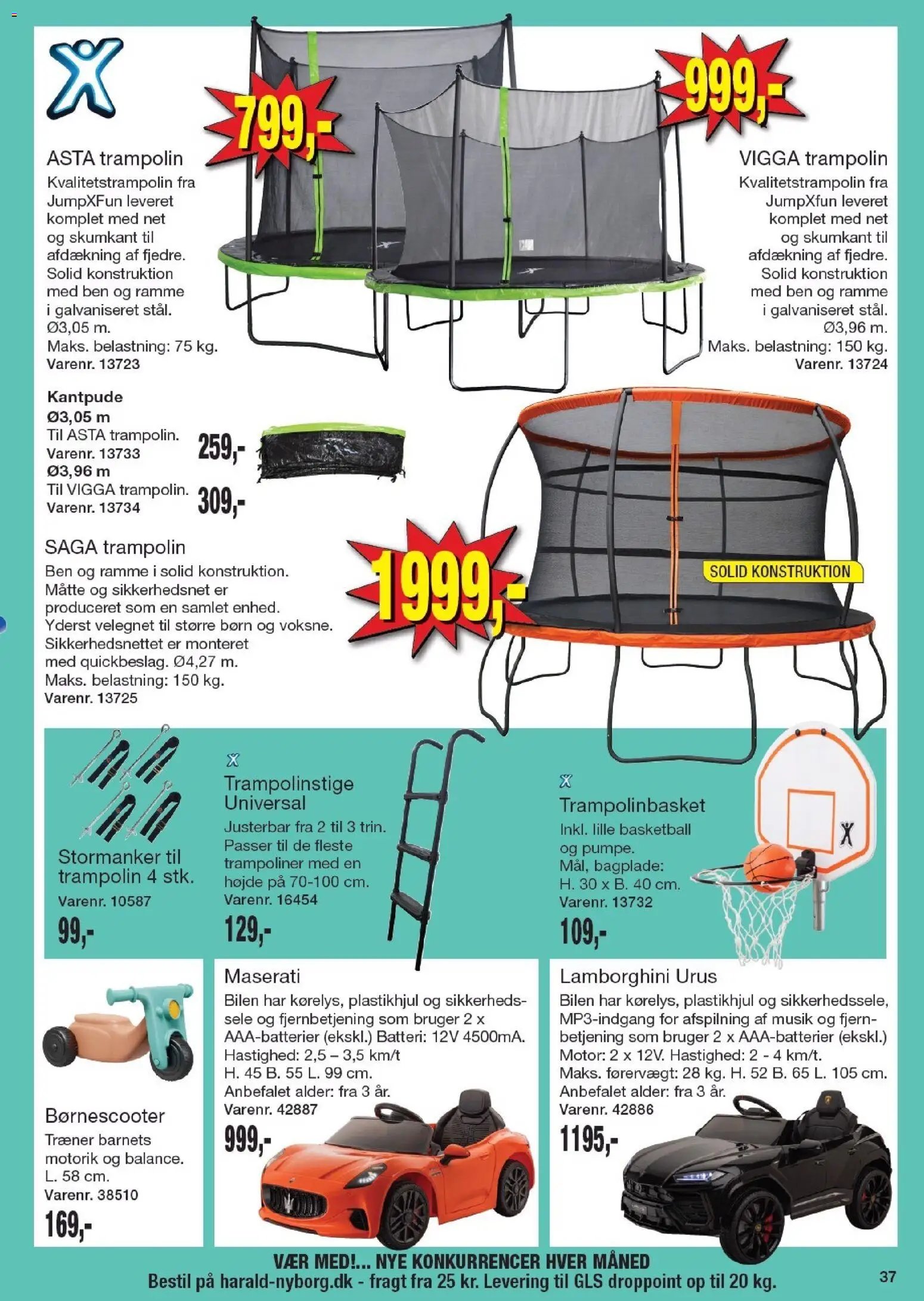 799,-

999,-

ASTA trampolin
Kvalitetstrampolin fra JumpXFun leveret komplet med net og skumkant til afdækning af fjedre. Solid konstruktion med ben og ramme i galvaniseret stål. Ø3,05 m. Maks. belastning: 75 kg.
Varenr. 13723

VIGGA trampolin
Kvalitetstrampolin fra JumpXfun leveret komplet med net og skumkant til afdækning af fjedre. Solid konstruktion med ben og ramme i galvaniseret stål. Ø3,96 m. Maks. belastning: 150 kg.
Varenr. 13724

Kantpude
Ø3,05 m
Til ASTA trampolin.
Varenr. 13733
259,-
Ø3,96 m
Til VIGGA trampolin.
Varenr. 13734
309,-

SAGA trampolin
Ben og ramme i solid konstruktion. Måtte og sikkerhedsnet er produceret som en samlet enhed. Yderst velegnet til større børn og voksne. Sikkerhedsnettet er monteret med quickbeslag. Ø4,27 m. Maks. belastning: 150 kg.
Varenr. 13725

1999,-

SOLID KONSTRUKTION

Stormanker til trampolin 4 stk.
Varenr. 10587
99,-

Trampolinstige Universal
Justerbar fra 2 til 3 trin. Passer til de fleste trampoliner med en højde på 70-100 cm.
Varenr. 16454
129,-

Trampolinbasket
Inkl. lille basketball og pumpe. Mål, bagplade: H. 30 x B. 40 cm.
Varenr. 13732
109,-

Børnescooter
Træner barnets motorik og balance. L. 58 cm.
Varenr. 38510
169,-

Maserati
Bilen har kørelys, plastikhjul og sikkerhedssele og fjernbetjening som bruger 2 x AAA-batterier (ekskl.) Batteri: 12V 4500mA. Hastighed: 2,5 – 3,5 km/t H. 45 B. 55 L. 99 cm. Anbefalet alder: fra 3 år.
Varenr. 42887
999,-

Lamborghini Urus
Bilen har kørelys, plastikhjul og sikkerhedssele, MP3-indgang for afspilning af musik og fjernbetjening som bruger 2 x AAA-batterier (ekskl.) Motor: 2 x 12V. Hastighed: 2 - 4 km/t. Maks. førervægt: 28 kg. H. 52 B. 65 L. 105 cm. Anbefalet alder: fra 3 år.
Varenr. 42886
1195,-

VÆR MED!... NYE KONKURRENCER HVER MÅNED
Bestil på harald-nyborg.dk - fragt fra 25 kr. Levering til GLS droppoint op til 20 kg.
37