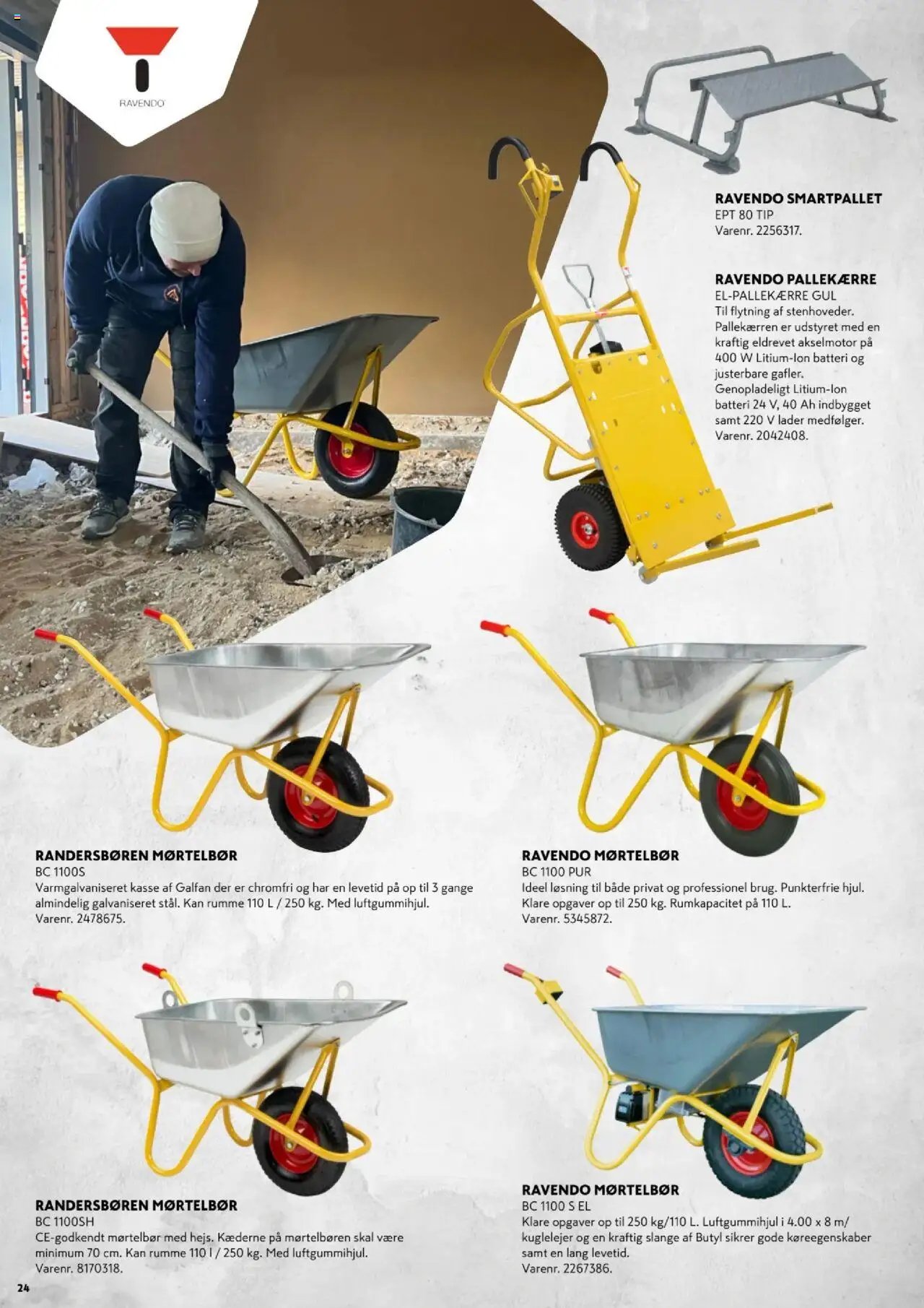 RAVENDO

RAVENDO SMARTPALLET
EPT 80 TIP
Varenr. 2256317.

RAVENDO PALLEKÆRRE
EL-PALLEKÆRRE GUL
Til flytning af stenhoveder. Pallekærren er udstyret med en kraftig eldrevet akselmotor på 400 W Litium-Ion batteri og justerbare gafler. Genopladeligt Litium-Ion batteri 24 V, 40 Ah indbygget samt 220 V lader medfølger.
Varenr. 2042408.

RANDERSBØREN MØRTELBØR
BC 1100S
Varmgalvaniseret kasse af Galfan der er chromfri og har en levetid på op til 3 gange almindelig galvaniseret stål. Kan rumme 110 L / 250 kg. Med luftgummihjul.
Varenr. 2478675.

RAVENDO MØRTELBØR
BC 1100 PUR
Ideel løsning til både privat og professionel brug. Punkterfrie hjul. Klare opgaver op til 250 kg. Rumkapacitet på 110 L.
Varenr. 5345872.

RANDERSBØREN MØRTELBØR
BC 1100SH
CE-godkendt mørtelbør med hejs. Kæderne på mørtelbøren skal være minimum 70 cm. Kan rumme 110 l / 250 kg. Med luftgummihjul.
Varenr. 8170318.

RAVENDO MØRTELBØR
BC 1100 S EL
Klare opgaver op til 250 kg/110 L. Luftgummihjul i 4.00 x 8 m/ kuglelejer og en kraftig slange af Butyl sikrer gode køreegenskaber samt en lang levetid.
Varenr. 2267386.

24