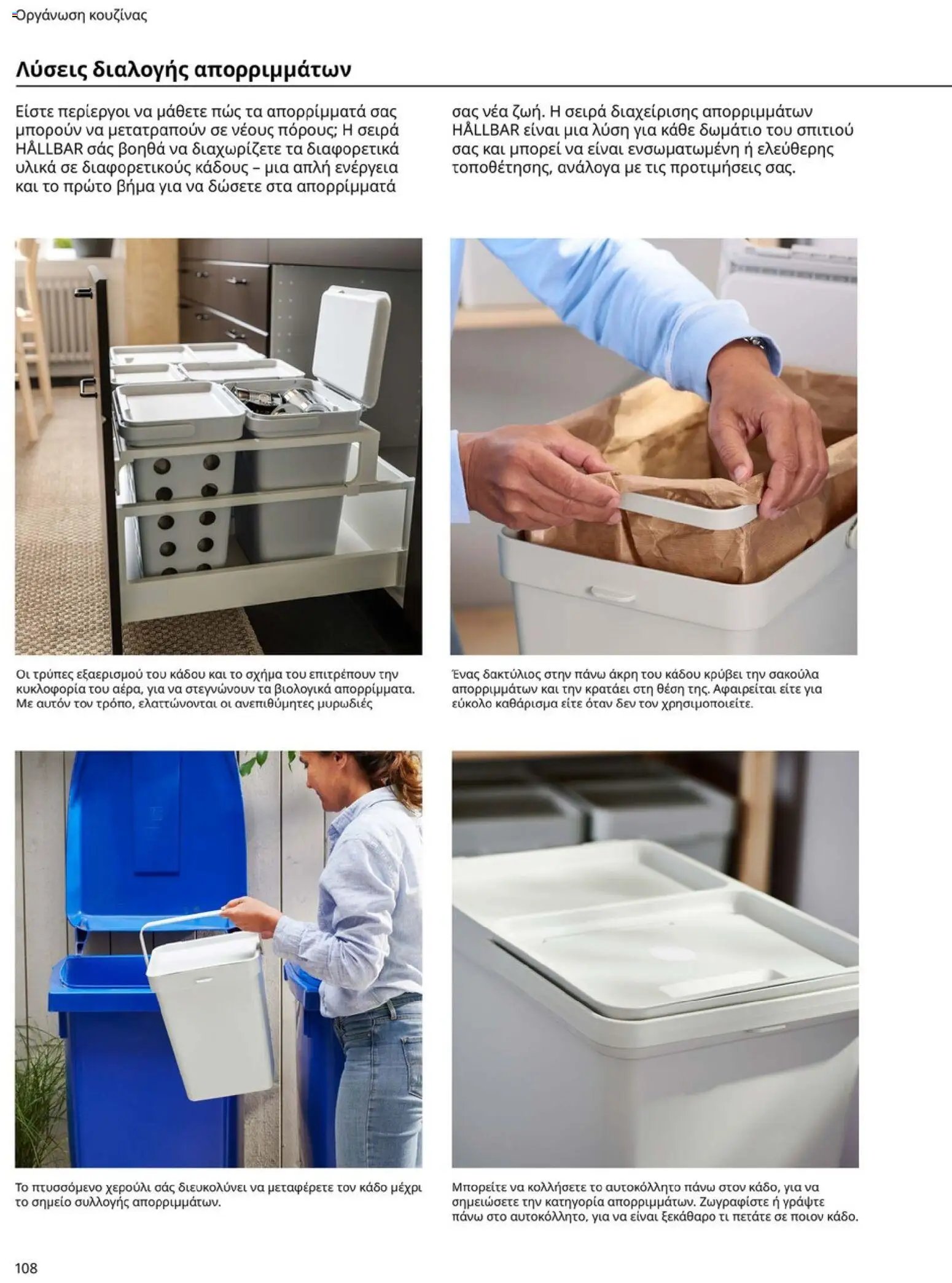 Οργάνωση κουζίνας

Λύσεις διαλογής απορριμμάτων

Είστε περίεργοι να μάθετε πώς τα απορρίμματά σας μπορούν να μετατραπούν σε νέους πόρους; Η σειρά HÅLLBAR σάς βοηθά να διαχωρίζετε τα διαφορετικά υλικά σε διαφορετικούς κάδους – μια απλή ενέργεια και το πρώτο βήμα για να δώσετε στα απορρίμματά σας νέα ζωή. Η σειρά διαχείρισης απορριμμάτων HÅLLBAR είναι μια λύση για κάθε δωμάτιο του σπιτιού σας και μπορεί να είναι ενσωματωμένη ή ελεύθερης τοποθέτησης, ανάλογα με τις προτιμήσεις σας.

Οι τρύπες εξαερισμού του κάδου και το σχήμα του επιτρέπουν την κυκλοφορία του αέρα, για να στεγνώνουν τα βιολογικά απορρίμματα. Με αυτόν τον τρόπο, ελαττώνονται οι ανεπιθύμητες μυρωδιές

Ένας δακτύλιος στην πάνω άκρη του κάδου κρύβει την σακούλα απορριμμάτων και την κρατάει στη θέση της. Αφαιρείται είτε για εύκολο καθάρισμα είτε όταν δεν τον χρησιμοποιείτε.

Το πτυσσόμενο χερούλι σάς διευκολύνει να μεταφέρετε τον κάδο μέχρι το σημείο συλλογής απορριμμάτων.

Μπορείτε να κολλήσετε το αυτοκόλλητο πάνω στον κάδο, για να σημειώσετε την κατηγορία απορριμμάτων. Ζωγραφίστε ή γράψτε πάνω στο αυτοκόλλητο, για να είναι ξεκάθαρο τι πετάτε σε ποιον κάδο.

108