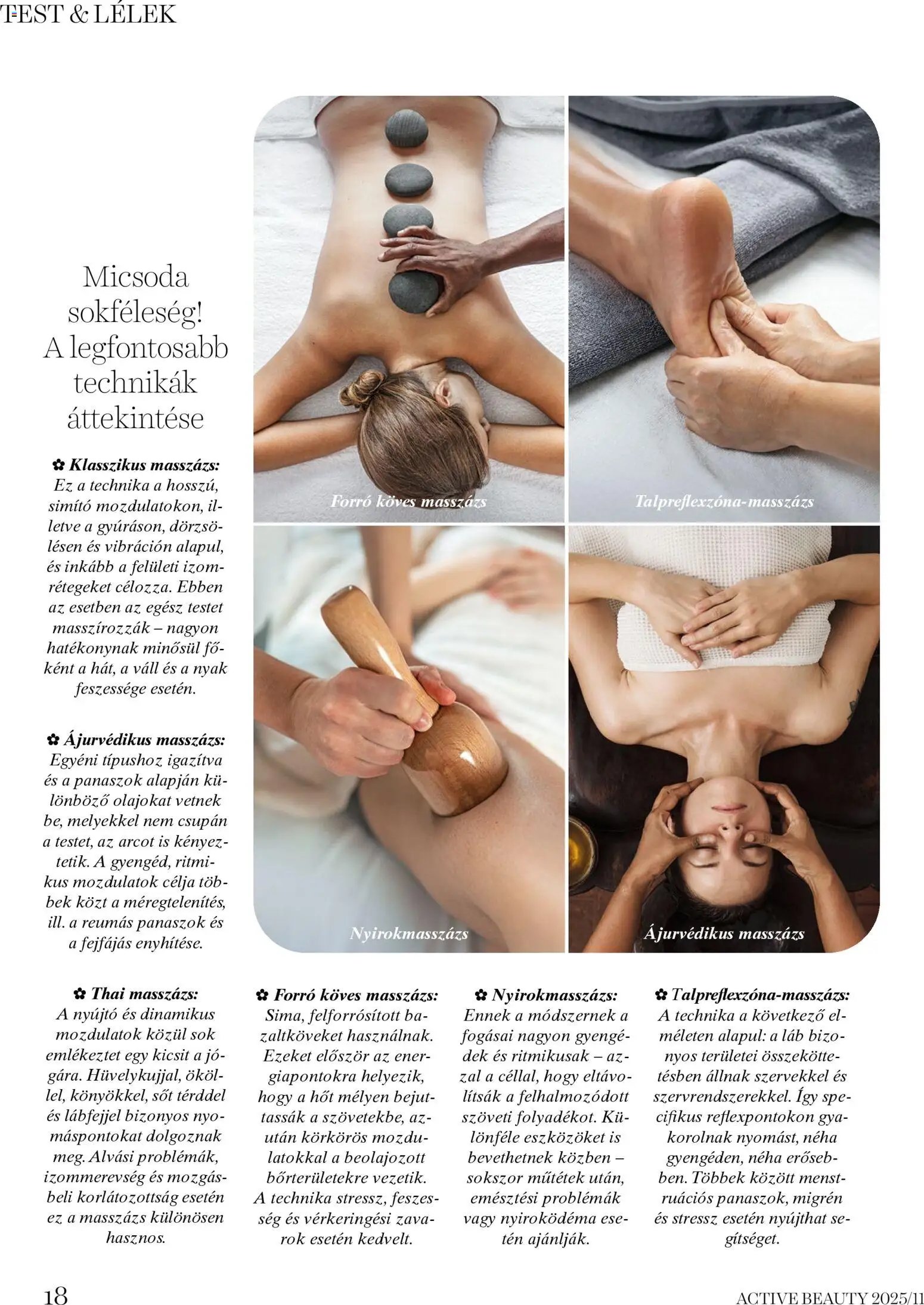 TEST & LÉLEK

Micsoda sokféleség! A legfontosabb technikák áttekintése

✿ Klasszikus masszázs: Ez a technika a hosszú, simító mozdulatokon, illetve a gyúráson, dörzsölésen és vibráción alapul, és inkább a felületi izomrétegeket célozza. Ebben az esetben az egész testet masszírozzák – nagyon hatékonynak minősül főként a hát, a váll és a nyak feszessége esetén.

✿ Ájurvédikus masszázs: Egyéni típushoz igazítva és a panaszok alapján különböző olajokat vetnek be, melyekkel nem csupán a testet, az arcot is kényeztetik. A gyengéd, ritmikus mozdulatok célja többek közt a méregtelenítés, ill. a reumás panaszok és a fejfájás enyhítése.

Forró köves masszázs

Talpreflexzóna-masszázs

Nyirokmasszázs

Ájurvédikus masszázs

✿ Thai masszázs: A nyújtó és dinamikus mozdulatok közül sok emlékeztet egy kicsit a jógára. Hüvelykujjal, ököllel, könyökkel, sőt térddel és lábfejjel bizonyos nyomáspontokat dolgoznak meg. Alvási problémák, izommerevség és mozgásbeli korlátozottság esetén ez a masszázs különösen hasznos.

✿ Forró köves masszázs: Sima, felforrósított bazaltköveket használnak. Ezeket először az energiapontokra helyezik, hogy a hőt mélyen bejuttassák a szövetekbe, azután körkörös mozdulatokkal a beolajozott bőrterületekre vezetik. A technika stressz, feszesség és vérkeringési zavarok esetén kedvelt.

✿ Nyirokmasszázs: Ennek a módszernek a fogásai nagyon gyengédek és ritmikusak – azzal a céllal, hogy eltávolítsák a felhalmozódott szöveti folyadékot. Különféle eszközöket is bevethetnek közben – sokszor műtétek után, emésztési problémák vagy nyiroködéma esetén ajánlják.

✿ Talpreflexzóna-masszázs: A technika a következő elméleten alapul: a láb bizonyos területei összeköttetésben állnak szervekkel és szervrendszerekkel. Így specifikus reflexpontokon gyakorolnak nyomást, néha gyengéden, néha erősebben. Többek között menstruációs panaszok, migrén és stressz esetén nyújthat segítséget.

18

ACTIVE BEAUTY 2025/11