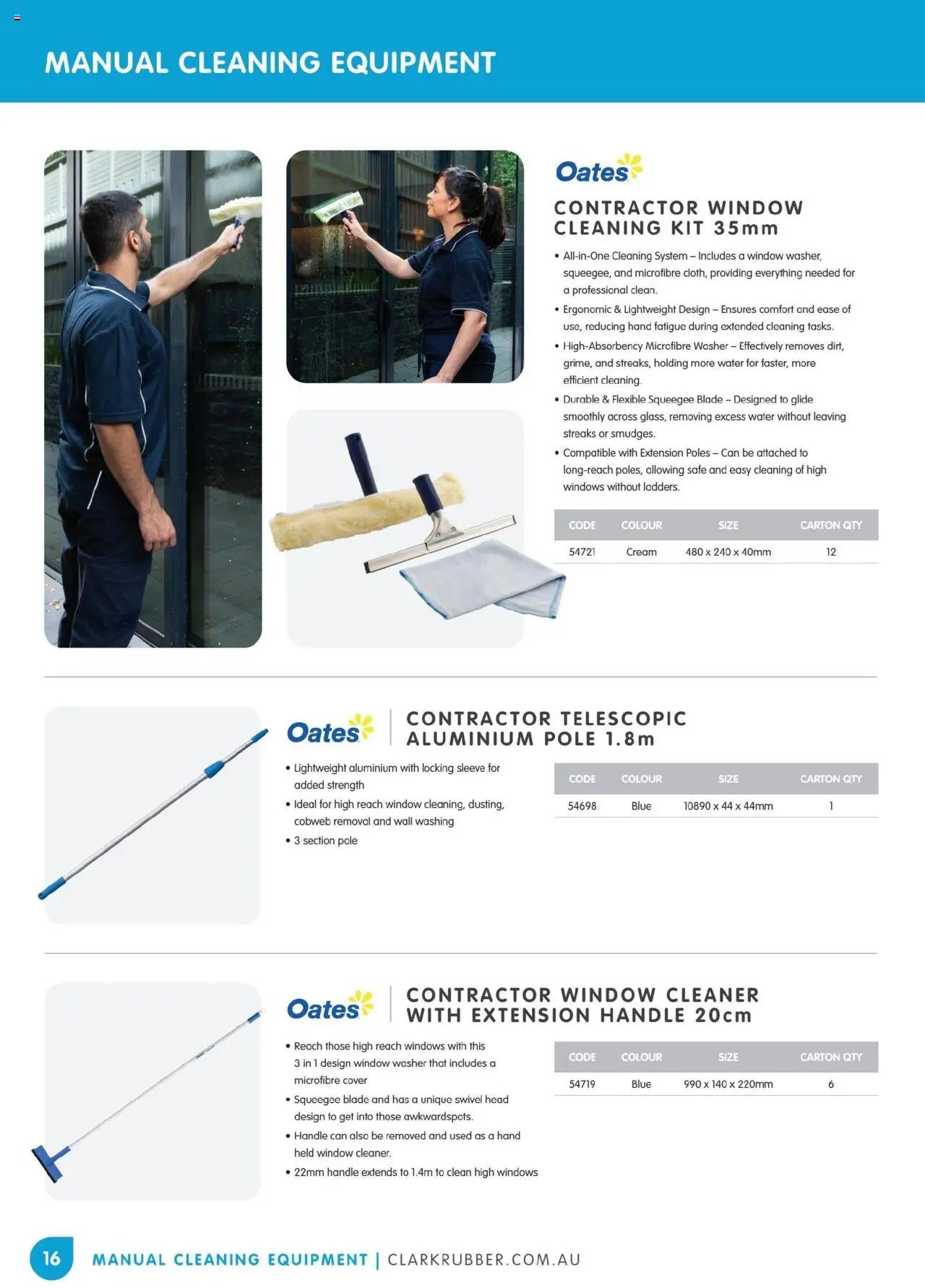 MANUAL CLEANING EQUIPMENT

Oates

CONTRACTOR WINDOW CLEANING KIT 35mm

• All-in-One Cleaning System – Includes a window washer, squeegee, and microfibre cloth, providing everything needed for a professional clean.
• Ergonomic & Lightweight Design – Ensures comfort and ease of use, reducing hand fatigue during extended cleaning tasks.
• High-Absorbency Microfibre Washer – Effectively removes dirt, grime, and streaks, holding more water for faster, more efficient cleaning.
• Durable & Flexible Squeegee Blade – Designed to glide smoothly across glass, removing excess water without leaving streaks or smudges.
• Compatible with Extension Poles – Can be attached to long-reach poles, allowing safe and easy cleaning of high windows without ladders.

| CODE | COLOUR | SIZE | CARTON QTY |
|---|---|---|---|
| 54721 | Cream | 480 x 240 x 40mm | 12 |

Oates

CONTRACTOR TELESCOPIC ALUMINIUM POLE 1.8m

• Lightweight aluminium with locking sleeve for added strength
• Ideal for high reach window cleaning, dusting, cobweb removal and wall washing
• 3 section pole

| CODE | COLOUR | SIZE | CARTON QTY |
|---|---|---|---|
| 54698 | Blue | 10890 x 44 x 44mm | 1 |

Oates

CONTRACTOR WINDOW CLEANER WITH EXTENSION HANDLE 20cm

• Reach those high reach windows with this 3 in 1 design window washer that includes a microfibre cover
• Squeegee blade and has a unique swivel head design to get into those awkwardspots.
• Handle can also be removed and used as a hand held window cleaner.
• 22mm handle extends to 1.4m to clean high windows

| CODE | COLOUR | SIZE | CARTON QTY |
|---|---|---|---|
| 54719 | Blue | 990 x 140 x 220mm | 6 |

16 MANUAL CLEANING EQUIPMENT | CLARKRUBBER.COM.AU