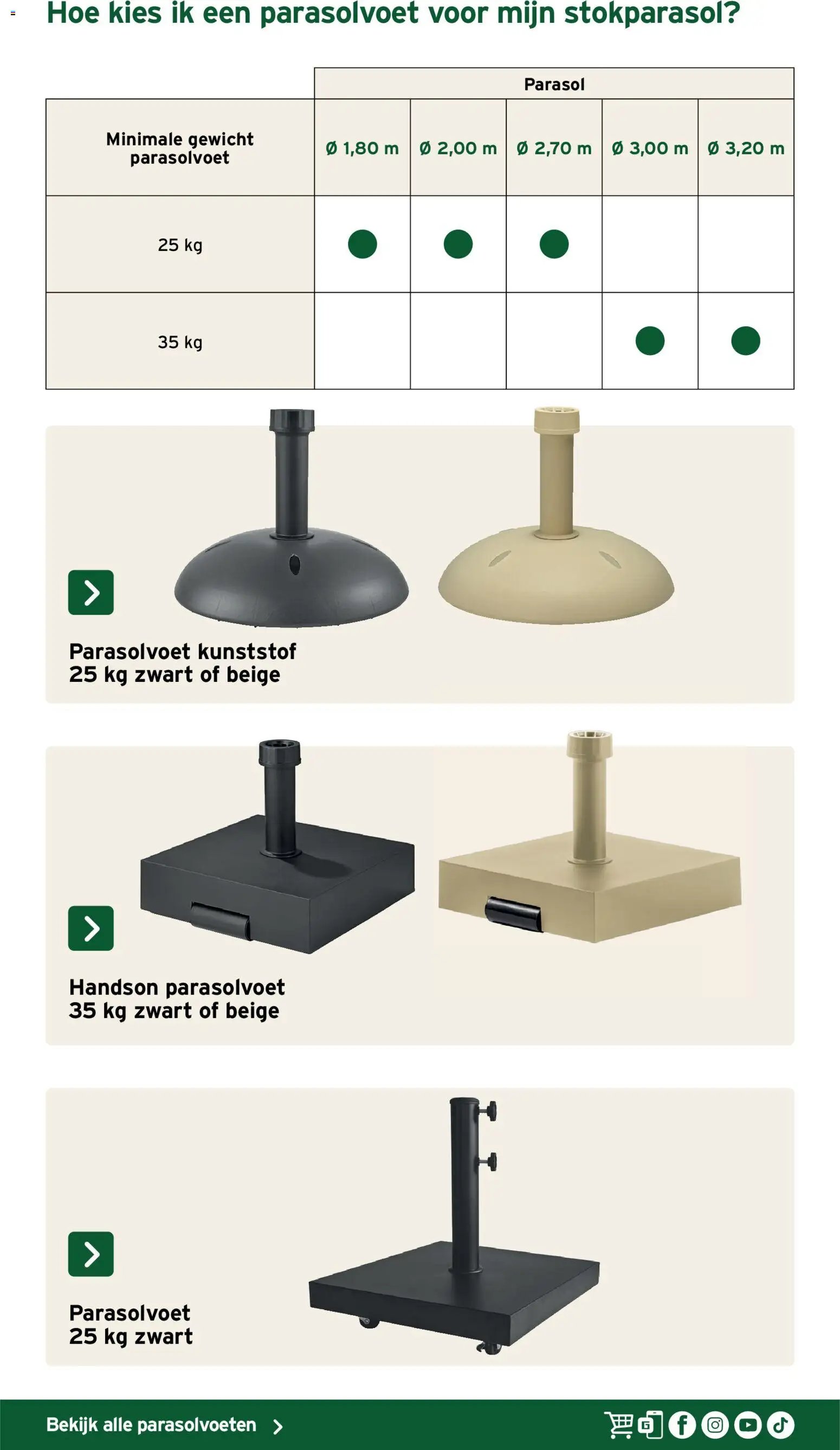 Hoe kies ik een parasolvoet voor mijn stokparasol?

| | Parasol | | | | |
|---|---|---|---|---|---|
| Minimale gewicht parasolvoet | Ø 1,80 m | Ø 2,00 m | Ø 2,70 m | Ø 3,00 m | Ø 3,20 m |
| 25 kg | ● | ● | ● | | |
| 35 kg | | | | ● | ● |

Parasolvoet kunststof
25 kg zwart of beige

Handson parasolvoet
35 kg zwart of beige

Parasolvoet
25 kg zwart

Bekijk alle parasolvoeten