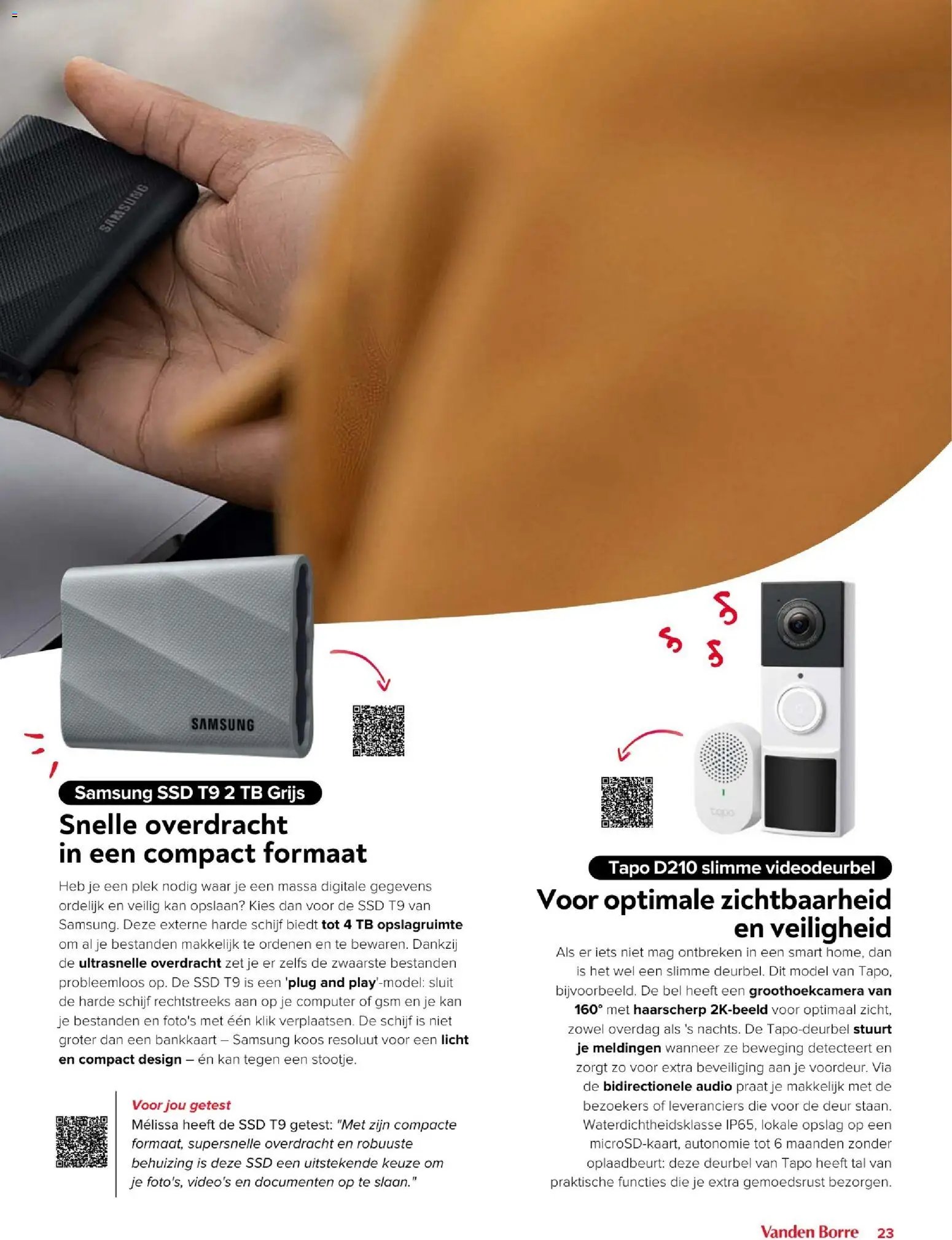 SAMSUNG

SAMSUNG

Samsung SSD T9 2 TB Grijs

Snelle overdracht in een compact formaat

Heb je een plek nodig waar je een massa digitale gegevens ordelijk en veilig kan opslaan? Kies dan voor de SSD T9 van Samsung. Deze externe harde schijf biedt tot 4 TB opslagruimte om al je bestanden makkelijk te ordenen en te bewaren. Dankzij de ultrasnelle overdracht zet je er zelfs de zwaarste bestanden probleemloos op. De SSD T9 is een 'plug and play'-model: sluit de harde schijf rechtstreeks aan op je computer of gsm en je kan je bestanden en foto's met één klik verplaatsen. De schijf is niet groter dan een bankkaart – Samsung koos resoluut voor een licht en compact design – én kan tegen een stootje.

Voor jou getest
Mélissa heeft de SSD T9 getest: "Met zijn compacte formaat, supersnelle overdracht en robuuste behuizing is deze SSD een uitstekende keuze om je foto's, video's en documenten op te slaan."

tapo

Tapo D210 slimme videodeurbel

Voor optimale zichtbaarheid en veiligheid

Als er iets niet mag ontbreken in een smart home, dan is het wel een slimme deurbel. Dit model van Tapo, bijvoorbeeld. De bel heeft een groothoekcamera van 160° met haarscherp 2K-beeld voor optimaal zicht, zowel overdag als 's nachts. De Tapo-deurbel stuurt je meldingen wanneer ze beweging detecteert en zorgt zo voor extra beveiliging aan je voordeur. Via de bidirectionele audio praat je makkelijk met de bezoekers of leveranciers die voor de deur staan. Waterdichtheidsklasse IP65, lokale opslag op een microSD-kaart, autonomie tot 6 maanden zonder oplaadbeurt: deze deurbel van Tapo heeft tal van praktische functies die je extra gemoedsrust bezorgen.

Vanden Borre 23