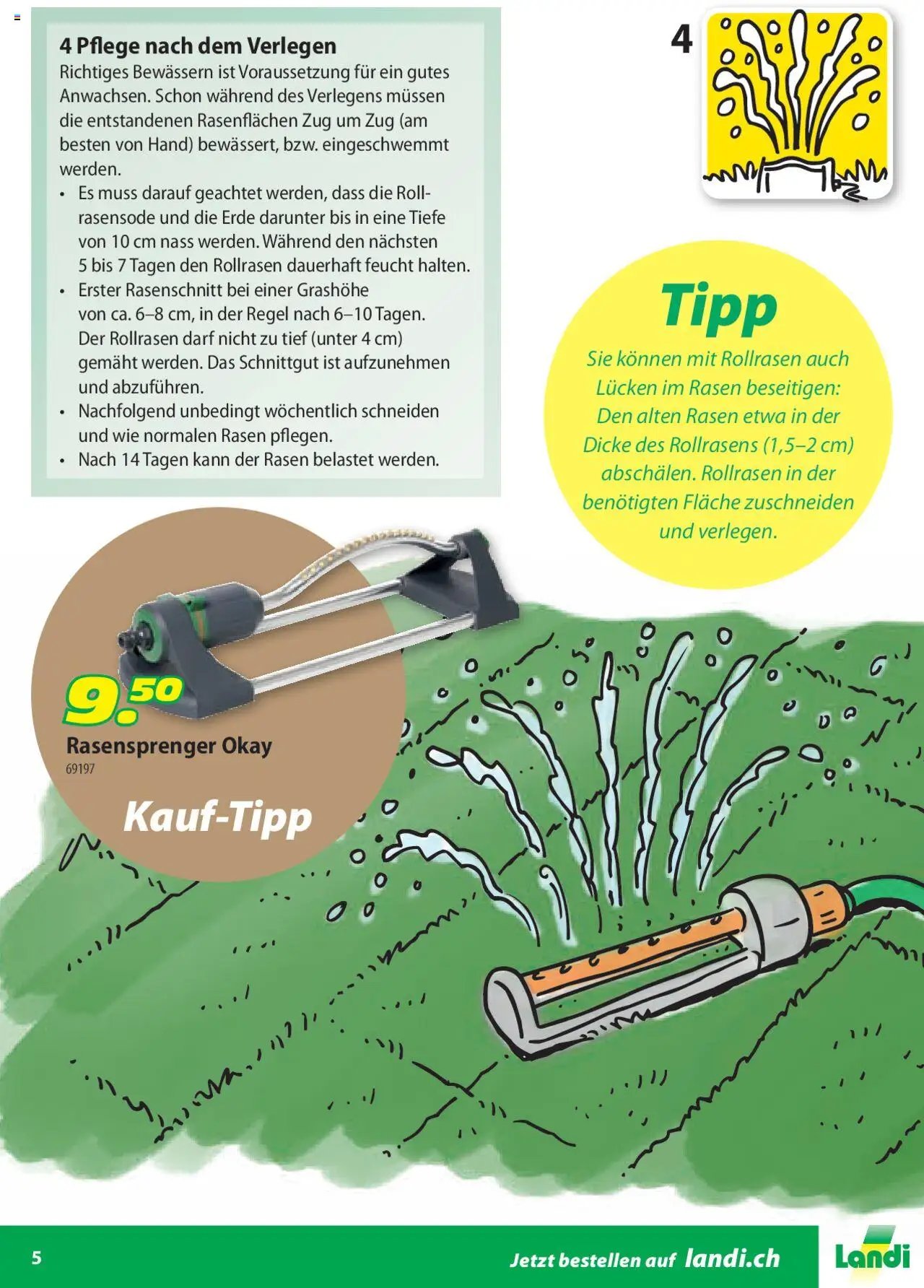 4 Pflege nach dem Verlegen
Richtiges Bewässern ist Voraussetzung für ein gutes Anwachsen. Schon während des Verlegens müssen die entstandenen Rasenflächen Zug um Zug (am besten von Hand) bewässert, bzw. eingeschwemmt werden.
• Es muss darauf geachtet werden, dass die Rollrasensode und die Erde darunter bis in eine Tiefe von 10 cm nass werden. Während den nächsten 5 bis 7 Tagen den Rollrasen dauerhaft feucht halten.
• Erster Rasenschnitt bei einer Grashöhe von ca. 6–8 cm, in der Regel nach 6–10 Tagen. Der Rollrasen darf nicht zu tief (unter 4 cm) gemäht werden. Das Schnittgut ist aufzunehmen und abzuführen.
• Nachfolgend unbedingt wöchentlich schneiden und wie normalen Rasen pflegen.
• Nach 14 Tagen kann der Rasen belastet werden.

4

Tipp
Sie können mit Rollrasen auch Lücken im Rasen beseitigen: Den alten Rasen etwa in der Dicke des Rollrasens (1,5–2 cm) abschälen. Rollrasen in der benötigten Fläche zuschneiden und verlegen.

9.50
Rasensprenger Okay
69197
Kauf-Tipp

5
Jetzt bestellen auf landi.ch
Landi