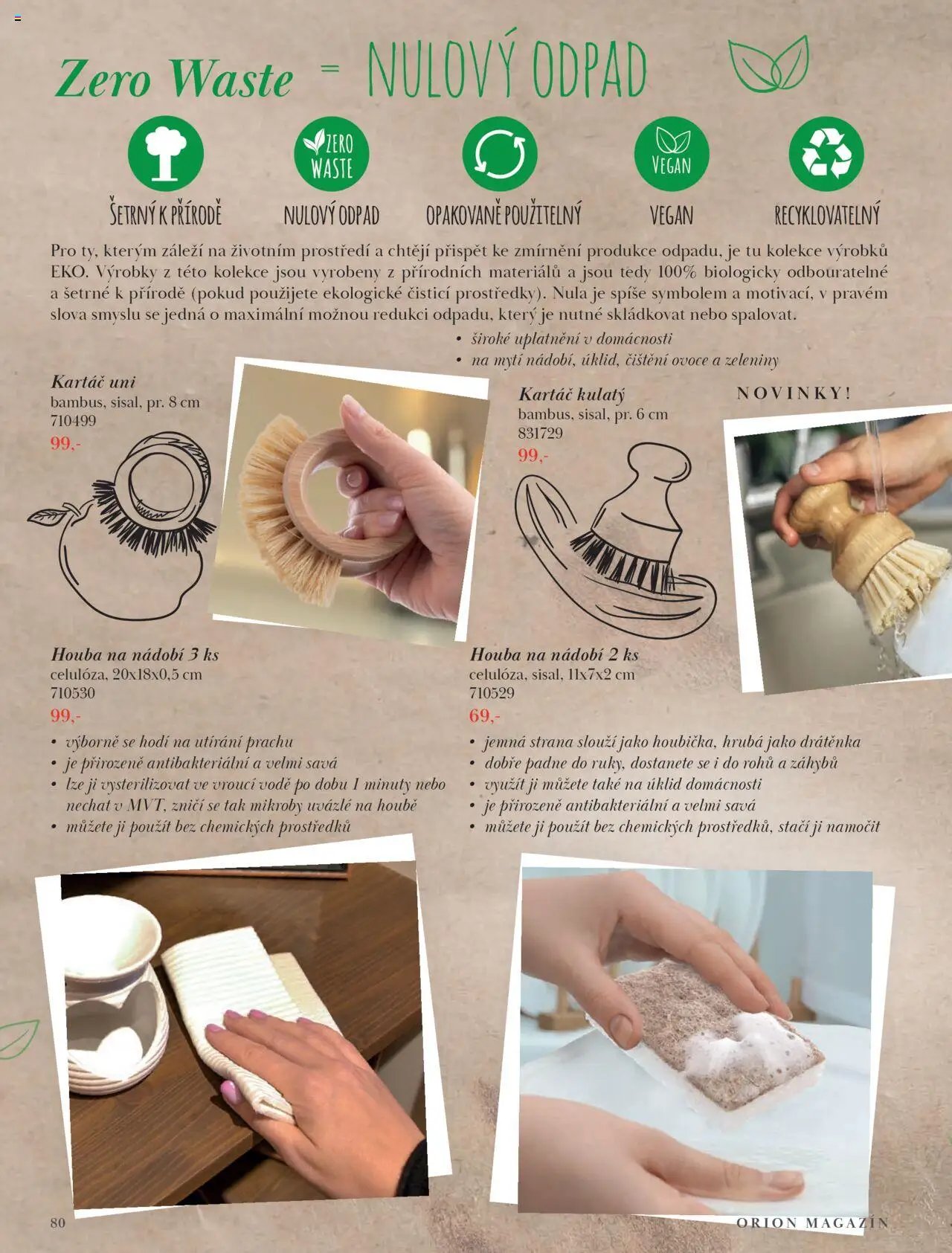 Zero Waste = NULOVÝ ODPAD

ZERO WASTE

VEGAN

ŠETRNÝ K PŘÍRODĚ

NULOVÝ ODPAD

OPAKOVANĚ POUŽITELNÝ

VEGAN

RECYKLOVATELNÝ

Pro ty, kterým záleží na životním prostředí a chtějí přispět ke zmírnění produkce odpadu, je tu kolekce výrobků EKO. Výrobky z této kolekce jsou vyrobeny z přírodních materiálů a jsou tedy 100% biologicky odbouratelné a šetrné k přírodě (pokud použijete ekologické čisticí prostředky). Nula je spíše symbolem a motivací, v pravém slova smyslu se jedná o maximální možnou redukci odpadu, který je nutné skládkovat nebo spalovat.

• široké uplatnění v domácnosti
• na mytí nádobí, úklid, čištění ovoce a zeleniny

Kartáč uni
bambus, sisal, pr. 8 cm
710499
99,-

Kartáč kulatý
bambus, sisal, pr. 6 cm
831729
99,-

NOVINKY!

Houba na nádobí 3 ks
celulóza, 20x18x0,5 cm
710530
99,-
• výborně se hodí na utírání prachu
• je přirozeně antibakteriální a velmi savá
• lze ji vysterilizovat ve vroucí vodě po dobu 1 minuty nebo nechat v MVT, zničí se tak mikroby uvázlé na houbě
• můžete ji použít bez chemických prostředků

Houba na nádobí 2 ks
celulóza, sisal, 11x7x2 cm
710529
69,-
• jemná strana slouží jako houbička, hrubá jako drátěnka
• dobře padne do ruky, dostanete se i do rohů a záhybů
• využít ji můžete také na úklid domácnosti
• je přirozeně antibakteriální a velmi savá
• můžete ji použít bez chemických prostředků, stačí ji namočit

80

ORION MAGAZÍN