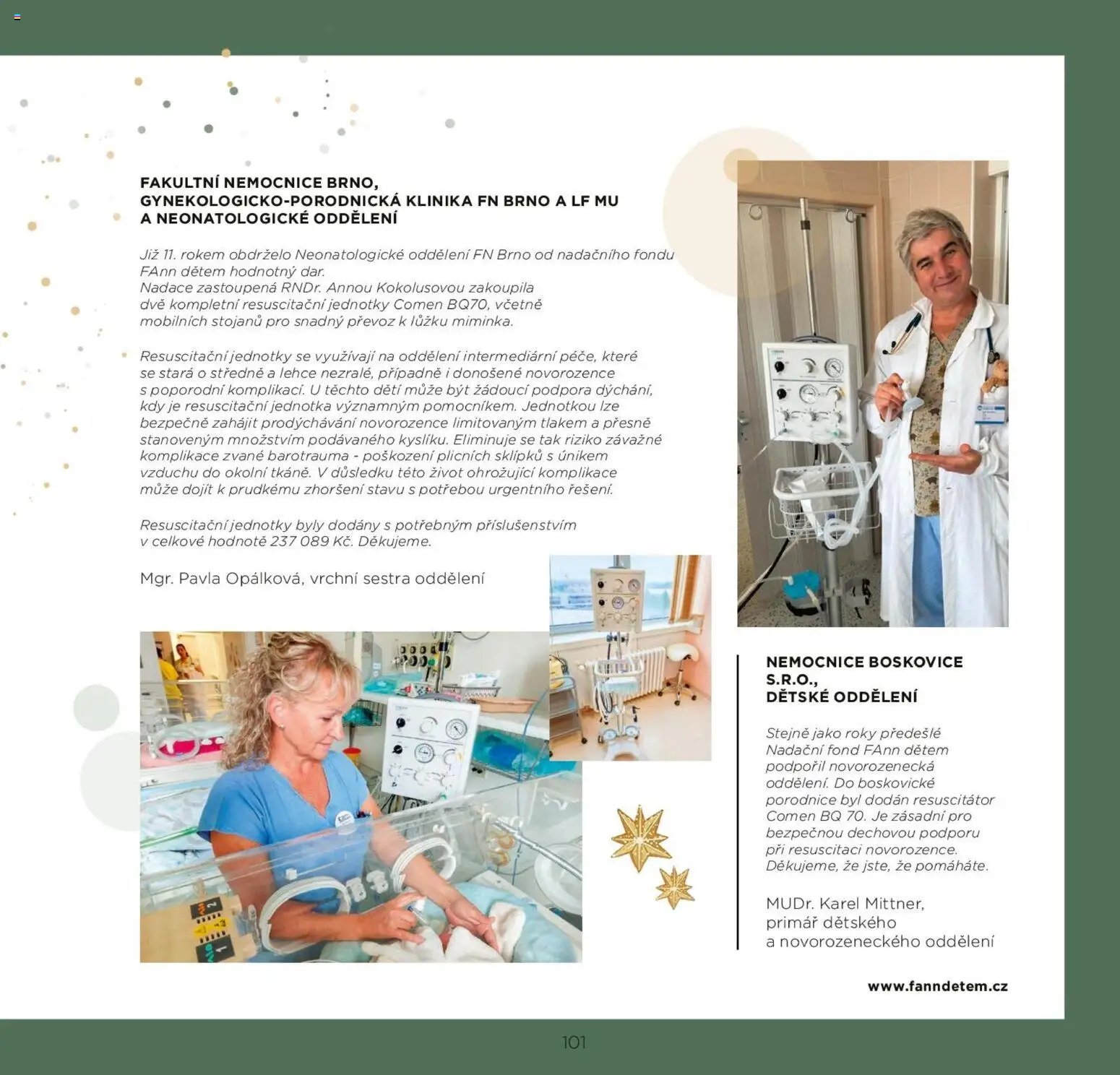 FAKULTNÍ NEMOCNICE BRNO,
GYNEKOLOGICKO-PORODNICKÁ KLINIKA FN BRNO A LF MU
A NEONATOLOGICKÉ ODDĚLENÍ

Již 11. rokem obdrželo Neonatologické oddělení FN Brno od nadačního fondu FAnn dětem hodnotný dar.
Nadace zastoupená RNDr. Annou Kokolusovou zakoupila dvě kompletní resuscitační jednotky Comen BQ70, včetně mobilních stojanů pro snadný převoz k lůžku miminka.

Resuscitační jednotky se využívají na oddělení intermediární péče, které se stará o středně a lehce nezralé, případně i donošené novorozence s poporodní komplikací. U těchto dětí může být žádoucí podpora dýchání, kdy je resuscitační jednotka významným pomocníkem. Jednotkou lze bezpečně zahájit prodýchávání novorozence limitovaným tlakem a přesně stanoveným množstvím podávaného kyslíku. Eliminuje se tak riziko závažné komplikace zvané barotrauma - poškození plicních sklípků s únikem vzduchu do okolní tkáně. V důsledku této život ohrožující komplikace může dojít k prudkému zhoršení stavu s potřebou urgentního řešení.

Resuscitační jednotky byly dodány s potřebným příslušenstvím v celkové hodnotě 237 089 Kč. Děkujeme.

Mgr. Pavla Opálková, vrchní sestra oddělení

NEMOCNICE BOSKOVICE S.R.O.,
DĚTSKÉ ODDĚLENÍ

Stejně jako roky předešlé Nadační fond FAnn dětem podpořil novorozenecká oddělení. Do boskovické porodnice byl dodán resuscitátor Comen BQ 70. Je zásadní pro bezpečnou dechovou podporu při resuscitaci novorozence. Děkujeme, že jste, že pomáháte.

MUDr. Karel Mittner,
primář dětského
a novorozeneckého oddělení

www.fanndetem.cz

101