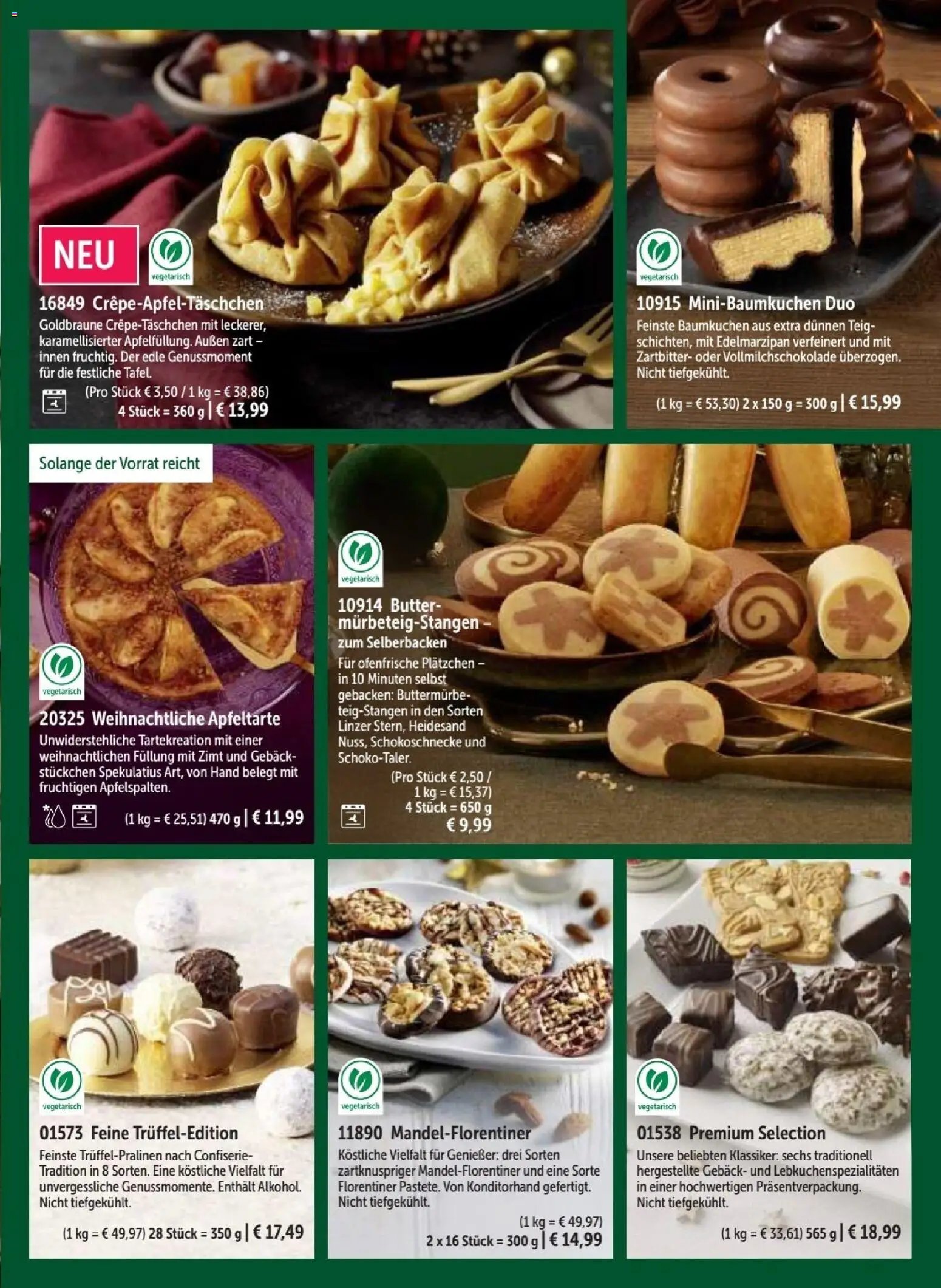 NEU

vegetarisch

16849 Crêpe-Apfel-Täschchen

Goldbraune Crêpe-Täschchen mit leckerer, karamellisierter Apfelfüllung. Außen zart – innen fruchtig. Der edle Genussmoment für die festliche Tafel.

(Pro Stück € 3,50 / 1 kg = € 38,86)
4 Stück = 360 g | € 13,99

vegetarisch

10915 Mini-Baumkuchen Duo

Feinste Baumkuchen aus extra dünnen Teigschichten, mit Edelmarzipan verfeinert und mit Zartbitter- oder Vollmilchschokolade überzogen. Nicht tiefgekühlt.

(1 kg = € 53,30) 2 x 150 g = 300 g | € 15,99

Solange der Vorrat reicht

vegetarisch

20325 Weihnachtliche Apfeltarte

Unwiderstehliche Tartekreation mit einer weihnachtlichen Füllung mit Zimt und Gebäckstückchen Spekulatius Art, von Hand belegt mit fruchtigen Apfelspalten.

(1 kg = € 25,51) 470 g | € 11,99

vegetarisch

10914 Buttermürbeteig-Stangen – zum Selberbacken

Für ofenfrische Plätzchen – in 10 Minuten selbst gebacken: Buttermürbeteig-Stangen in den Sorten Linzer Stern, Heidesand Nuss, Schokoschnecke und Schoko-Taler.

(Pro Stück € 2,50 / 1 kg = € 15,37)
4 Stück = 650 g
€ 9,99

vegetarisch

01573 Feine Trüffel-Edition

Feinste Trüffel-Pralinen nach Confiserie-Tradition in 8 Sorten. Eine köstliche Vielfalt für unvergessliche Genussmomente. Enthält Alkohol. Nicht tiefgekühlt.

(1 kg = € 49,97) 28 Stück = 350 g | € 17,49

vegetarisch

11890 Mandel-Florentiner

Köstliche Vielfalt für Genießer: drei Sorten zartknuspriger Mandel-Florentiner und eine Sorte Florentiner Pastete. Von Konditorhand gefertigt. Nicht tiefgekühlt.

(1 kg = € 49,97)
2 x 16 Stück = 300 g | € 14,99

vegetarisch

01538 Premium Selection

Unsere beliebten Klassiker: sechs traditionell hergestellte Gebäck- und Lebkuchenspezialitäten in einer hochwertigen Präsentverpackung. Nicht tiefgekühlt.

(1 kg = € 33,61) 565 g | € 18,99