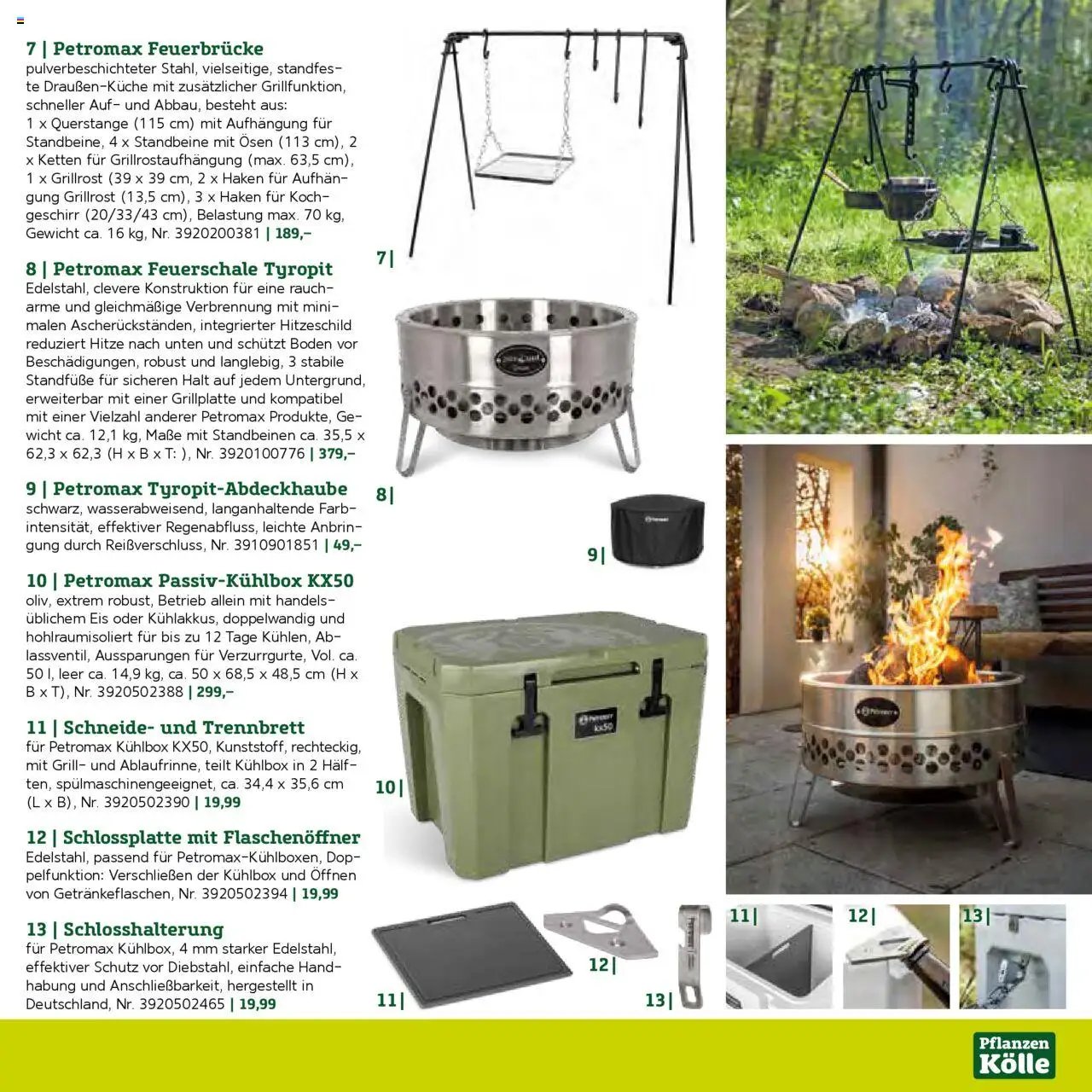 7 | Petromax Feuerbrücke
pulverbeschichteter Stahl, vielseitige, standfeste Draußen-Küche mit zusätzlicher Grillfunktion, schneller Auf- und Abbau, besteht aus: 1 x Querstange (115 cm) mit Aufhängung für Standbeine, 4 x Standbeine mit Ösen (113 cm), 2 x Ketten für Grillrostaufhängung (max. 63,5 cm), 1 x Grillrost (39 x 39 cm, 2 x Haken für Aufhängung Grillrost (13,5 cm), 3 x Haken für Kochgeschirr (20/33/43 cm), Belastung max. 70 kg, Gewicht ca. 16 kg, Nr. 3920200381 | 189,–

8 | Petromax Feuerschale Tyropit
Edelstahl, clevere Konstruktion für eine raucharme und gleichmäßige Verbrennung mit minimalen Ascherückständen, integrierter Hitzeschild reduziert Hitze nach unten und schützt Boden vor Beschädigungen, robust und langlebig, 3 stabile Standfüße für sicheren Halt auf jedem Untergrund, erweiterbar mit einer Grillplatte und kompatibel mit einer Vielzahl anderer Petromax Produkte, Gewicht ca. 12,1 kg, Maße mit Standbeinen ca. 35,5 x 62,3 x 62,3 (H x B x T: ), Nr. 3920100776 | 379,–

9 | Petromax Tyropit-Abdeckhaube
schwarz, wasserabweisend, langanhaltende Farbintensität, effektiver Regenabfluss, leichte Anbringung durch Reißverschluss, Nr. 3910901851 | 49,–

10 | Petromax Passiv-Kühlbox KX50
oliv, extrem robust, Betrieb allein mit handelsüblichem Eis oder Kühlakkus, doppelwandig und hohlraumisoliert für bis zu 12 Tage Kühlen, Ablassventil, Aussparungen für Verzurrgurte, Vol. ca. 50 l, leer ca. 14,9 kg, ca. 50 x 68,5 x 48,5 cm (H x B x T), Nr. 3920502388 | 299,–

11 | Schneide- und Trennbrett
für Petromax Kühlbox KX50, Kunststoff, rechteckig, mit Grill- und Ablaufrinne, teilt Kühlbox in 2 Hälften, spülmaschinengeeignet, ca. 34,4 x 35,6 cm (L x B), Nr. 3920502390 | 19,99

12 | Schlossplatte mit Flaschenöffner
Edelstahl, passend für Petromax-Kühlboxen, Doppelfunktion: Verschließen der Kühlbox und Öffnen von Getränkeflaschen, Nr. 3920502394 | 19,99

13 | Schlosshalterung
für Petromax Kühlbox, 4 mm starker Edelstahl, effektiver Schutz vor Diebstahl, einfache Handhabung und Anschließbarkeit, hergestellt in Deutschland, Nr. 3920502465 | 19,99

7|
8|
9|
KX50
10|
11|
12|
13|
11|
12|
13|

Pflanzen Kölle