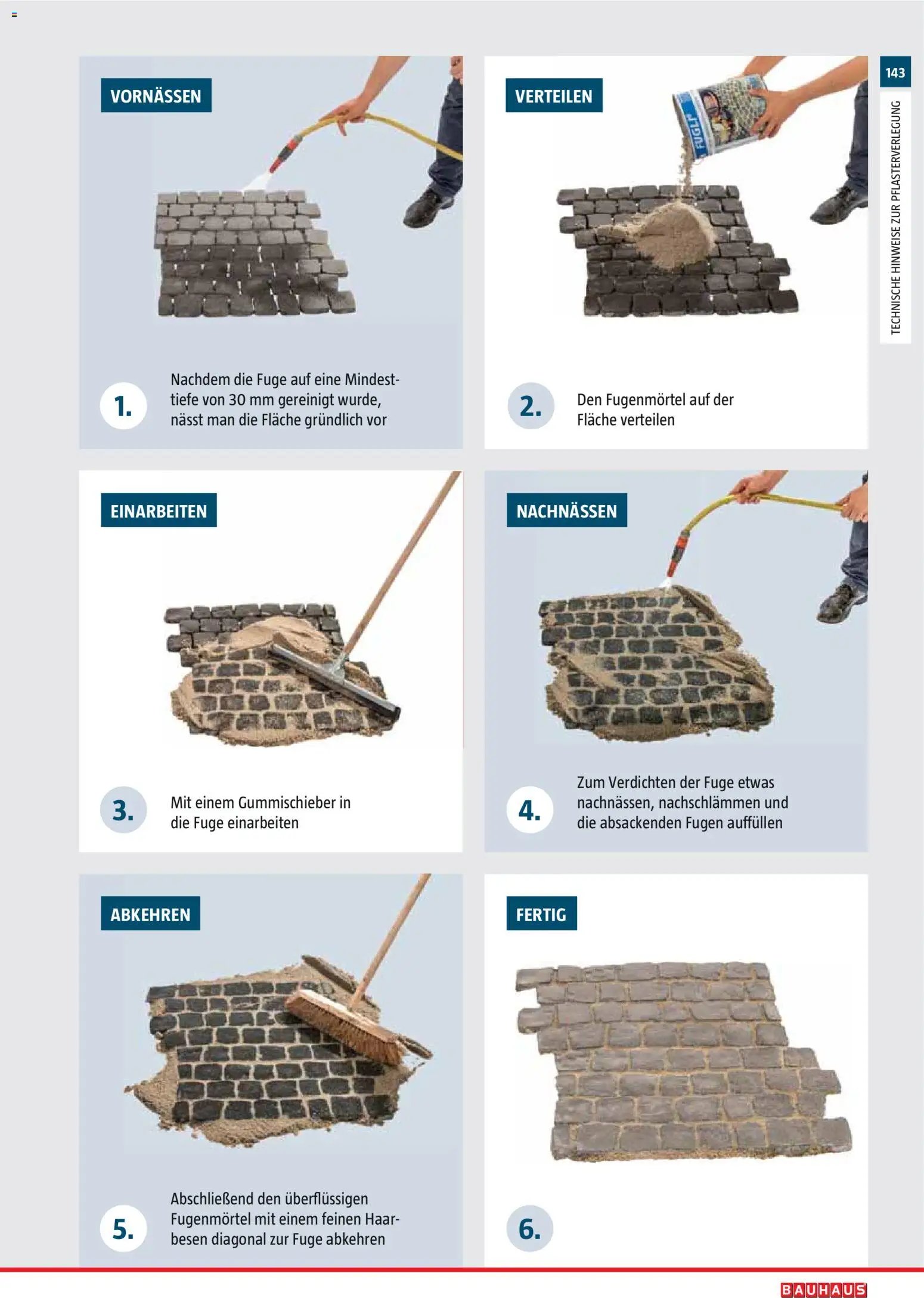 143

TECHNISCHE HINWEISE ZUR PFLASTERVERLEGUNG

VORNÄSSEN

1. Nachdem die Fuge auf eine Mindesttiefe von 30 mm gereinigt wurde, nässt man die Fläche gründlich vor

VERTEILEN

FUGLI

2. Den Fugenmörtel auf der Fläche verteilen

EINARBEITEN

3. Mit einem Gummischieber in die Fuge einarbeiten

NACHNÄSSEN

4. Zum Verdichten der Fuge etwas nachnässen, nachschlämmen und die absackenden Fugen auffüllen

ABKEHREN

5. Abschließend den überflüssigen Fugenmörtel mit einem feinen Haarbesen diagonal zur Fuge abkehren

FERTIG

6.

BAUHAUS