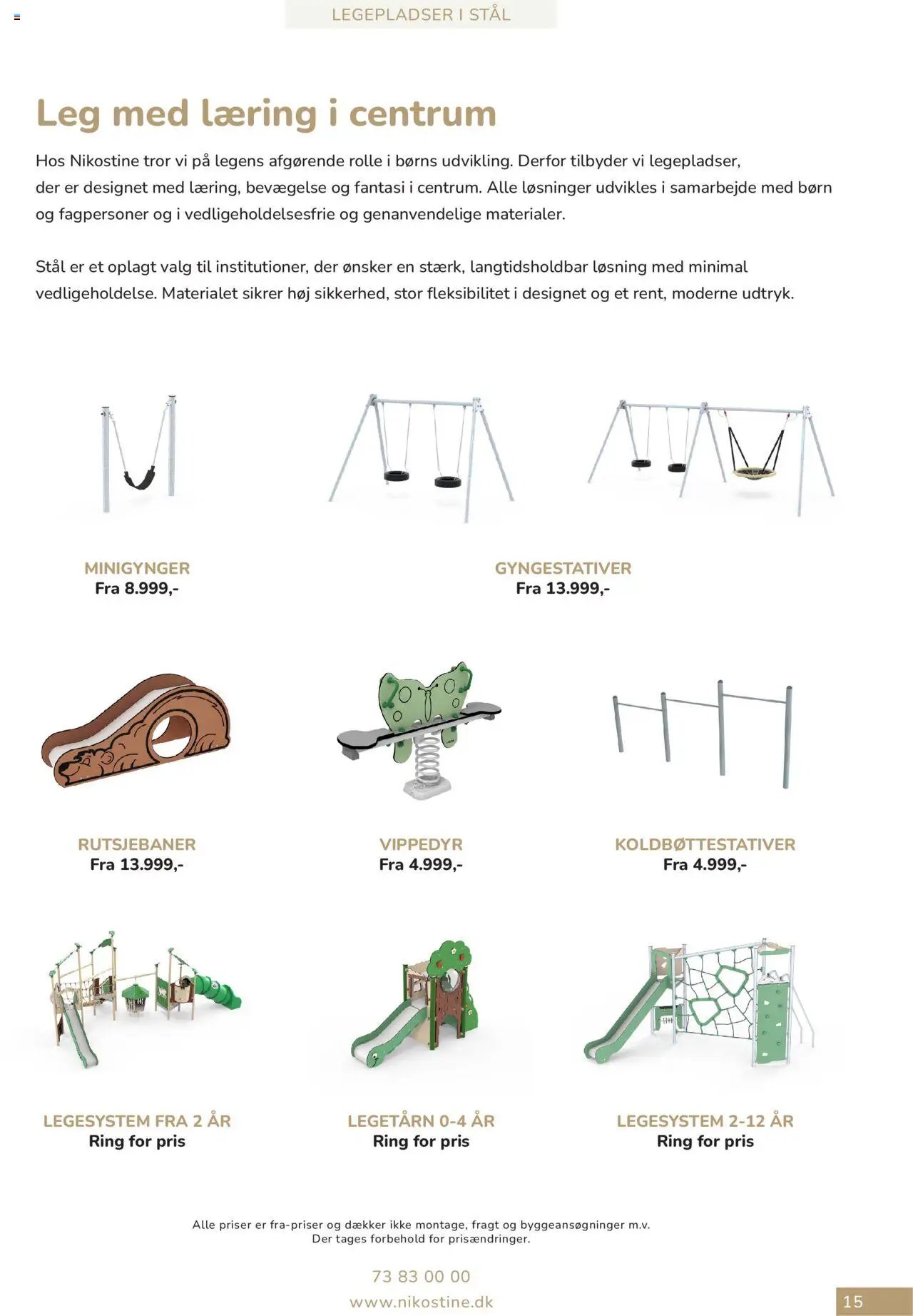 LEGEPLADSER I STÅL

Leg med læring i centrum

Hos Nikostine tror vi på legens afgørende rolle i børns udvikling. Derfor tilbyder vi legepladser, der er designet med læring, bevægelse og fantasi i centrum. Alle løsninger udvikles i samarbejde med børn og fagpersoner og i vedligeholdelsesfrie og genanvendelige materialer.

Stål er et oplagt valg til institutioner, der ønsker en stærk, langtidsholdbar løsning med minimal vedligeholdelse. Materialet sikrer høj sikkerhed, stor fleksibilitet i designet og et rent, moderne udtryk.

MINIGYNGER
Fra 8.999,-

GYNGESTATIVER
Fra 13.999,-

RUTSJEBANER
Fra 13.999,-

VIPPEDYR
Fra 4.999,-

KOLDBØTTESTATIVER
Fra 4.999,-

LEGESYSTEM FRA 2 ÅR
Ring for pris

LEGETÅRN 0-4 ÅR
Ring for pris

LEGESYSTEM 2-12 ÅR
Ring for pris

Alle priser er fra-priser og dækker ikke montage, fragt og byggeansøgninger m.v.
Der tages forbehold for prisændringer.

73 83 00 00
www.nikostine.dk

15