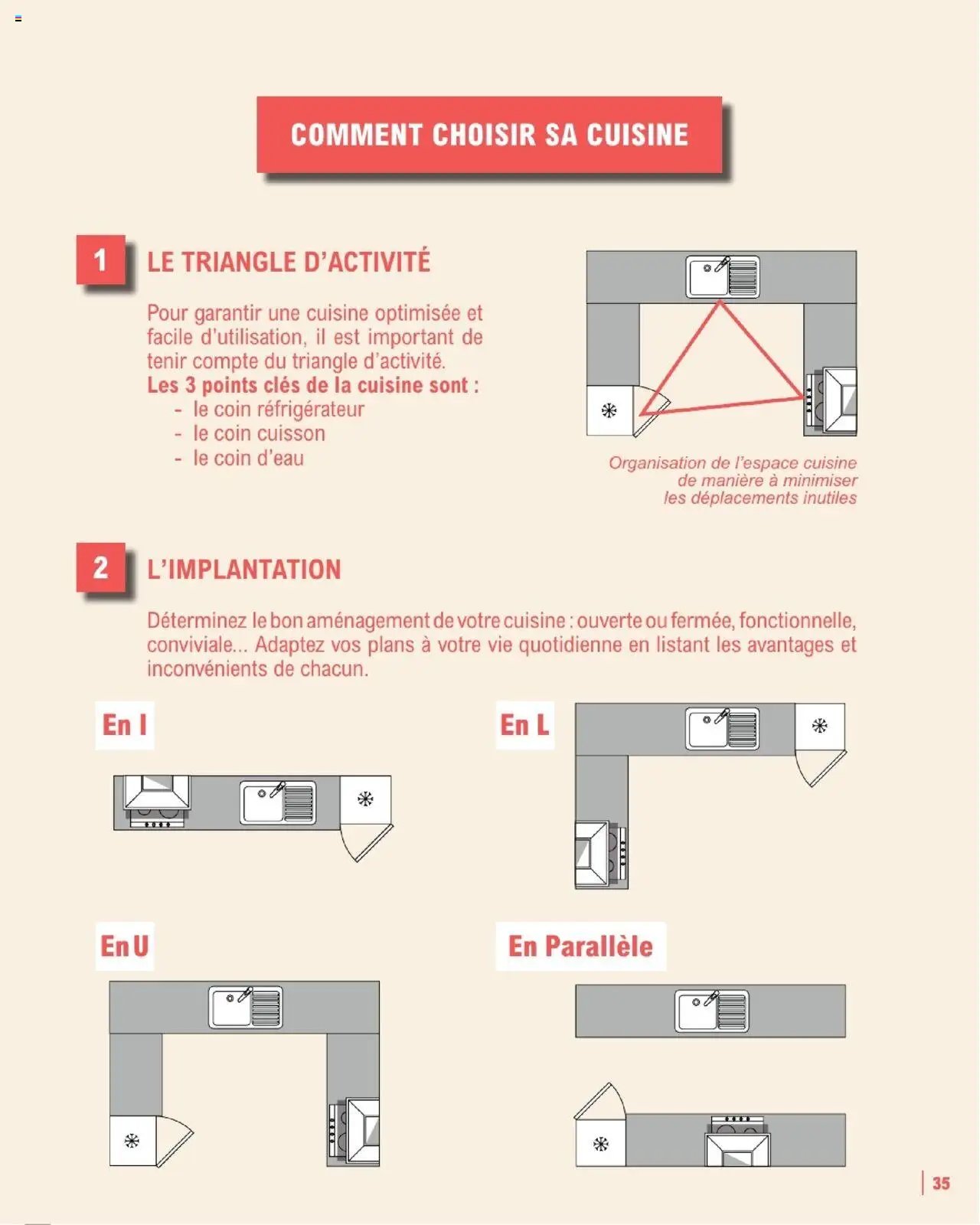 COMMENT CHOISIR SA CUISINE

1 LE TRIANGLE D'ACTIVITÉ

Pour garantir une cuisine optimisée et facile d'utilisation, il est important de tenir compte du triangle d'activité.
Les 3 points clés de la cuisine sont :
- le coin réfrigérateur
- le coin cuisson
- le coin d'eau

Organisation de l'espace cuisine de manière à minimiser les déplacements inutiles

2 L'IMPLANTATION

Déterminez le bon aménagement de votre cuisine : ouverte ou fermée, fonctionnelle, conviviale... Adaptez vos plans à votre vie quotidienne en listant les avantages et inconvénients de chacun.

En I

En L

En U

En Parallèle

35