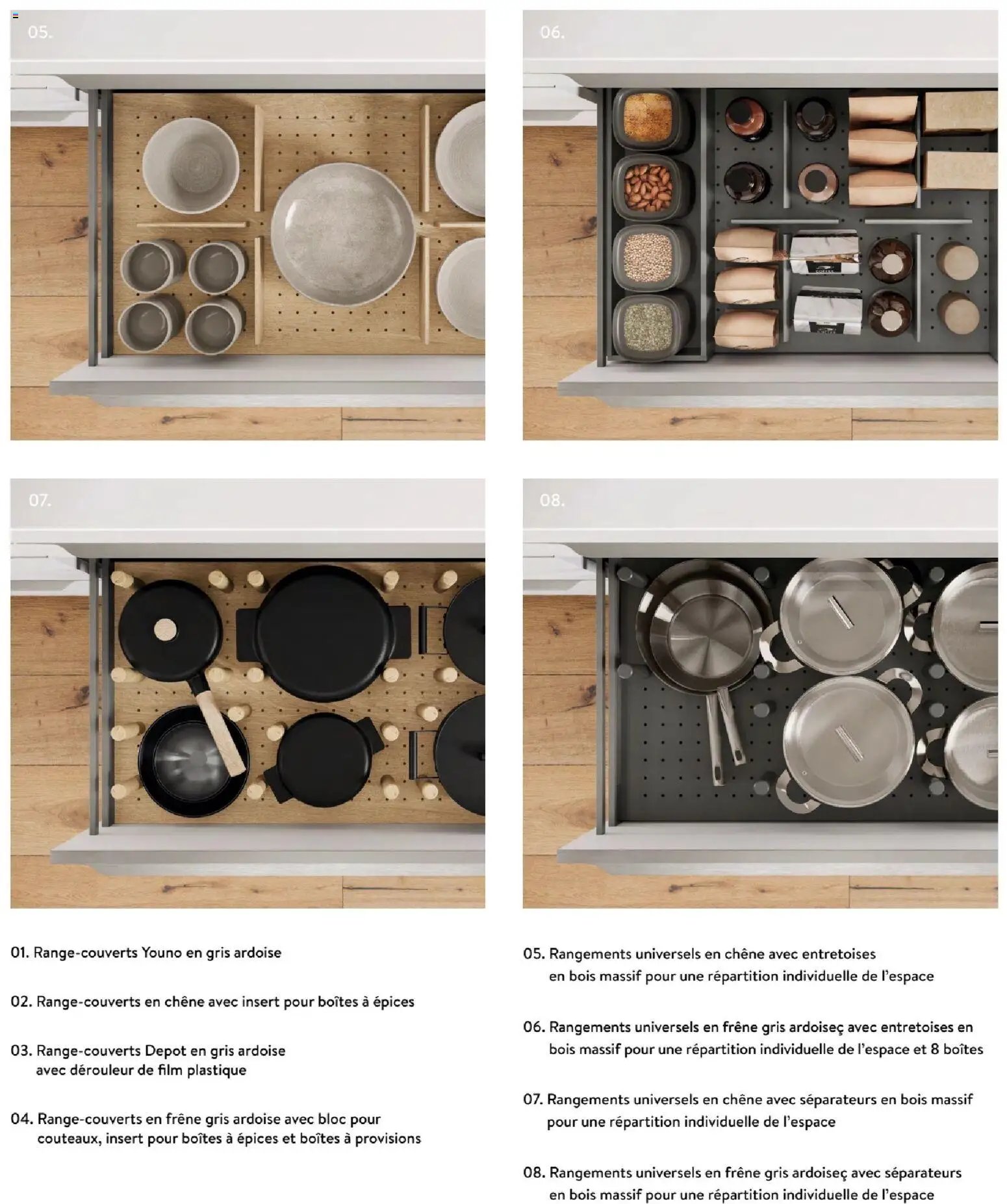 05.

06.

07.

08.

01. Range-couverts Youno en gris ardoise

02. Range-couverts en chêne avec insert pour boîtes à épices

03. Range-couverts Depot en gris ardoise avec dérouleur de film plastique

04. Range-couverts en frêne gris ardoise avec bloc pour couteaux, insert pour boîtes à épices et boîtes à provisions

05. Rangements universels en chêne avec entretoises en bois massif pour une répartition individuelle de l'espace

06. Rangements universels en frêne gris ardoiseç avec entretoises en bois massif pour une répartition individuelle de l'espace et 8 boîtes

07. Rangements universels en chêne avec séparateurs en bois massif pour une répartition individuelle de l'espace

08. Rangements universels en frêne gris ardoiseç avec séparateurs en bois massif pour une répartition individuelle de l'espace