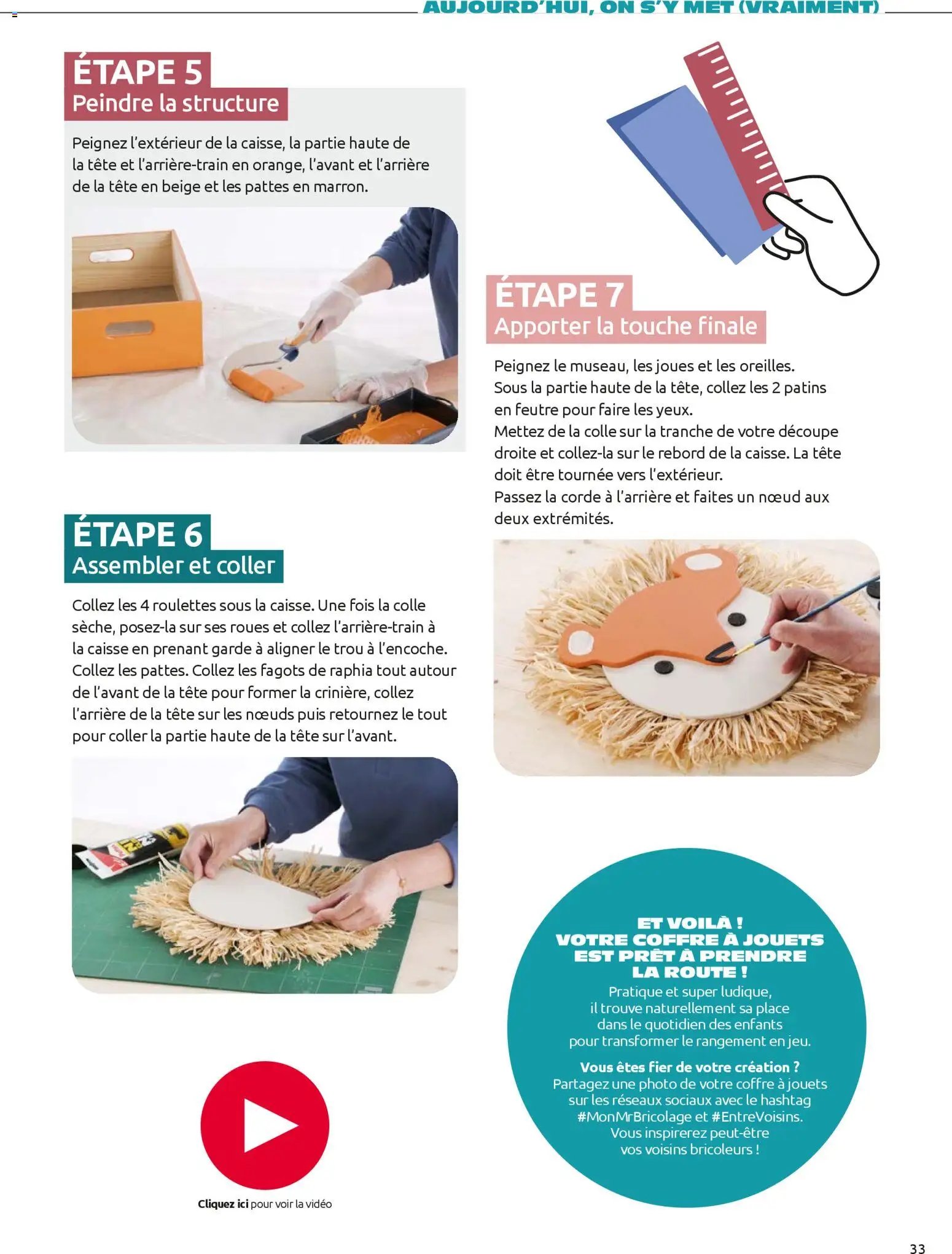 AUJOURD'HUI, ON S'Y MET (VRAIMENT)

ÉTAPE 5
Peindre la structure

Peignez l'extérieur de la caisse, la partie haute de la tête et l'arrière-train en orange, l'avant et l'arrière de la tête en beige et les pattes en marron.

ÉTAPE 6
Assembler et coller

Collez les 4 roulettes sous la caisse. Une fois la colle sèche, posez-la sur ses roues et collez l'arrière-train à la caisse en prenant garde à aligner le trou à l'encoche. Collez les pattes. Collez les fagots de raphia tout autour de l'avant de la tête pour former la crinière, collez l'arrière de la tête sur les nœuds puis retournez le tout pour coller la partie haute de la tête sur l'avant.

Cliquez ici pour voir la vidéo

ÉTAPE 7
Apporter la touche finale

Peignez le museau, les joues et les oreilles.
Sous la partie haute de la tête, collez les 2 patins en feutre pour faire les yeux.
Mettez de la colle sur la tranche de votre découpe droite et collez-la sur le rebord de la caisse. La tête doit être tournée vers l'extérieur.
Passez la corde à l'arrière et faites un nœud aux deux extrémités.

ET VOILÀ !
VOTRE COFFRE À JOUETS EST PRÊT À PRENDRE LA ROUTE !
Pratique et super ludique, il trouve naturellement sa place dans le quotidien des enfants pour transformer le rangement en jeu.

Vous êtes fier de votre création ?
Partagez une photo de votre coffre à jouets sur les réseaux sociaux avec le hashtag #MonMrBricolage et #EntreVoisins. Vous inspirerez peut-être vos voisins bricoleurs !

33