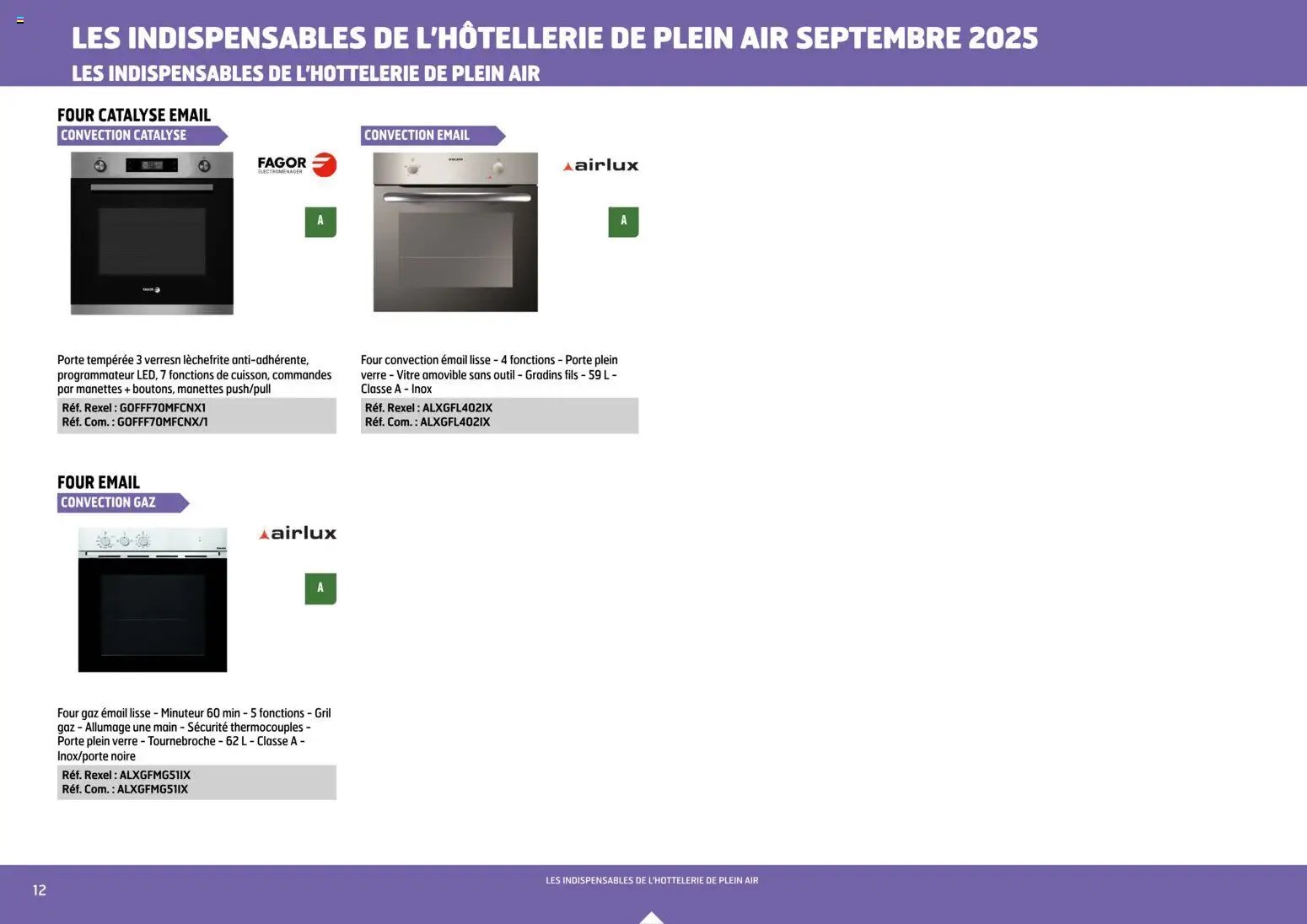 LES INDISPENSABLES DE L'HÔTELLERIE DE PLEIN AIR SEPTEMBRE 2025
LES INDISPENSABLES DE L'HOTTELERIE DE PLEIN AIR

FOUR CATALYSE EMAIL
CONVECTION CATALYSE

FAGOR
ELECTROMENAGER

A

Porte tempérée 3 verresn lèchefrite anti-adhérente, programmateur LED, 7 fonctions de cuisson, commandes par manettes + boutons, manettes push/pull

Réf. Rexel : GOFFF70MFCNX1
Réf. Com. : GOFFF70MFCNX/1

CONVECTION EMAIL

airlux

A

Four convection émail lisse - 4 fonctions - Porte plein verre - Vitre amovible sans outil - Gradins fils - 59 L - Classe A - Inox

Réf. Rexel : ALXGFL402IX
Réf. Com. : ALXGFL402IX

FOUR EMAIL
CONVECTION GAZ

airlux

A

Four gaz émail lisse - Minuteur 60 min - 5 fonctions - Gril gaz - Allumage une main - Sécurité thermocouples - Porte plein verre - Tournebroche - 62 L - Classe A - Inox/porte noire

Réf. Rexel : ALXGFMG51IX
Réf. Com. : ALXGFMG51IX

12

LES INDISPENSABLES DE L'HOTTELERIE DE PLEIN AIR