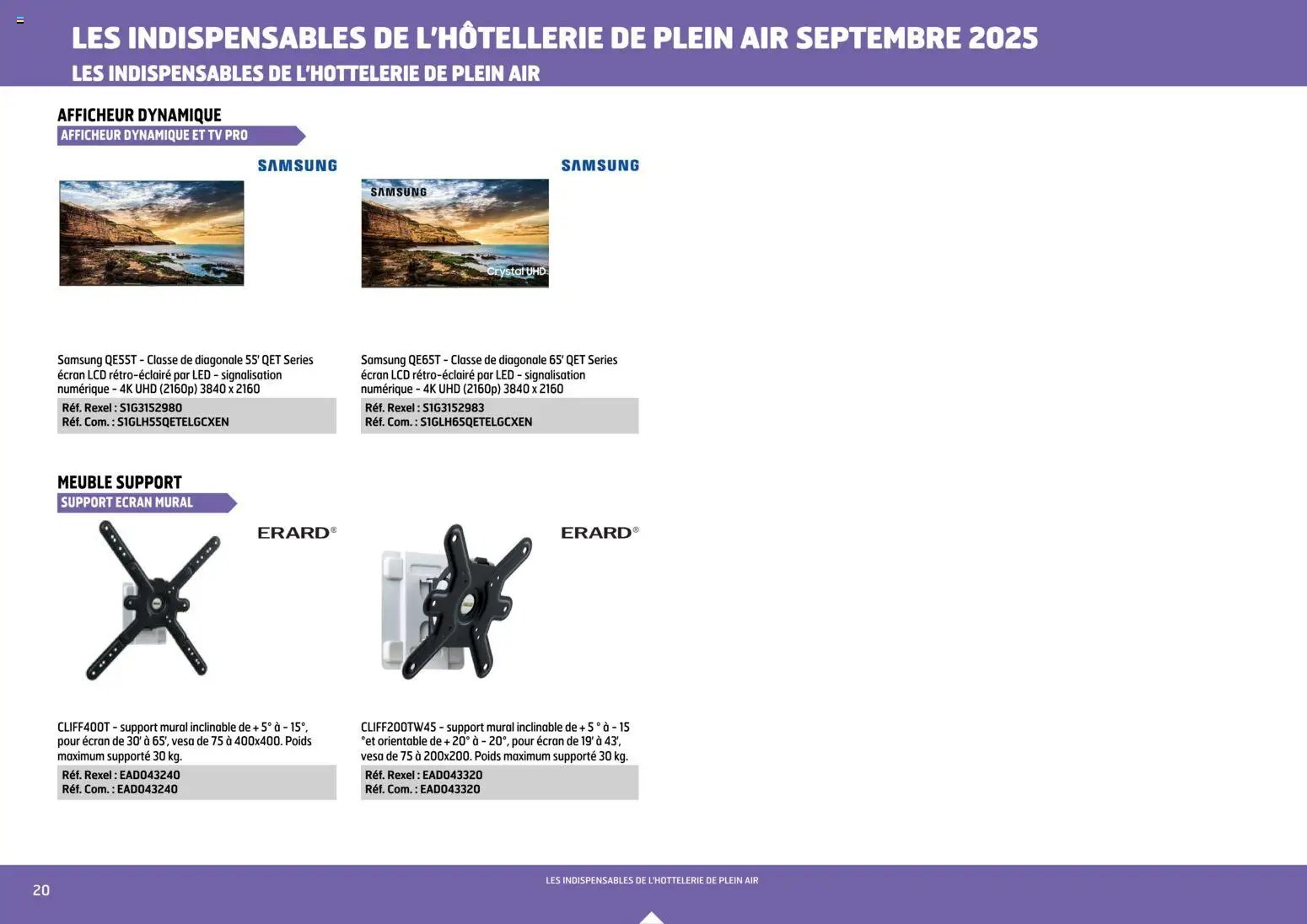 LES INDISPENSABLES DE L'HÔTELLERIE DE PLEIN AIR SEPTEMBRE 2025
LES INDISPENSABLES DE L'HOTTELERIE DE PLEIN AIR

AFFICHEUR DYNAMIQUE
AFFICHEUR DYNAMIQUE ET TV PRO

SAMSUNG

Samsung QE55T - Classe de diagonale 55' QET Series écran LCD rétro-éclairé par LED - signalisation numérique - 4K UHD (2160p) 3840 x 2160
Réf. Rexel : S1G3152980
Réf. Com. : S1GLH55QETELGCXEN

SAMSUNG
SAMSUNG
Crystal UHD

Samsung QE65T - Classe de diagonale 65' QET Series écran LCD rétro-éclairé par LED - signalisation numérique - 4K UHD (2160p) 3840 x 2160
Réf. Rexel : S1G3152983
Réf. Com. : S1GLH65QETELGCXEN

MEUBLE SUPPORT
SUPPORT ECRAN MURAL

ERARD®

CLIFF400T - support mural inclinable de + 5° à - 15°, pour écran de 30' à 65', vesa de 75 à 400x400. Poids maximum supporté 30 kg.
Réf. Rexel : EAD043240
Réf. Com. : EAD043240

ERARD®

CLIFF200TW45 - support mural inclinable de + 5 ° à - 15 °et orientable de + 20° à - 20°, pour écran de 19' à 43', vesa de 75 à 200x200. Poids maximum supporté 30 kg.
Réf. Rexel : EAD043320
Réf. Com. : EAD043320

20
LES INDISPENSABLES DE L'HOTTELERIE DE PLEIN AIR