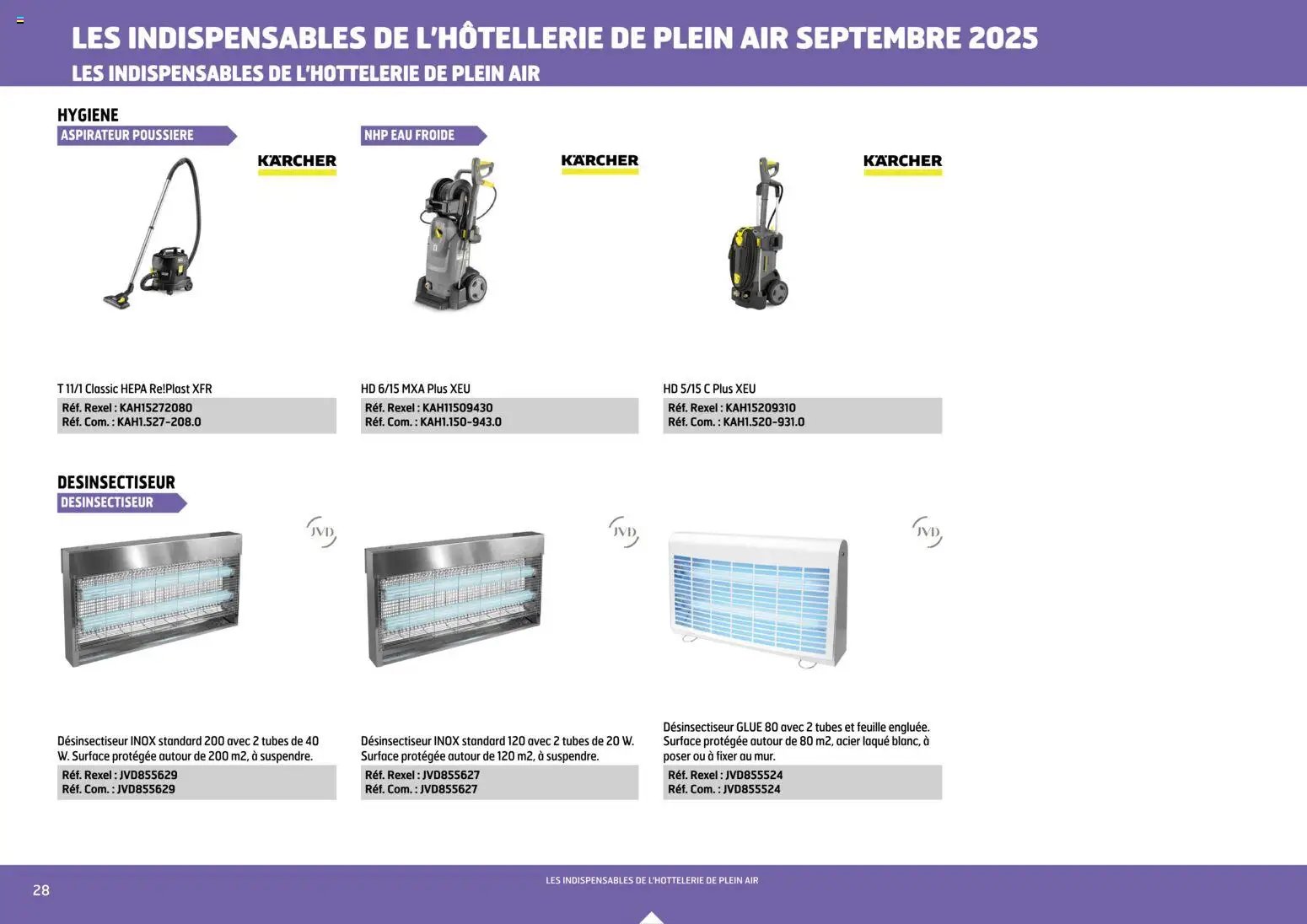 LES INDISPENSABLES DE L'HÔTELLERIE DE PLEIN AIR SEPTEMBRE 2025
LES INDISPENSABLES DE L'HOTTELERIE DE PLEIN AIR

HYGIENE
ASPIRATEUR POUSSIERE

KÄRCHER

T 11/1 Classic HEPA Re!Plast XFR
Réf. Rexel : KAH15272080
Réf. Com. : KAH1.527-208.0

NHP EAU FROIDE

KÄRCHER

HD 6/15 MXA Plus XEU
Réf. Rexel : KAH11509430
Réf. Com. : KAH1.150-943.0

KÄRCHER

HD 5/15 C Plus XEU
Réf. Rexel : KAH15209310
Réf. Com. : KAH1.520-931.0

DESINSECTISEUR
DESINSECTISEUR

JVD

Désinsectiseur INOX standard 200 avec 2 tubes de 40 W. Surface protégée autour de 200 m2, à suspendre.
Réf. Rexel : JVD855629
Réf. Com. : JVD855629

JVD

Désinsectiseur INOX standard 120 avec 2 tubes de 20 W. Surface protégée autour de 120 m2, à suspendre.
Réf. Rexel : JVD855627
Réf. Com. : JVD855627

JVD

Désinsectiseur GLUE 80 avec 2 tubes et feuille engluée. Surface protégée autour de 80 m2, acier laqué blanc, à poser ou à fixer au mur.
Réf. Rexel : JVD855524
Réf. Com. : JVD855524

28
LES INDISPENSABLES DE L'HOTTELERIE DE PLEIN AIR