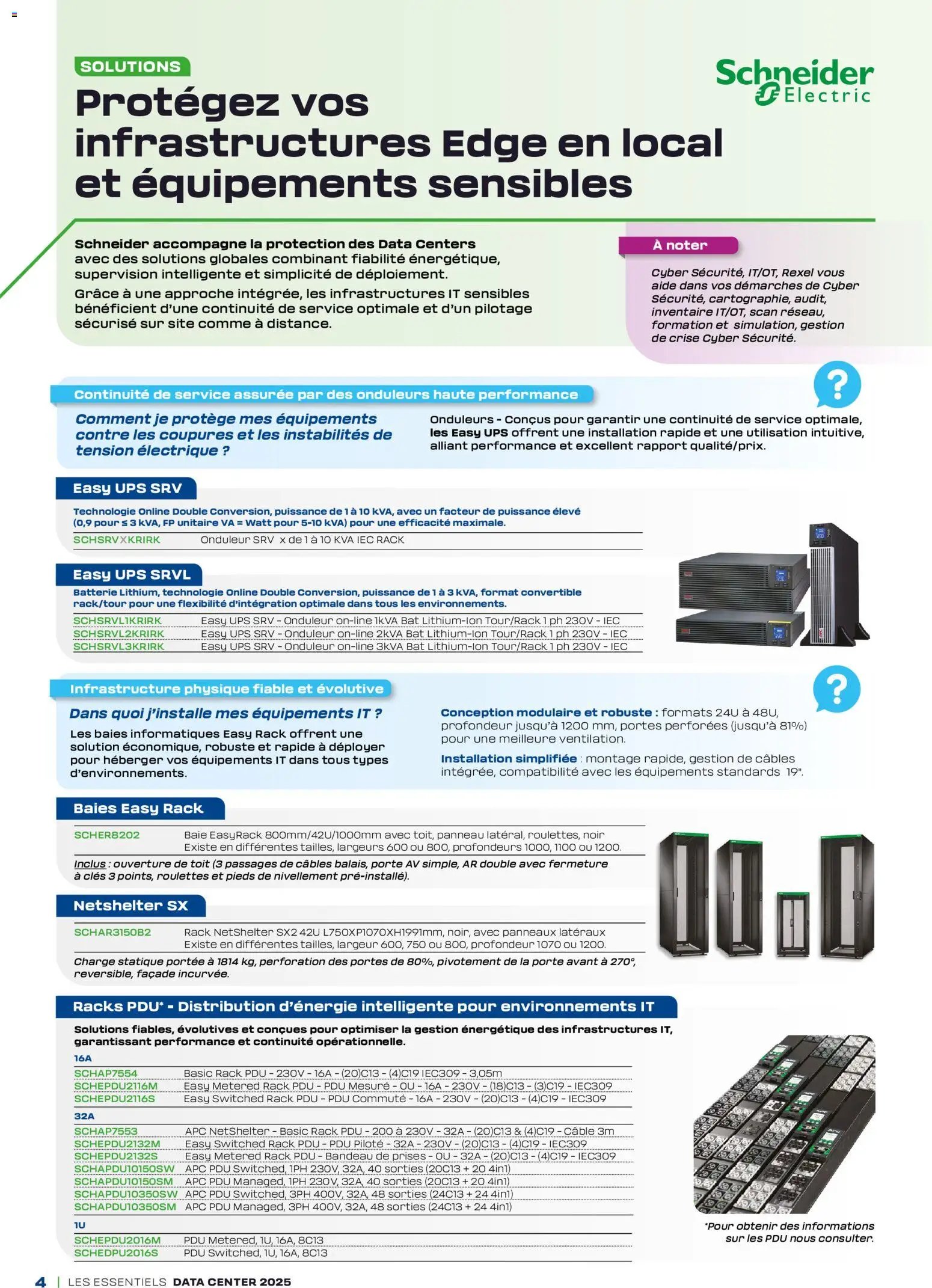 SOLUTIONS

Schneider Electric

Protégez vos infrastructures Edge en local et équipements sensibles

Schneider accompagne la protection des Data Centers avec des solutions globales combinant fiabilité énergétique, supervision intelligente et simplicité de déploiement.

Grâce à une approche intégrée, les infrastructures IT sensibles bénéficient d'une continuité de service optimale et d'un pilotage sécurisé sur site comme à distance.

À noter

Cyber Sécurité, IT/OT, Rexel vous aide dans vos démarches de Cyber Sécurité, cartographie, audit, inventaire IT/OT, scan réseau, formation et simulation, gestion de crise Cyber Sécurité.

Continuité de service assurée par des onduleurs haute performance

Comment je protège mes équipements contre les coupures et les instabilités de tension électrique ?

Onduleurs - Conçus pour garantir une continuité de service optimale, les Easy UPS offrent une installation rapide et une utilisation intuitive, alliant performance et excellent rapport qualité/prix.

Easy UPS SRV

Technologie Online Double Conversion, puissance de 1 à 10 kVA, avec un facteur de puissance élevé (0,9 pour ≤ 3 kVA, FP unitaire VA = Watt pour 5-10 kVA) pour une efficacité maximale.

| SCHSRVXKRIRK | Onduleur SRV x de 1 à 10 KVA IEC RACK |
|---|---|

Easy UPS SRVL

Batterie Lithium, technologie Online Double Conversion, puissance de 1 à 3 kVA, format convertible rack/tour pour une flexibilité d'intégration optimale dans tous les environnements.

| SCHSRVL1KRIRK | Easy UPS SRV - Onduleur on-line 1kVA Bat Lithium-Ion Tour/Rack 1 ph 230V - IEC |
|---|---|
| SCHSRVL2KRIRK | Easy UPS SRV - Onduleur on-line 2kVA Bat Lithium-Ion Tour/Rack 1 ph 230V - IEC |
| SCHSRVL3KRIRK | Easy UPS SRV - Onduleur on-line 3kVA Bat Lithium-Ion Tour/Rack 1 ph 230V - IEC |

Infrastructure physique fiable et évolutive

Dans quoi j'installe mes équipements IT ?

Les baies informatiques Easy Rack offrent une solution économique, robuste et rapide à déployer pour héberger vos équipements IT dans tous types d'environnements.

Conception modulaire et robuste : formats 24U à 48U, profondeur jusqu'à 1200 mm, portes perforées (jusqu'à 81%) pour une meilleure ventilation.

Installation simplifiée : montage rapide, gestion de câbles intégrée, compatibilité avec les équipements standards 19".

Baies Easy Rack

| SCHER8202 | Baie EasyRack 800mm/42U/1000mm avec toit, panneau latéral, roulettes, noir Existe en différentes tailles, largeurs 600 ou 800, profondeurs 1000, 1100 ou 1200. |
|---|---|

Inclus : ouverture de toit (3 passages de câbles balais, porte AV simple, AR double avec fermeture à clés 3 points, roulettes et pieds de nivellement pré-installé).

Netshelter SX

| SCHAR3150B2 | Rack NetShelter SX2 42U L750XP1070XH1991mm, noir, avec panneaux latéraux Existe en différentes tailles, largeur 600, 750 ou 800, profondeur 1070 ou 1200. |
|---|---|

Charge statique portée à 1814 kg, perforation des portes de 80%, pivotement de la porte avant à 270°, reversible, façade incurvée.

Racks PDU* - Distribution d'énergie intelligente pour environnements IT

Solutions fiables, évolutives et conçues pour optimiser la gestion énergétique des infrastructures IT, garantissant performance et continuité opérationnelle.

16A

| SCHAP7554 | Basic Rack PDU - 230V - 16A - (20)C13 - (4)C19 IEC309 - 3,05m |
|---|---|
| SCHEPDU2116M | Easy Metered Rack PDU - PDU Mesuré - 0U - 16A - 230V - (18)C13 - (3)C19 - IEC309 |
| SCHEPDU2116S | Easy Switched Rack PDU - PDU Commuté - 16A - 230V - (20)C13 - (4)C19 - IEC309 |

32A

| SCHAP7553 | APC NetShelter - Basic Rack PDU - 200 à 230V - 32A - (20)C13 & (4)C19 - Câble 3m |
|---|---|
| SCHEPDU2132M | Easy Switched Rack PDU - PDU Piloté - 32A - 230V - (20)C13 - (4)C19 - IEC309 |
| SCHEPDU2132S | Easy Metered Rack PDU - Bandeau de prises - 0U - 32A - (20)C13 - (4)C19 - IEC309 |
| SCHAPDU10150SW | APC PDU Switched, 1PH 230V, 32A, 40 sorties (20C13 + 20 4in1) |
| SCHAPDU10150SM | APC PDU Managed, 1PH 230V, 32A, 40 sorties (20C13 + 20 4in1) |
| SCHAPDU10350SW | APC PDU Switched, 3PH 400V, 32A, 48 sorties (24C13 + 24 4in1) |
| SCHAPDU10350SM | APC PDU Managed, 3PH 400V, 32A, 48 sorties (24C13 + 24 4in1) |

1U

| SCHEPDU2016M | PDU Metered, 1U, 16A, 8C13 |
|---|---|
| SCHEDPU2016S | PDU Switched, 1U, 16A, 8C13 |

*Pour obtenir des informations sur les PDU nous consulter.

4 | LES ESSENTIELS DATA CENTER 2025