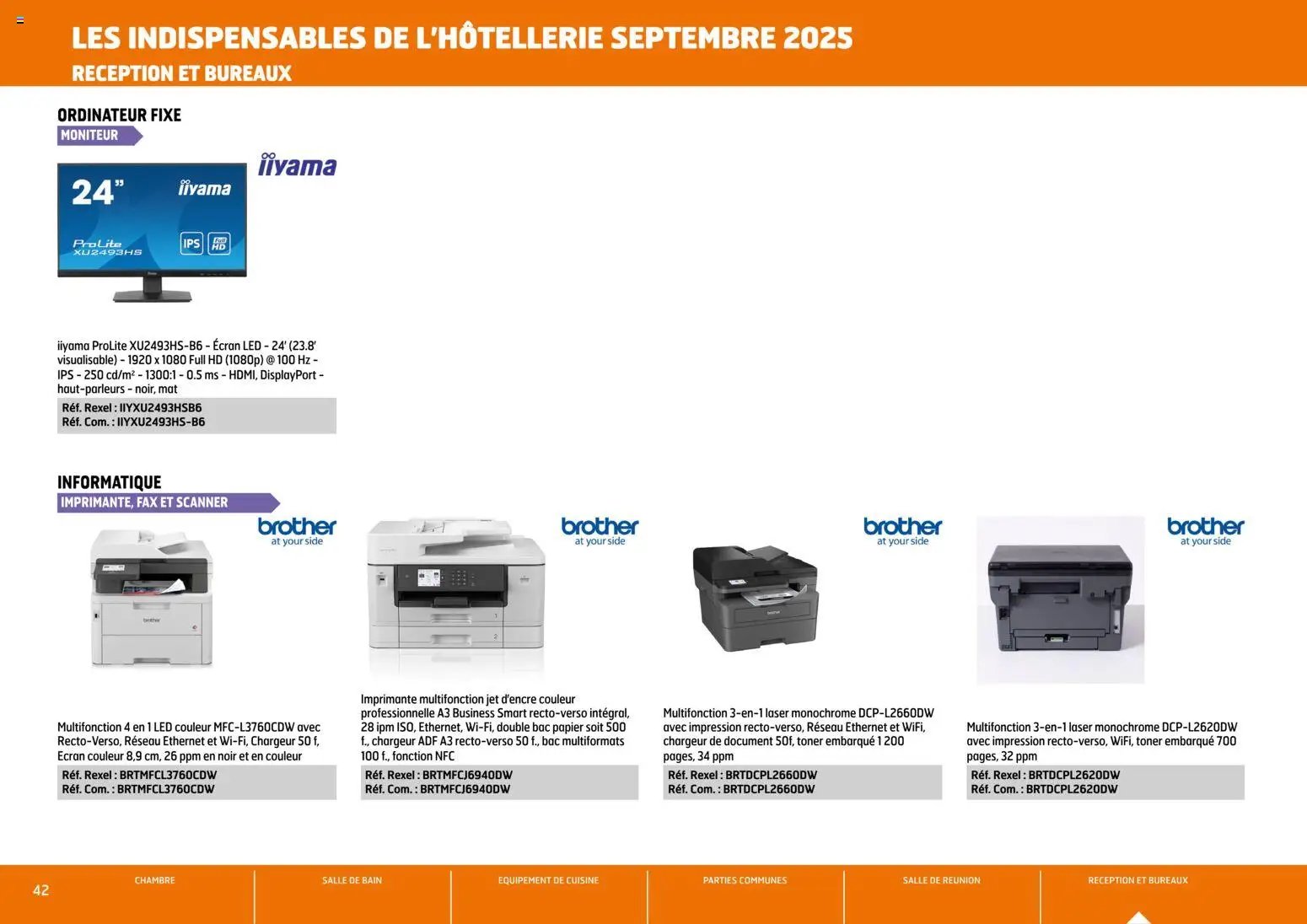 LES INDISPENSABLES DE L'HÔTELLERIE SEPTEMBRE 2025
RECEPTION ET BUREAUX

ORDINATEUR FIXE
MONITEUR

iiyama

24" iiyama ProLite XU2493HS IPS Full HD

iiyama ProLite XU2493HS-B6 - Écran LED - 24' (23.8' visualisable) - 1920 x 1080 Full HD (1080p) @ 100 Hz - IPS - 250 cd/m² - 1300:1 - 0.5 ms - HDMI, DisplayPort - haut-parleurs - noir, mat
Réf. Rexel : IIYXU2493HSB6
Réf. Com. : IIYXU2493HS-B6

INFORMATIQUE
IMPRIMANTE, FAX ET SCANNER

brother at your side

Multifonction 4 en 1 LED couleur MFC-L3760CDW avec Recto-Verso, Réseau Ethernet et Wi-Fi, Chargeur 50 f, Ecran couleur 8,9 cm, 26 ppm en noir et en couleur
Réf. Rexel : BRTMFCL3760CDW
Réf. Com. : BRTMFCL3760CDW

brother at your side

Imprimante multifonction jet d'encre couleur professionnelle A3 Business Smart recto-verso intégral, 28 ipm ISO, Ethernet, Wi-Fi, double bac papier soit 500 f., chargeur ADF A3 recto-verso 50 f., bac multiformats 100 f., fonction NFC
Réf. Rexel : BRTMFCJ6940DW
Réf. Com. : BRTMFCJ6940DW

brother at your side

Multifonction 3-en-1 laser monochrome DCP-L2660DW avec impression recto-verso, Réseau Ethernet et WiFi, chargeur de document 50f, toner embarqué 1 200 pages, 34 ppm
Réf. Rexel : BRTDCPL2660DW
Réf. Com. : BRTDCPL2660DW

brother at your side

Multifonction 3-en-1 laser monochrome DCP-L2620DW avec impression recto-verso, WiFi, toner embarqué 700 pages, 32 ppm
Réf. Rexel : BRTDCPL2620DW
Réf. Com. : BRTDCPL2620DW

42
CHAMBRE
SALLE DE BAIN
EQUIPEMENT DE CUISINE
PARTIES COMMUNES
SALLE DE REUNION
RECEPTION ET BUREAUX