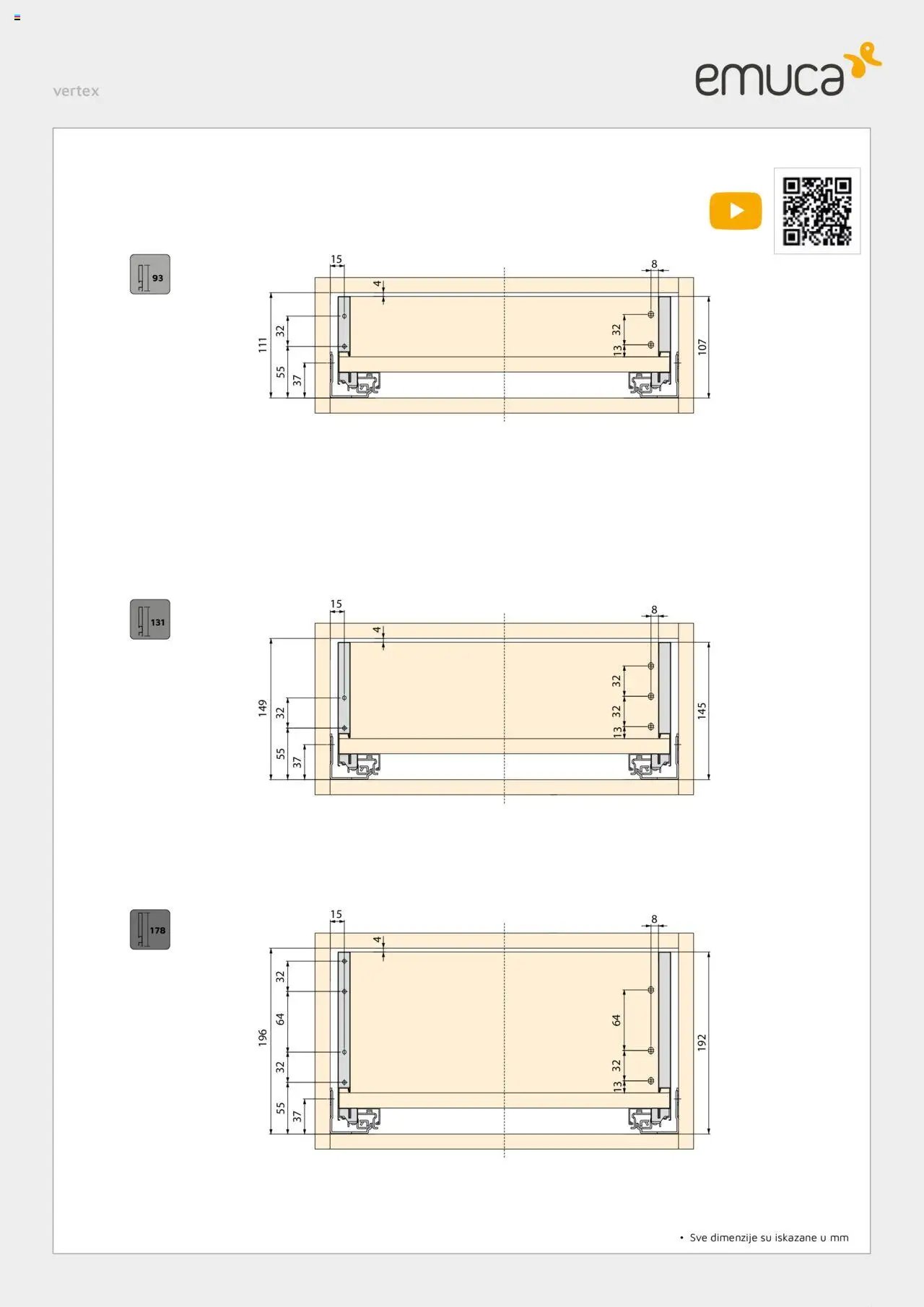 vertex

emuca

93

15

4

8

111

32

55

37

32

13

107

131

15

4

8

149

32

55

37

32

32

13

145

178

15

4

8

196

32

64

32

55

37

64

32

13

192

• Sve dimenzije su iskazane u mm