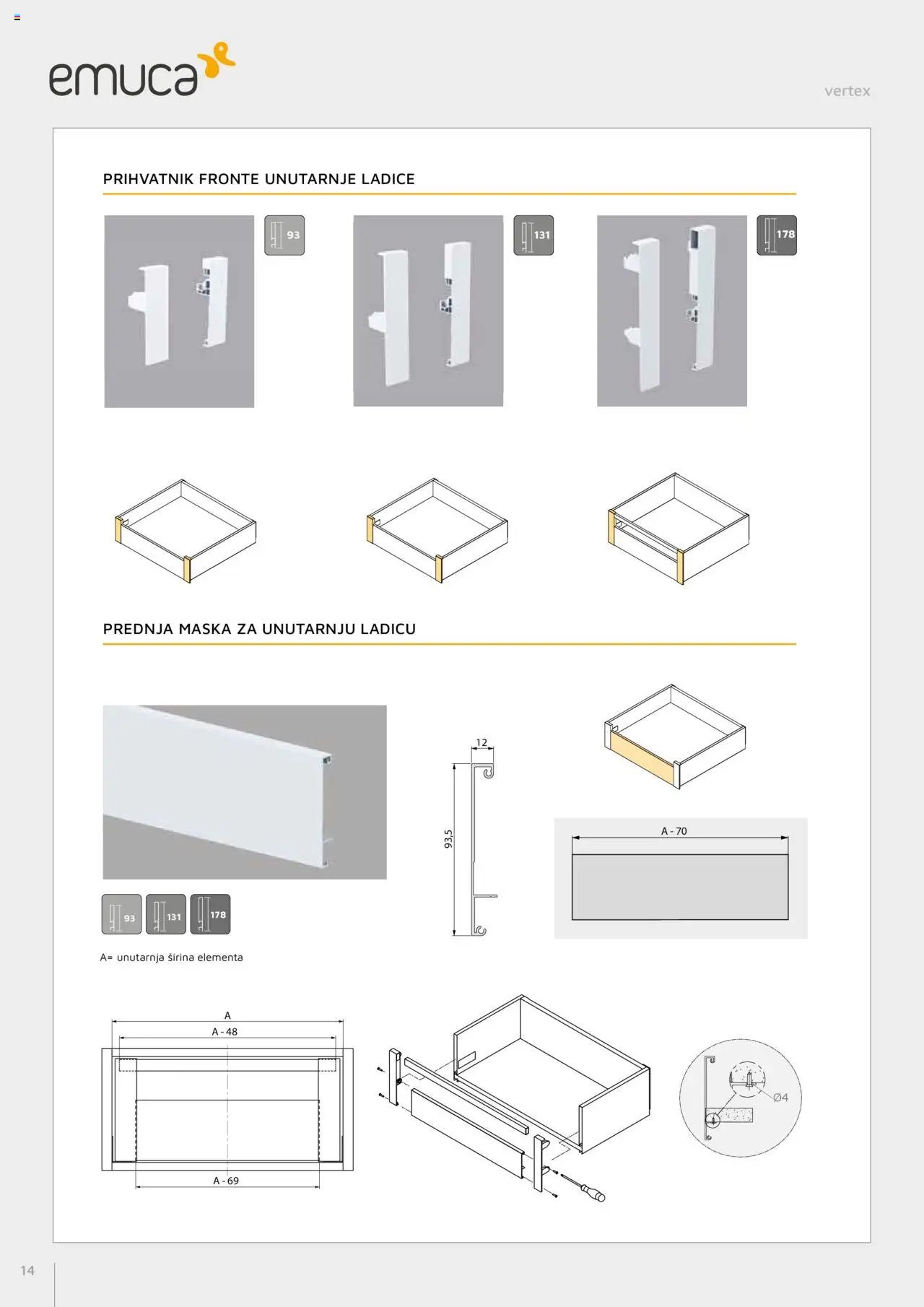 emuca

vertex

PRIHVATNIK FRONTE UNUTARNJE LADICE

93

131

178

PREDNJA MASKA ZA UNUTARNJU LADICU

12

93,5

A - 70

93 131 178

A= unutarnja širina elementa

A

A - 48

A - 69

Ø4

14