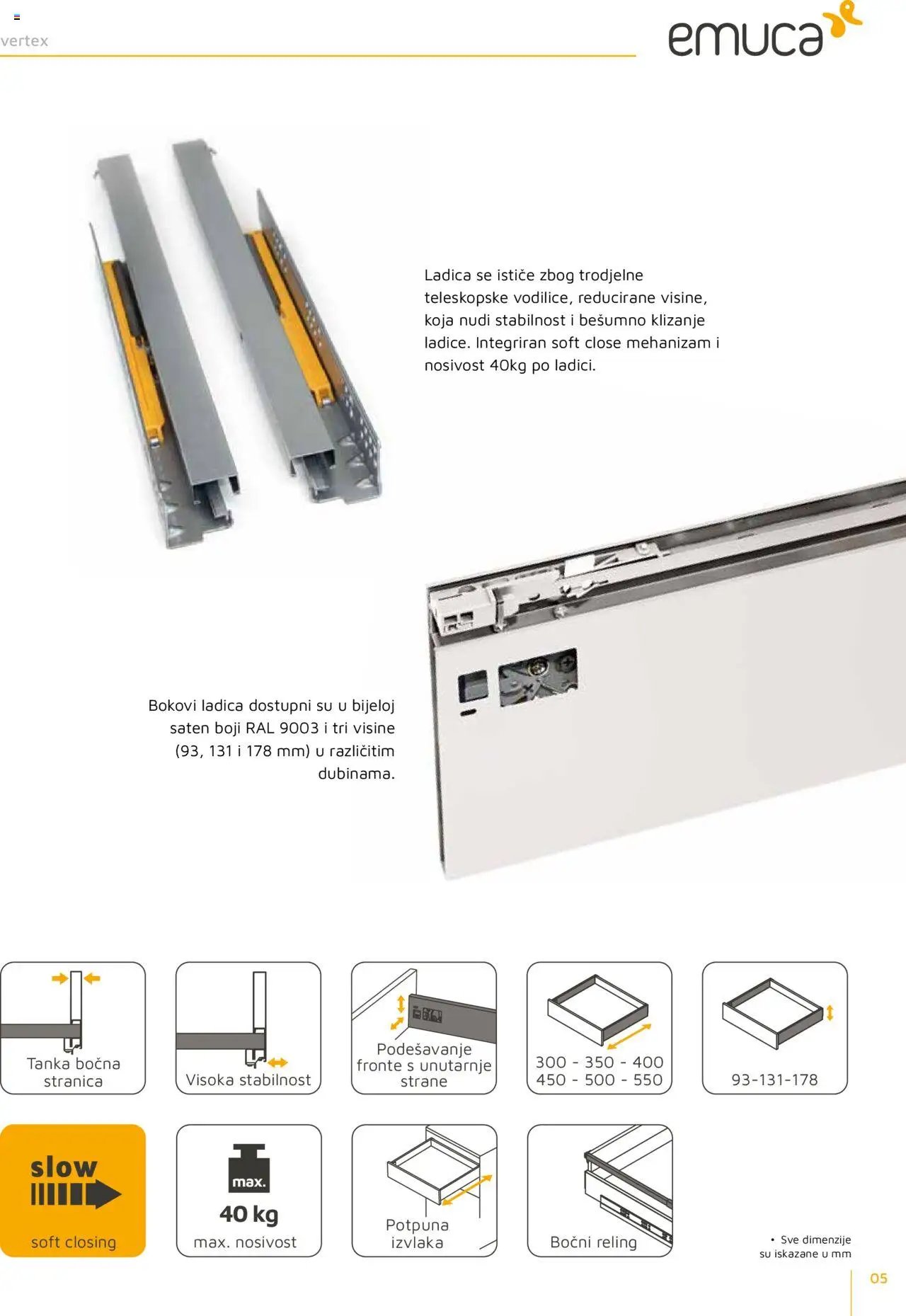 vertex

emuca

Ladica se ističe zbog trodjelne teleskopske vodilice, reducirane visine, koja nudi stabilnost i bešumno klizanje ladice. Integriran soft close mehanizam i nosivost 40kg po ladici.

Bokovi ladica dostupni su u bijeloj saten boji RAL 9003 i tri visine (93, 131 i 178 mm) u različitim dubinama.

Tanka bočna stranica

Visoka stabilnost

Podešavanje fronte s unutarnje strane

300 - 350 - 400
450 - 500 - 550

93-131-178

slow

soft closing

max.

40 kg

max. nosivost

Potpuna izvlaka

Bočni reling

• Sve dimenzije su iskazane u mm

05