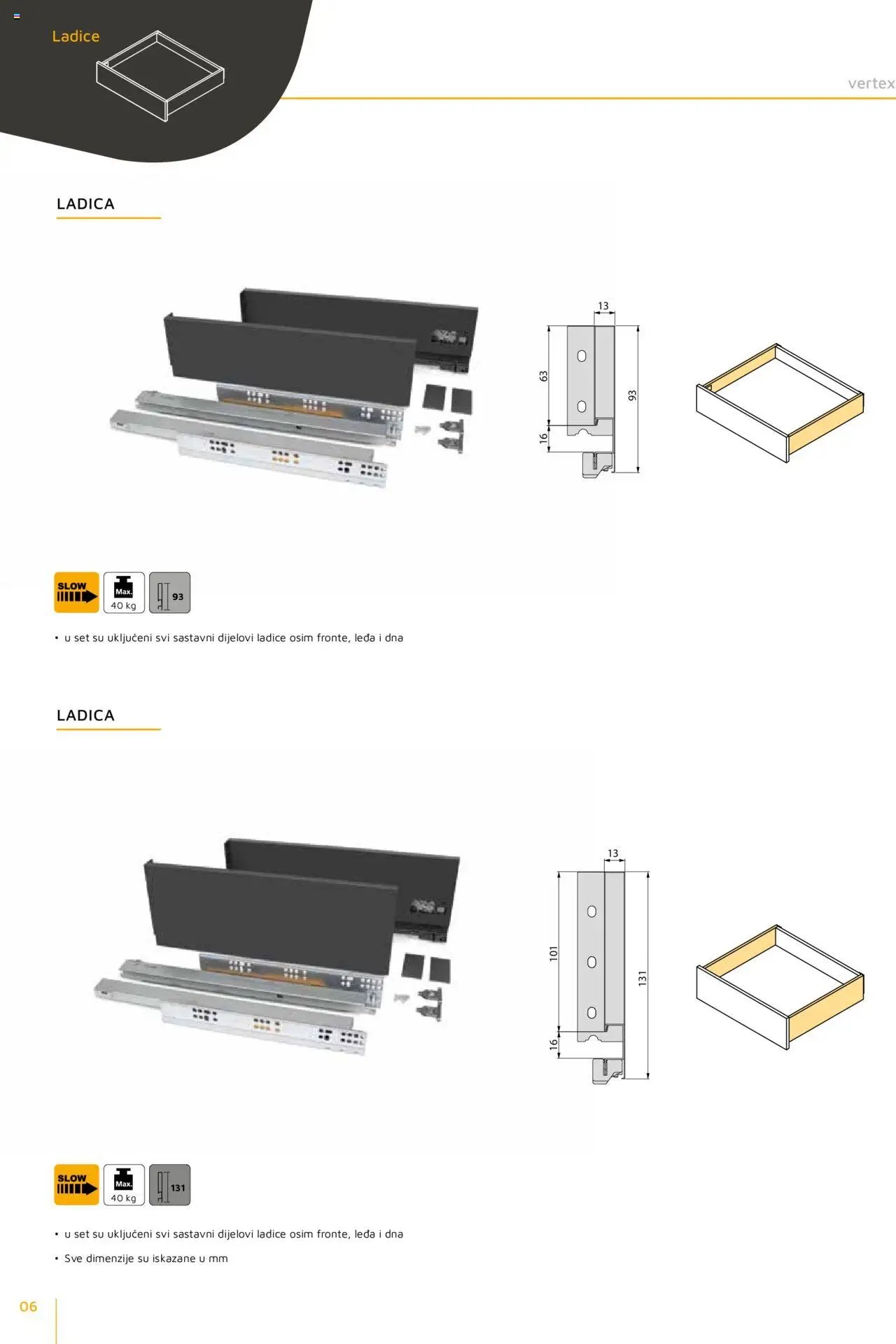 Ladice

vertex

LADICA

13

63

16

93

SLOW

Max.

40 kg

93

• u set su uključeni svi sastavni dijelovi ladice osim fronte, leđa i dna

LADICA

13

101

16

131

SLOW

Max.

40 kg

131

• u set su uključeni svi sastavni dijelovi ladice osim fronte, leđa i dna

• Sve dimenzije su iskazane u mm

06