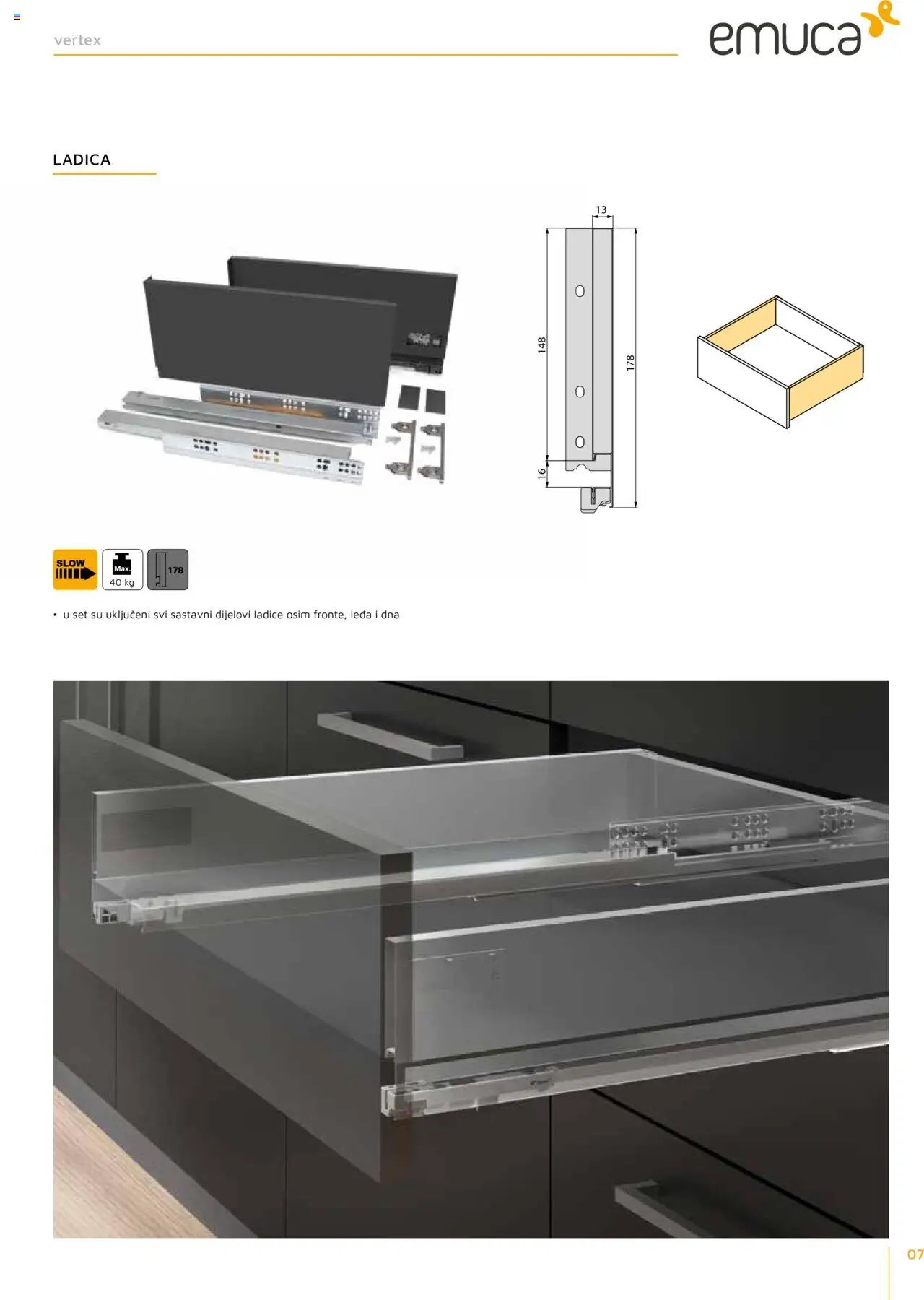 vertex

emuca

LADICA

13

148

178

16

SLOW

Max.
40 kg

178

• u set su uključeni svi sastavni dijelovi ladice osim fronte, leđa i dna

07