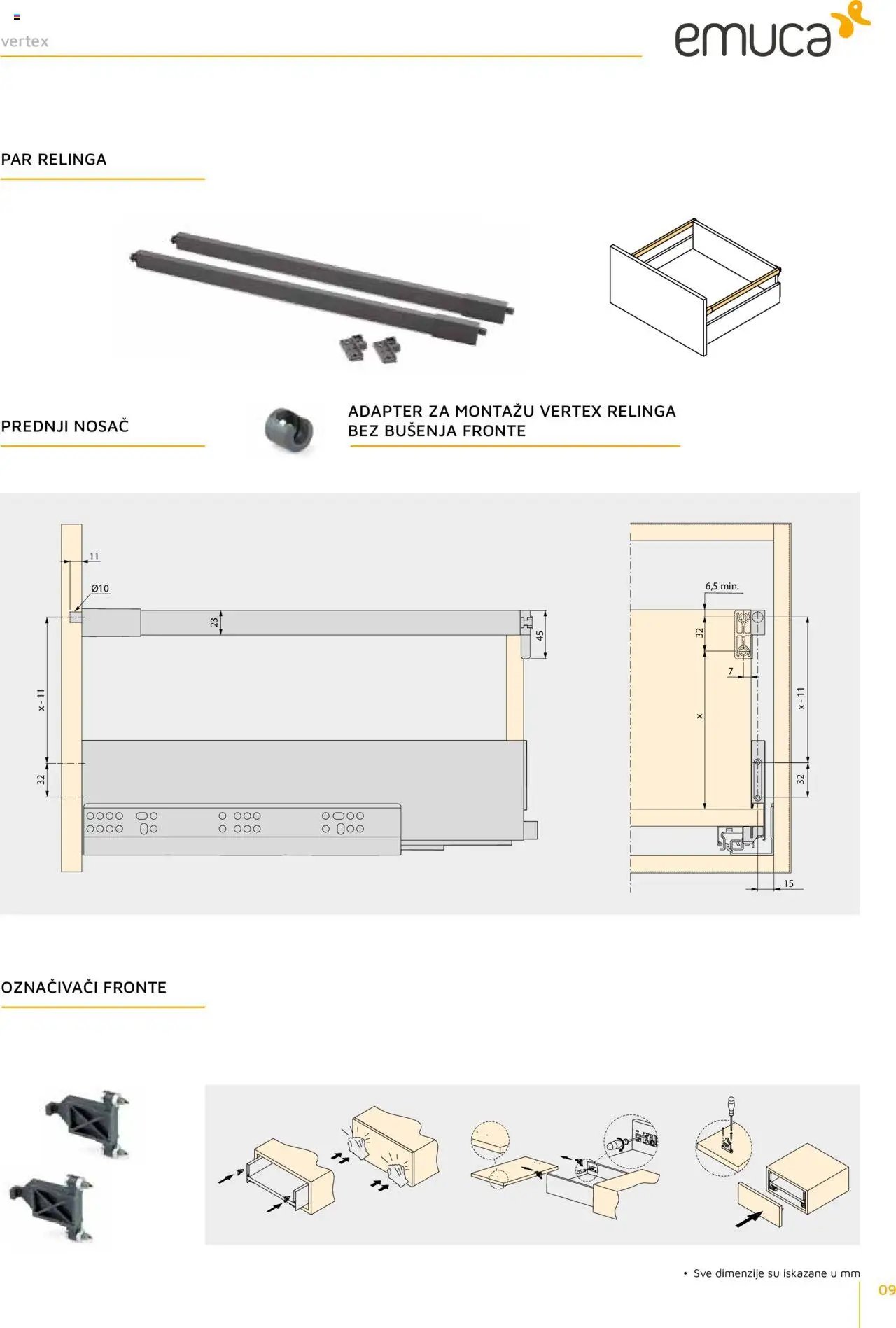 vertex

emuca

PAR RELINGA

PREDNJI NOSAČ

ADAPTER ZA MONTAŽU VERTEX RELINGA BEZ BUŠENJA FRONTE

11

Ø10

23

45

x - 11

32

6,5 min.

32

7

x

x - 11

32

15

OZNAČIVAČI FRONTE

• Sve dimenzije su iskazane u mm

09