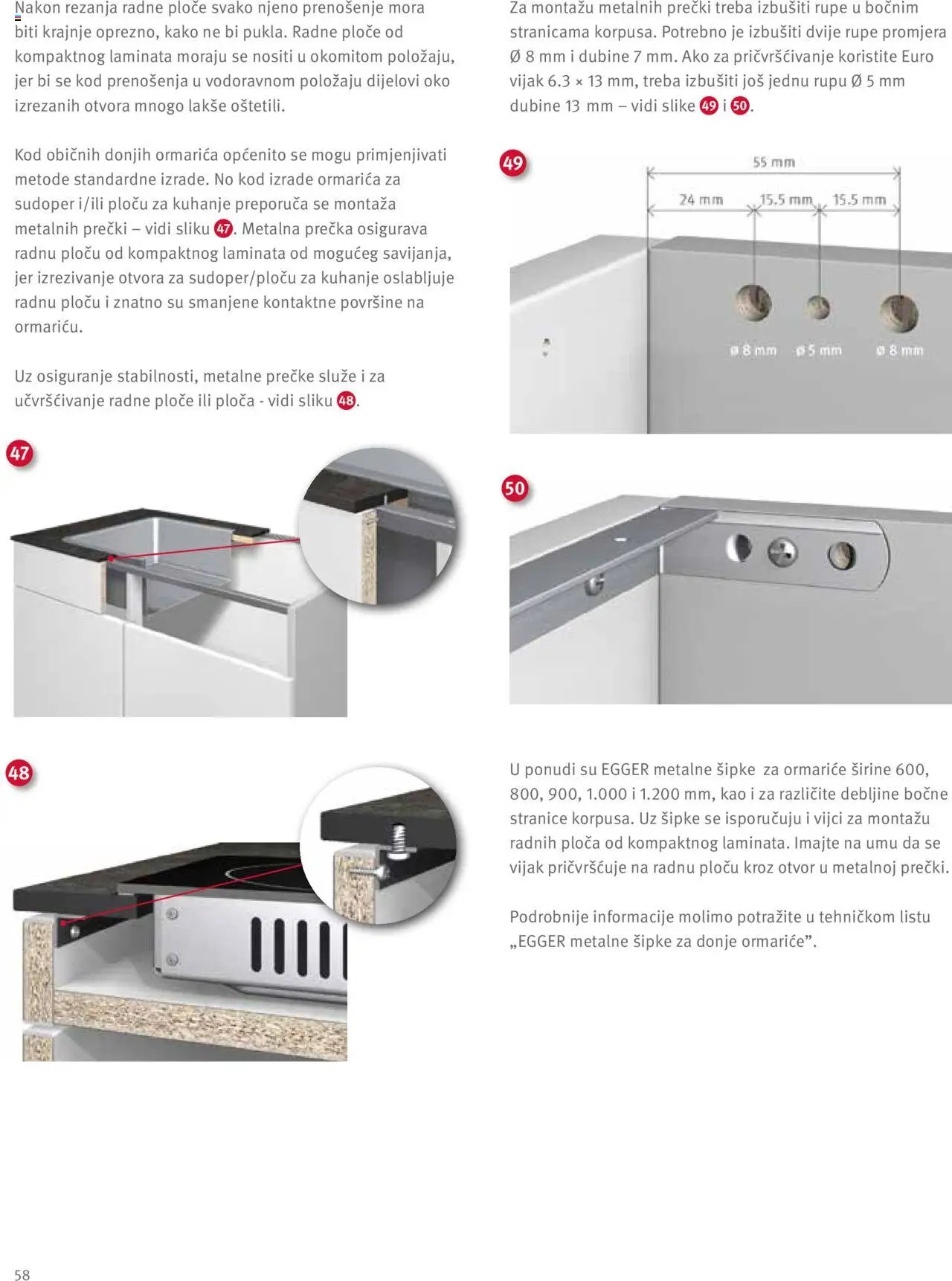 Nakon rezanja radne ploče svako njeno prenošenje mora biti krajnje oprezno, kako ne bi pukla. Radne ploče od kompaktnog laminata moraju se nositi u okomitom položaju, jer bi se kod prenošenja u vodoravnom položaju dijelovi oko izrezanih otvora mnogo lakše oštetili.

Kod običnih donjih ormarića općenito se mogu primjenjivati metode standardne izrade. No kod izrade ormarića za sudoper i/ili ploču za kuhanje preporuča se montaža metalnih prečki – vidi sliku 47. Metalna prečka osigurava radnu ploču od kompaktnog laminata od mogućeg savijanja, jer izrezivanje otvora za sudoper/ploču za kuhanje oslabljuje radnu ploču i znatno su smanjene kontaktne površine na ormariću.

Uz osiguranje stabilnosti, metalne prečke služe i za učvršćivanje radne ploče ili ploča - vidi sliku 48.

47

48

Za montažu metalnih prečki treba izbušiti rupe u bočnim stranicama korpusa. Potrebno je izbušiti dvije rupe promjera Ø 8 mm i dubine 7 mm. Ako za pričvršćivanje koristite Euro vijak 6.3 × 13 mm, treba izbušiti još jednu rupu Ø 5 mm dubine 13 mm – vidi slike 49 i 50.

49

55 mm
24 mm
15.5 mm
15.5 mm
ø 8 mm
ø 5 mm
ø 8 mm

50

U ponudi su EGGER metalne šipke za ormariće širine 600, 800, 900, 1.000 i 1.200 mm, kao i za različite debljine bočne stranice korpusa. Uz šipke se isporučuju i vijci za montažu radnih ploča od kompaktnog laminata. Imajte na umu da se vijak pričvršćuje na radnu ploču kroz otvor u metalnoj prečki.

Podrobnije informacije molimo potražite u tehničkom listu „EGGER metalne šipke za donje ormariće”.

58